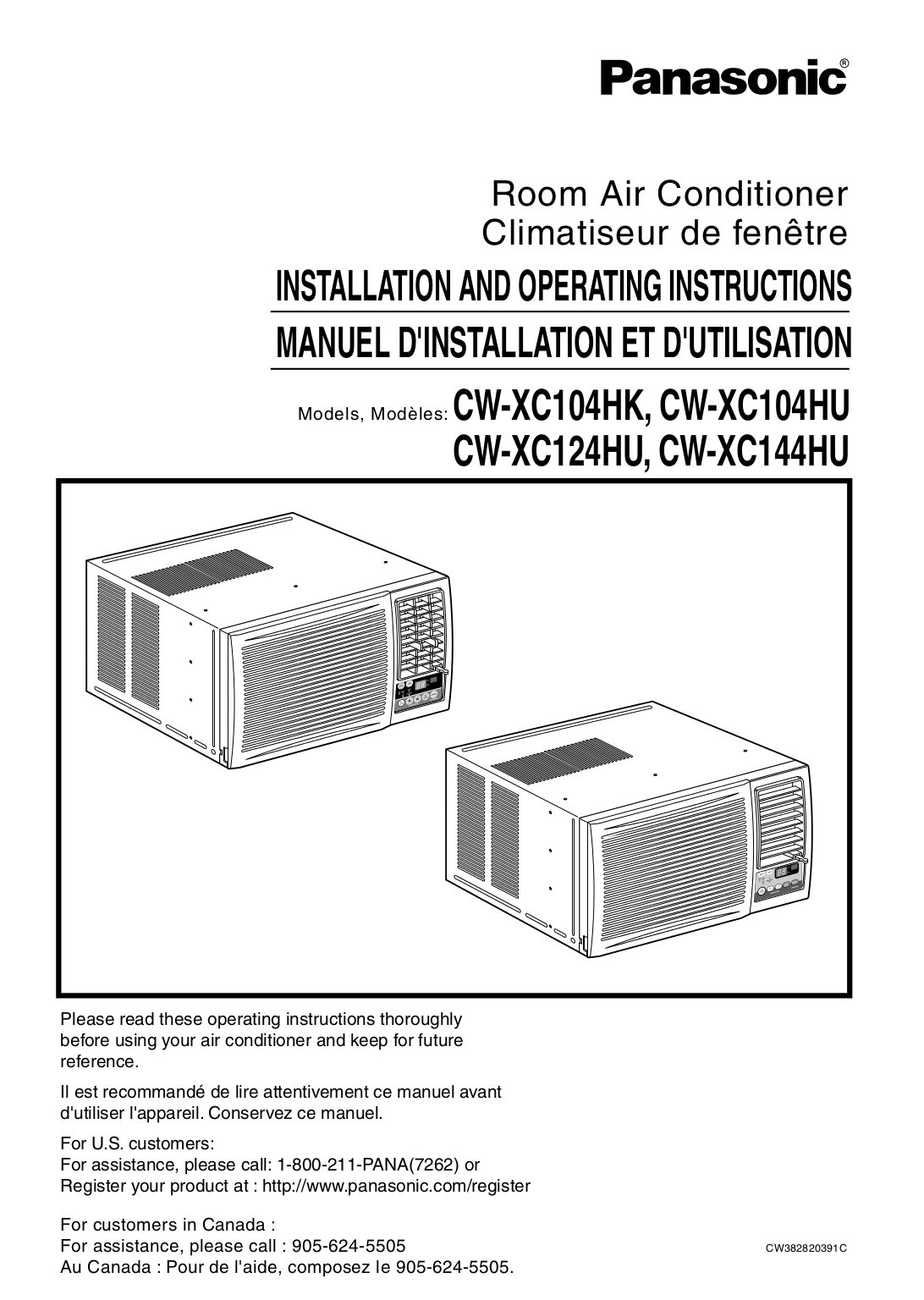 Panasonic®

Room Air Conditioner
Climatiseur de fenêtre

INSTALLATION AND OPERATING INSTRUCTIONS
MANUEL D'INSTALLATION ET D'UTILISATION

Models, Modèles: CW-XC104HK, CW-XC104HU
CW-XC124HU, CW-XC144HU

Please read these operating instructions thoroughly before using your air conditioner and keep for future reference.

Il est recommandé de lire attentivement ce manuel avant d'utiliser l'appareil. Conservez ce manuel.

For U.S. customers:
For assistance, please call: 1-800-211-PANA(7262) or
Register your product at : http://www.panasonic.com/register

For customers in Canada :
For assistance, please call : 905-624-5505
Au Canada : Pour de l'aide, composez le 905-624-5505.

CW382820391C