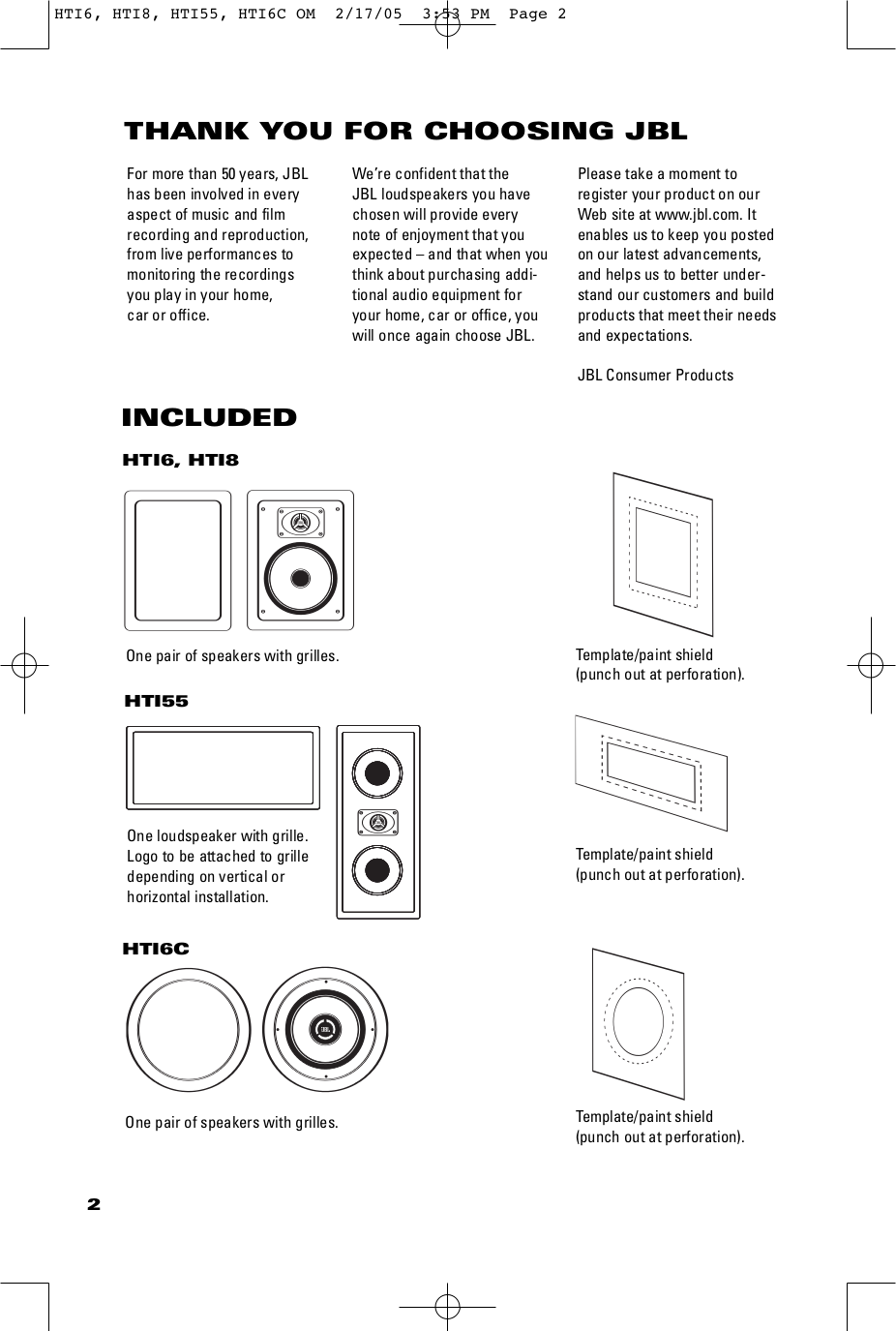 HTI6, HTI8, HTI55, HTI6C OM 2/17/05 3:53 PM Page 2

THANK YOU FOR CHOOSING JBL

For more than 50 years, JBL has been involved in every aspect of music and film recording and reproduction, from live performances to monitoring the recordings you play in your home, car or office.

We're confident that the JBL loudspeakers you have chosen will provide every note of enjoyment that you expected – and that when you think about purchasing additional audio equipment for your home, car or office, you will once again choose JBL.

Please take a moment to register your product on our Web site at www.jbl.com. It enables us to keep you posted on our latest advancements, and helps us to better understand our customers and build products that meet their needs and expectations.

JBL Consumer Products

INCLUDED

HTI6, HTI8

One pair of speakers with grilles.

Template/paint shield (punch out at perforation).

HTI55

One loudspeaker with grille. Logo to be attached to grille depending on vertical or horizontal installation.

Template/paint shield (punch out at perforation).

HTI6C

One pair of speakers with grilles.

Template/paint shield (punch out at perforation).

2