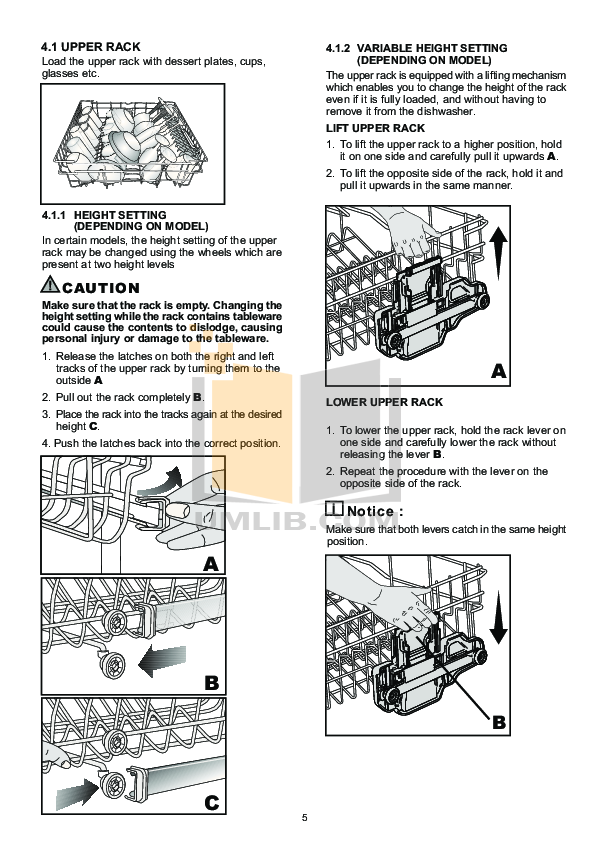 4.1 UPPER RACK
Load the upper rack with dessert plates, cups, glasses etc.

4.1.1 HEIGHT SETTING (DEPENDING ON MODEL)
In certain models, the height setting of the upper rack may be changed using the wheels which are present at two height levels

CAUTION
Make sure that the rack is empty. Changing the height setting while the rack contains tableware could cause the contents to dislodge, causing personal injury or damage to the tableware.

1. Release the latches on both the right and left tracks of the upper rack by turning them to the outside A
2. Pull out the rack completely B.
3. Place the rack into the tracks again at the desired height C.
4. Push the latches back into the correct position.

A

B

C

4.1.2 VARIABLE HEIGHT SETTING (DEPENDING ON MODEL)
The upper rack is equipped with a lifting mechanism which enables you to change the height of the rack even if it is fully loaded, and without having to remove it from the dishwasher.

LIFT UPPER RACK
1. To lift the upper rack to a higher position, hold it on one side and carefully pull it upwards A.
2. To lift the opposite side of the rack, hold it and pull it upwards in the same manner.

A

LOWER UPPER RACK

1. To lower the upper rack, hold the rack lever on one side and carefully lower the rack without releasing the lever B.
2. Repeat the procedure with the lever on the opposite side of the rack.

Notice :
Make sure that both levers catch in the same height position.

B

UMLIB.COM

5