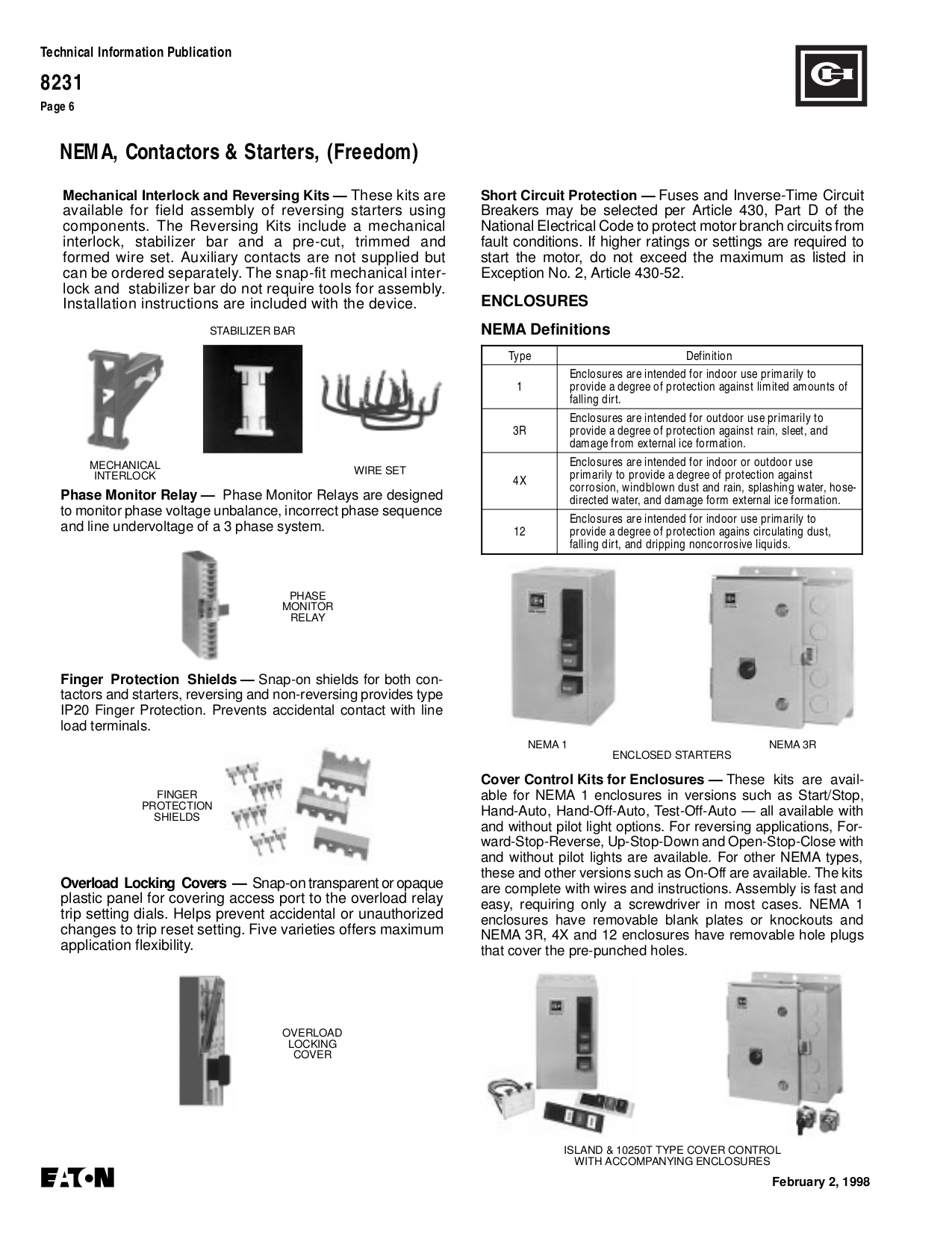 Technical Information Publication

8231

Page 6

NEMA, Contactors & Starters, (Freedom)

Mechanical Interlock and Reversing Kits — These kits are available for field assembly of reversing starters using components. The Reversing Kits include a mechanical interlock, stabilizer bar and a pre-cut, trimmed and formed wire set. Auxiliary contacts are not supplied but can be ordered separately. The snap-fit mechanical interlock and stabilizer bar do not require tools for assembly. Installation instructions are included with the device.

STABILIZER BAR

MECHANICAL INTERLOCK

WIRE SET

Phase Monitor Relay — Phase Monitor Relays are designed to monitor phase voltage unbalance, incorrect phase sequence and line undervoltage of a 3 phase system.

PHASE MONITOR RELAY

Finger Protection Shields — Snap-on shields for both contactors and starters, reversing and non-reversing provides type IP20 Finger Protection. Prevents accidental contact with line load terminals.

FINGER PROTECTION SHIELDS

Overload Locking Covers — Snap-on transparent or opaque plastic panel for covering access port to the overload relay trip setting dials. Helps prevent accidental or unauthorized changes to trip reset setting. Five varieties offers maximum application flexibility.

OVERLOAD LOCKING COVER

Short Circuit Protection — Fuses and Inverse-Time Circuit Breakers may be selected per Article 430, Part D of the National Electrical Code to protect motor branch circuits from fault conditions. If higher ratings or settings are required to start the motor, do not exceed the maximum as listed in Exception No. 2, Article 430-52.

ENCLOSURES

NEMA Definitions

| Type | Definition |
|---|---|
| 1 | Enclosures are intended for indoor use primarily to provide a degree of protection against limited amounts of falling dirt. |
| 3R | Enclosures are intended for outdoor use primarily to provide a degree of protection against rain, sleet, and damage from external ice formation. |
| 4X | Enclosures are intended for indoor or outdoor use primarily to provide a degree of protection against corrosion, windblown dust and rain, splashing water, hose-directed water, and damage form external ice formation. |
| 12 | Enclosures are intended for indoor use primarily to provide a degree of protection agains circulating dust, falling dirt, and dripping noncorrosive liquids. |

NEMA 1

NEMA 3R

ENCLOSED STARTERS

Cover Control Kits for Enclosures — These kits are available for NEMA 1 enclosures in versions such as Start/Stop, Hand-Auto, Hand-Off-Auto, Test-Off-Auto — all available with and without pilot light options. For reversing applications, Forward-Stop-Reverse, Up-Stop-Down and Open-Stop-Close with and without pilot lights are available. For other NEMA types, these and other versions such as On-Off are available. The kits are complete with wires and instructions. Assembly is fast and easy, requiring only a screwdriver in most cases. NEMA 1 enclosures have removable blank plates or knockouts and NEMA 3R, 4X and 12 enclosures have removable hole plugs that cover the pre-punched holes.

ISLAND & 10250T TYPE COVER CONTROL WITH ACCOMPANYING ENCLOSURES

EATON

February 2, 1998