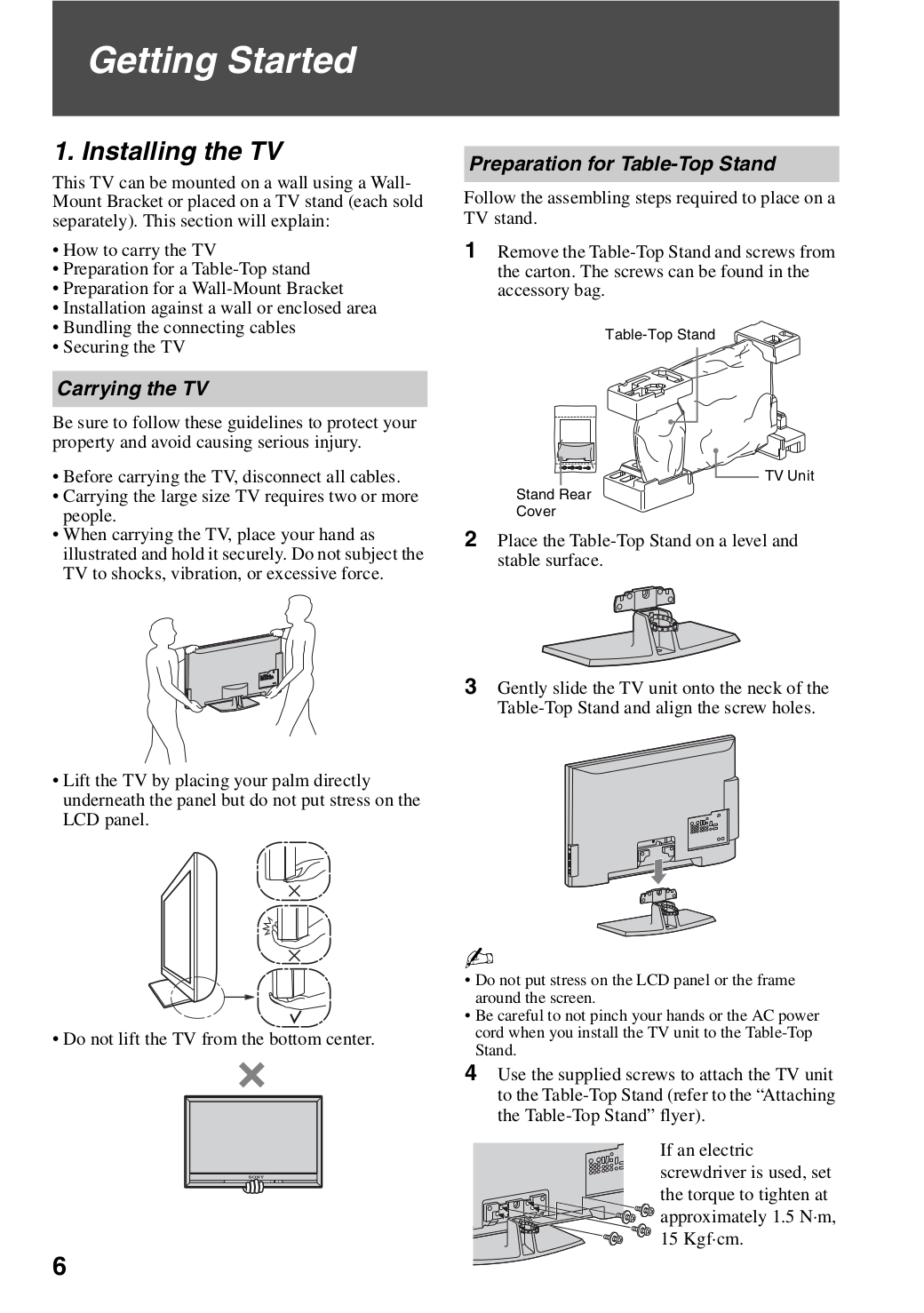 Getting Started

1. Installing the TV

This TV can be mounted on a wall using a Wall-Mount Bracket or placed on a TV stand (each sold separately). This section will explain:

• How to carry the TV
• Preparation for a Table-Top stand
• Preparation for a Wall-Mount Bracket
• Installation against a wall or enclosed area
• Bundling the connecting cables
• Securing the TV

Carrying the TV

Be sure to follow these guidelines to protect your property and avoid causing serious injury.

• Before carrying the TV, disconnect all cables.
• Carrying the large size TV requires two or more people.
• When carrying the TV, place your hand as illustrated and hold it securely. Do not subject the TV to shocks, vibration, or excessive force.

• Lift the TV by placing your palm directly underneath the panel but do not put stress on the LCD panel.

• Do not lift the TV from the bottom center.

SONY

Preparation for Table-Top Stand

Follow the assembling steps required to place on a TV stand.

1 Remove the Table-Top Stand and screws from the carton. The screws can be found in the accessory bag.

Table-Top Stand
TV Unit
Stand Rear Cover

2 Place the Table-Top Stand on a level and stable surface.

3 Gently slide the TV unit onto the neck of the Table-Top Stand and align the screw holes.

• Do not put stress on the LCD panel or the frame around the screen.
• Be careful to not pinch your hands or the AC power cord when you install the TV unit to the Table-Top Stand.

4 Use the supplied screws to attach the TV unit to the Table-Top Stand (refer to the “Attaching the Table-Top Stand” flyer).

If an electric screwdriver is used, set the torque to tighten at approximately 1.5 N·m, 15 Kgf·cm.

6