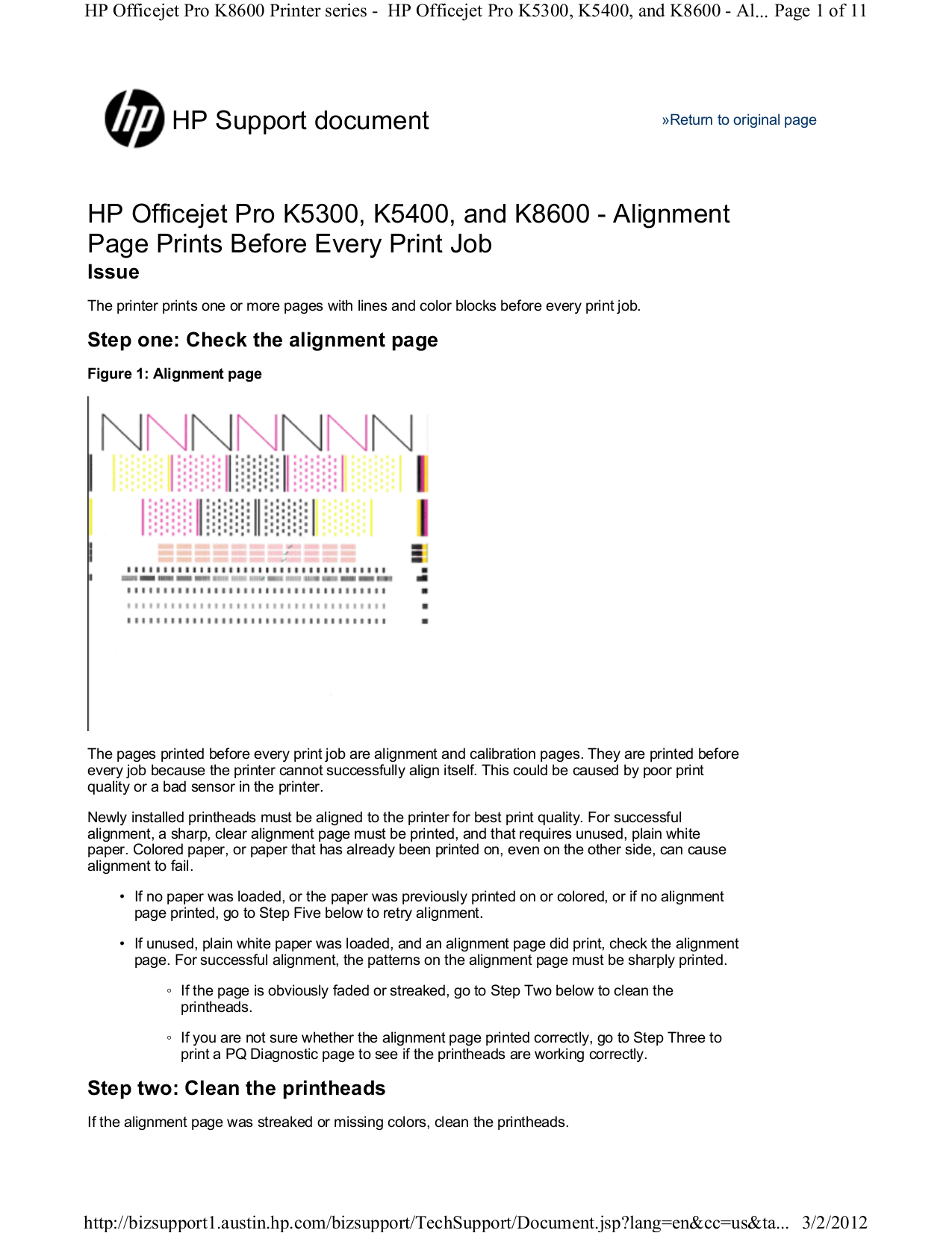 HP Officejet Pro K8600 Printer series - HP Officejet Pro K5300, K5400, and K8600 - Al... Page 1 of 11

hp HP Support document

»Return to original page

HP Officejet Pro K5300, K5400, and K8600 - Alignment Page Prints Before Every Print Job

Issue

The printer prints one or more pages with lines and color blocks before every print job.

Step one: Check the alignment page

Figure 1: Alignment page

The pages printed before every print job are alignment and calibration pages. They are printed before every job because the printer cannot successfully align itself. This could be caused by poor print quality or a bad sensor in the printer.

Newly installed printheads must be aligned to the printer for best print quality. For successful alignment, a sharp, clear alignment page must be printed, and that requires unused, plain white paper. Colored paper, or paper that has already been printed on, even on the other side, can cause alignment to fail.

• If no paper was loaded, or the paper was previously printed on or colored, or if no alignment page printed, go to Step Five below to retry alignment.

• If unused, plain white paper was loaded, and an alignment page did print, check the alignment page. For successful alignment, the patterns on the alignment page must be sharply printed.

◦ If the page is obviously faded or streaked, go to Step Two below to clean the printheads.

◦ If you are not sure whether the alignment page printed correctly, go to Step Three to print a PQ Diagnostic page to see if the printheads are working correctly.

Step two: Clean the printheads

If the alignment page was streaked or missing colors, clean the printheads.

http://bizsupport1.austin.hp.com/bizsupport/TechSupport/Document.jsp?lang=en&cc=us&ta... 3/2/2012