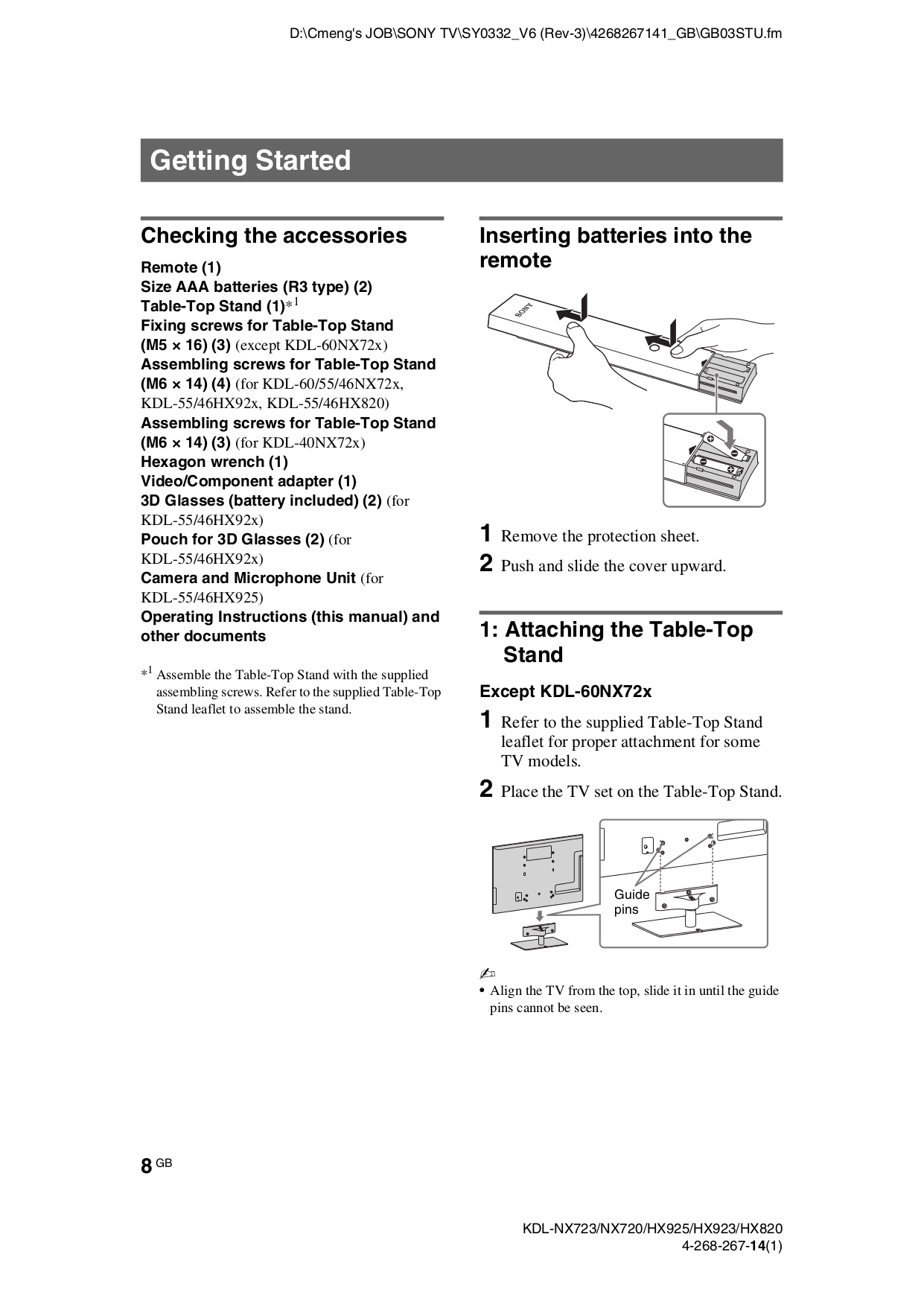 D:\Cmeng's JOB\SONY TV\SY0332_V6 (Rev-3)\4268267141_GB\GB03STU.fm

Getting Started

Checking the accessories

Remote (1)
Size AAA batteries (R3 type) (2)
Table-Top Stand (1)$*^1$
Fixing screws for Table-Top Stand (M5 × 16) (3) (except KDL-60NX72x)
Assembling screws for Table-Top Stand (M6 × 14) (4) (for KDL-60/55/46NX72x, KDL-55/46HX92x, KDL-55/46HX820)
Assembling screws for Table-Top Stand (M6 × 14) (3) (for KDL-40NX72x)
Hexagon wrench (1)
Video/Component adapter (1)
3D Glasses (battery included) (2) (for KDL-55/46HX92x)
Pouch for 3D Glasses (2) (for KDL-55/46HX92x)
Camera and Microphone Unit (for KDL-55/46HX925)
Operating Instructions (this manual) and other documents

$*^1$ Assemble the Table-Top Stand with the supplied assembling screws. Refer to the supplied Table-Top Stand leaflet to assemble the stand.

Inserting batteries into the remote

SONY

1 Remove the protection sheet.
2 Push and slide the cover upward.

1: Attaching the Table-Top Stand

Except KDL-60NX72x

1 Refer to the supplied Table-Top Stand leaflet for proper attachment for some TV models.
2 Place the TV set on the Table-Top Stand.

Guide pins

• Align the TV from the top, slide it in until the guide pins cannot be seen.

8 GB

KDL-NX723/NX720/HX925/HX923/HX820
4-268-267-14(1)