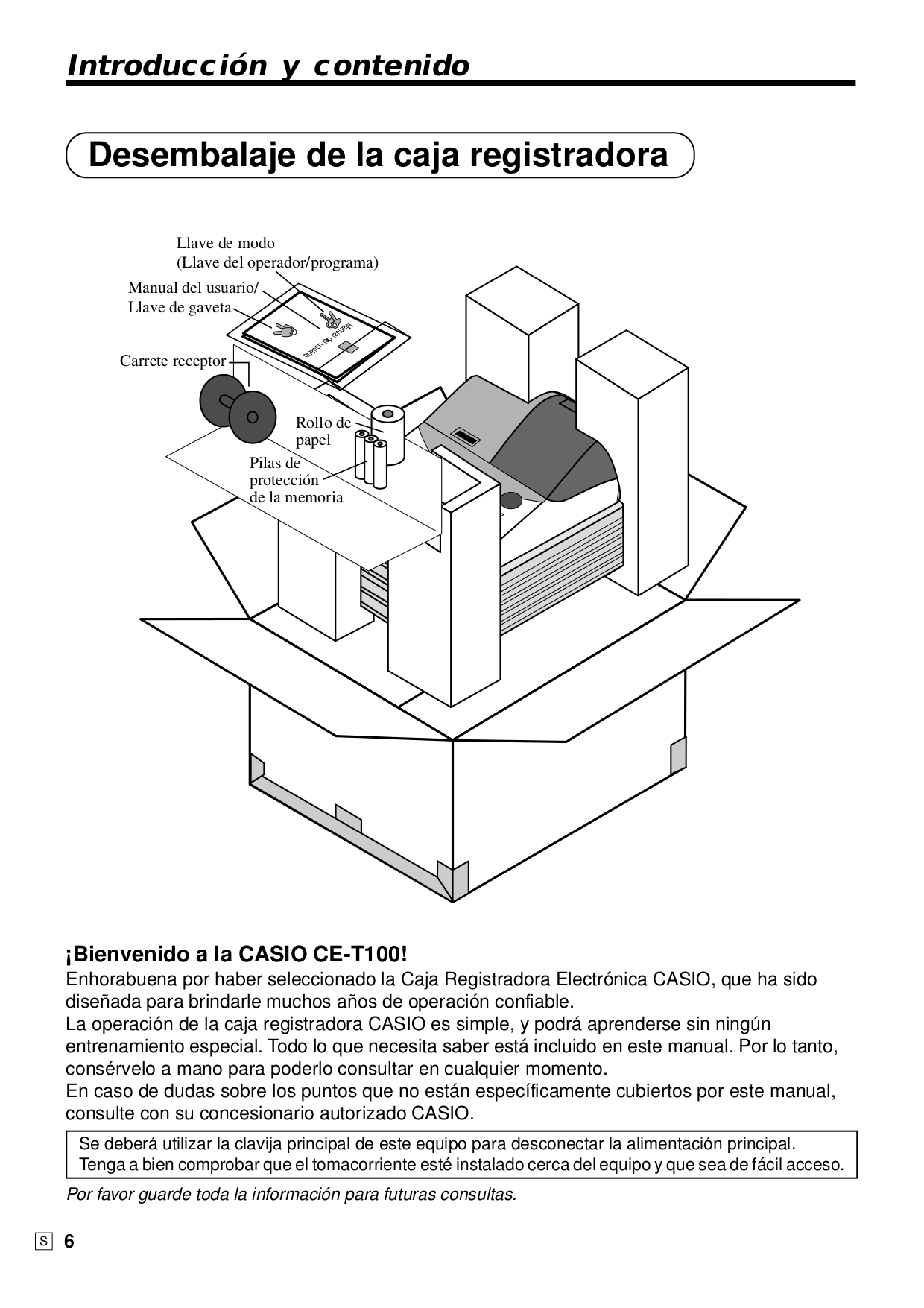 Introducción y contenido

Desembalaje de la caja registradora

Llave de modo
(Llave del operador/programa)
Manual del usuario/
Llave de gaveta
Manual del usuario
Carrete receptor
Rollo de papel
Pilas de protección de la memoria

¡Bienvenido a la CASIO CE-T100!
Enhorabuena por haber seleccionado la Caja Registradora Electrónica CASIO, que ha sido diseñada para brindarle muchos años de operación confiable.
La operación de la caja registradora CASIO es simple, y podrá aprenderse sin ningún entrenamiento especial. Todo lo que necesita saber está incluido en este manual. Por lo tanto, consérvelo a mano para poderlo consultar en cualquier momento.
En caso de dudas sobre los puntos que no están específicamente cubiertos por este manual, consulte con su concesionario autorizado CASIO.

Se deberá utilizar la clavija principal de este equipo para desconectar la alimentación principal. Tenga a bien comprobar que el tomacorriente esté instalado cerca del equipo y que sea de fácil acceso.

Por favor guarde toda la información para futuras consultas.

S 6