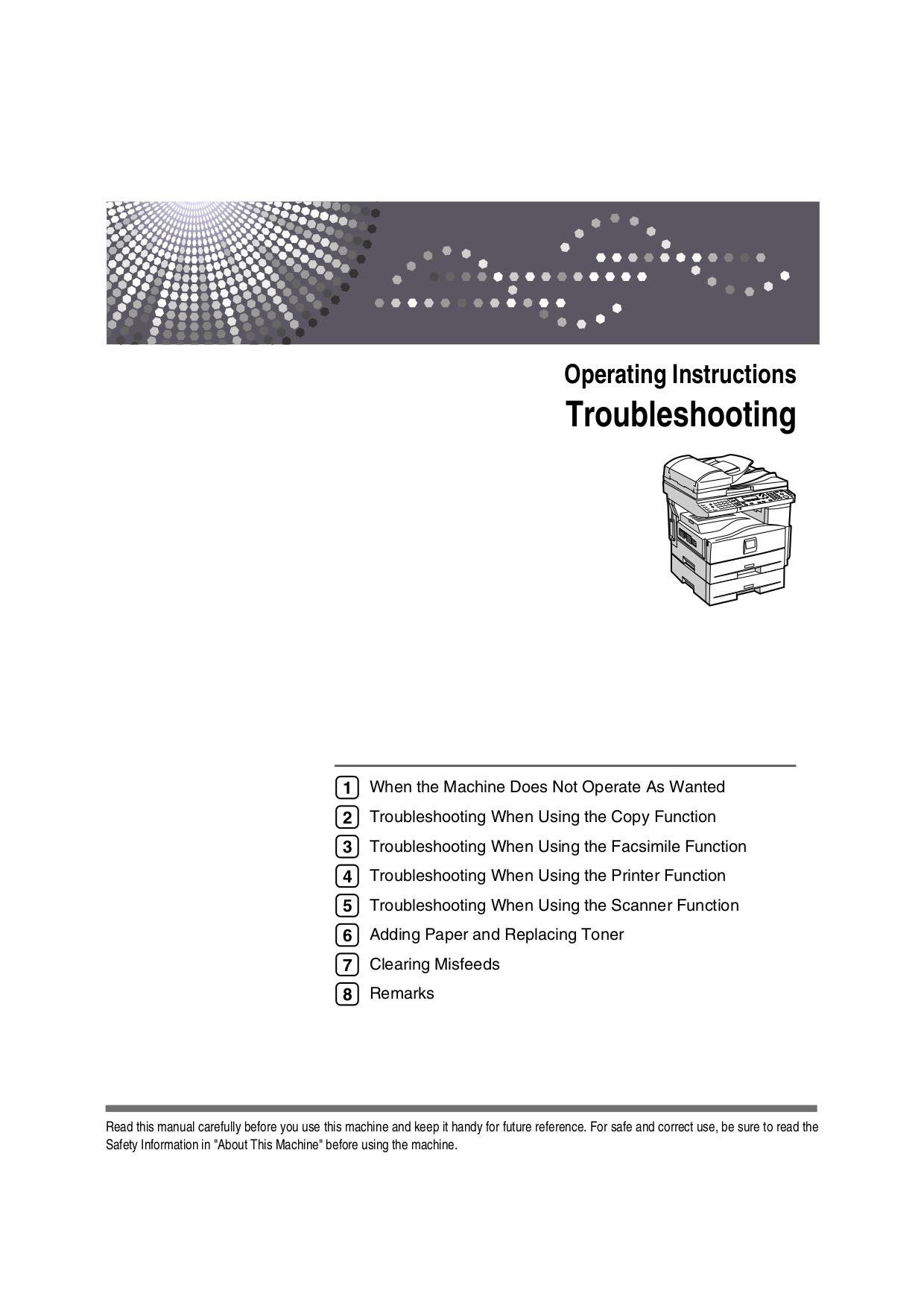 Operating Instructions
Troubleshooting

1 When the Machine Does Not Operate As Wanted
2 Troubleshooting When Using the Copy Function
3 Troubleshooting When Using the Facsimile Function
4 Troubleshooting When Using the Printer Function
5 Troubleshooting When Using the Scanner Function
6 Adding Paper and Replacing Toner
7 Clearing Misfeeds
8 Remarks

Read this manual carefully before you use this machine and keep it handy for future reference. For safe and correct use, be sure to read the Safety Information in "About This Machine" before using the machine.