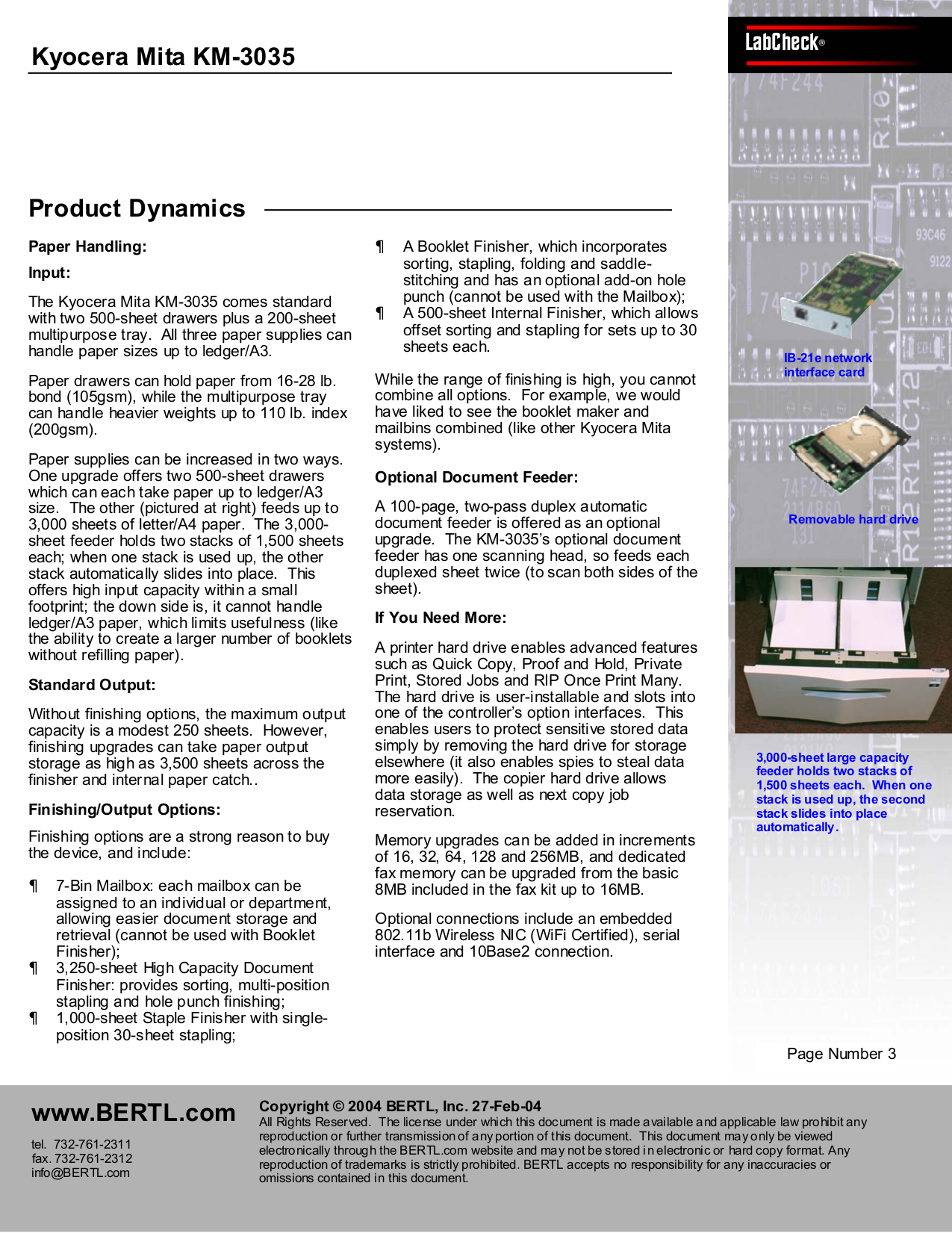 Kyocera Mita KM-3035

LabCheck®

Product Dynamics

Paper Handling:

Input:

The Kyocera Mita KM-3035 comes standard with two 500-sheet drawers plus a 200-sheet multipurpose tray. All three paper supplies can handle paper sizes up to ledger/A3.

Paper drawers can hold paper from 16-28 lb. bond (105gsm), while the multipurpose tray can handle heavier weights up to 110 lb. index (200gsm).

Paper supplies can be increased in two ways. One upgrade offers two 500-sheet drawers which can each take paper up to ledger/A3 size. The other (pictured at right) feeds up to 3,000 sheets of letter/A4 paper. The 3,000-sheet feeder holds two stacks of 1,500 sheets each; when one stack is used up, the other stack automatically slides into place. This offers high input capacity within a small footprint; the down side is, it cannot handle ledger/A3 paper, which limits usefulness (like the ability to create a larger number of booklets without refilling paper).

Standard Output:

Without finishing options, the maximum output capacity is a modest 250 sheets. However, finishing upgrades can take paper output storage as high as 3,500 sheets across the finisher and internal paper catch..

Finishing/Output Options:

Finishing options are a strong reason to buy the device, and include:

¶ 7-Bin Mailbox: each mailbox can be assigned to an individual or department, allowing easier document storage and retrieval (cannot be used with Booklet Finisher);
¶ 3,250-sheet High Capacity Document Finisher: provides sorting, multi-position stapling and hole punch finishing;
¶ 1,000-sheet Staple Finisher with single-position 30-sheet stapling;
¶ A Booklet Finisher, which incorporates sorting, stapling, folding and saddle-stitching and has an optional add-on hole punch (cannot be used with the Mailbox);
¶ A 500-sheet Internal Finisher, which allows offset sorting and stapling for sets up to 30 sheets each.

While the range of finishing is high, you cannot combine all options. For example, we would have liked to see the booklet maker and mailbins combined (like other Kyocera Mita systems).

Optional Document Feeder:

A 100-page, two-pass duplex automatic document feeder is offered as an optional upgrade. The KM-3035's optional document feeder has one scanning head, so feeds each duplexed sheet twice (to scan both sides of the sheet).

If You Need More:

A printer hard drive enables advanced features such as Quick Copy, Proof and Hold, Private Print, Stored Jobs and RIP Once Print Many. The hard drive is user-installable and slots into one of the controller's option interfaces. This enables users to protect sensitive stored data simply by removing the hard drive for storage elsewhere (it also enables spies to steal data more easily). The copier hard drive allows data storage as well as next copy job reservation.

Memory upgrades can be added in increments of 16, 32, 64, 128 and 256MB, and dedicated fax memory can be upgraded from the basic 8MB included in the fax kit up to 16MB.

Optional connections include an embedded 802.11b Wireless NIC (WiFi Certified), serial interface and 10Base2 connection.

IB-21e network interface card

Removable hard drive

3,000-sheet large capacity feeder holds two stacks of 1,500 sheets each. When one stack is used up, the second stack slides into place automatically.

Page Number 3

www.BERTL.com

tel. 732-761-2311
fax. 732-761-2312
info@BERTL.com

Copyright © 2004 BERTL, Inc. 27-Feb-04
All Rights Reserved. The license under which this document is made available and applicable law prohibit any reproduction or further transmission of any portion of this document. This document may only be viewed electronically through the BERTL.com website and may not be stored in electronic or hard copy format. Any reproduction of trademarks is strictly prohibited. BERTL accepts no responsibility for any inaccuracies or omissions contained in this document.