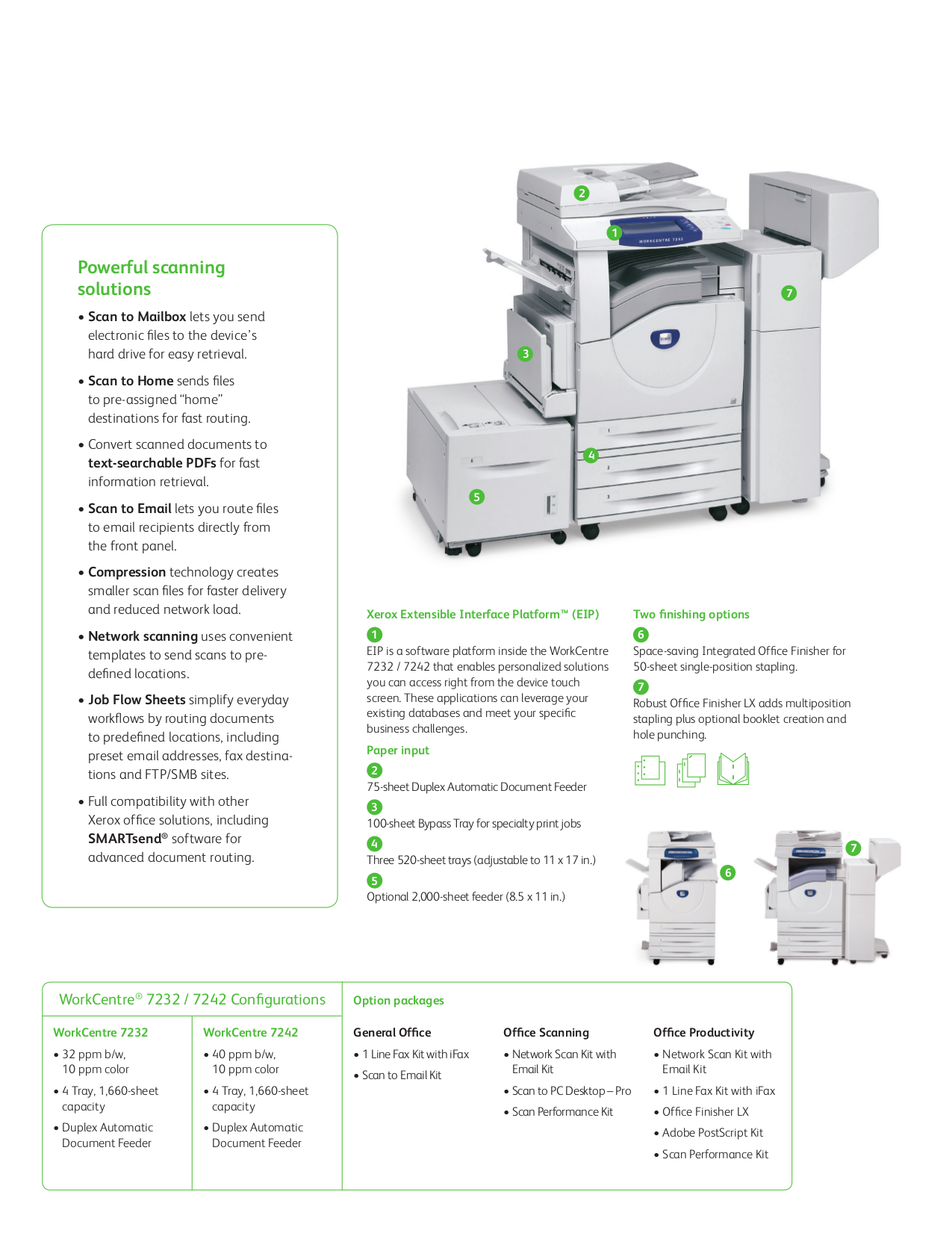 Powerful scanning solutions

• Scan to Mailbox lets you send electronic files to the device's hard drive for easy retrieval.

• Scan to Home sends files to pre-assigned "home" destinations for fast routing.

• Convert scanned documents to text-searchable PDFs for fast information retrieval.

• Scan to Email lets you route files to email recipients directly from the front panel.

• Compression technology creates smaller scan files for faster delivery and reduced network load.

• Network scanning uses convenient templates to send scans to pre-defined locations.

• Job Flow Sheets simplify everyday workflows by routing documents to predefined locations, including preset email addresses, fax destinations and FTP/SMB sites.

• Full compatibility with other Xerox office solutions, including SMARTsend® software for advanced document routing.

2
1
WORKCENTRE 7242
7
3
4
5

Xerox Extensible Interface Platform™ (EIP)

1
EIP is a software platform inside the WorkCentre 7232 / 7242 that enables personalized solutions you can access right from the device touch screen. These applications can leverage your existing databases and meet your specific business challenges.

Paper input

2
75-sheet Duplex Automatic Document Feeder

3
100-sheet Bypass Tray for specialty print jobs

4
Three 520-sheet trays (adjustable to 11 x 17 in.)

5
Optional 2,000-sheet feeder (8.5 x 11 in.)

Two finishing options

6
Space-saving Integrated Office Finisher for 50-sheet single-position stapling.

7
Robust Office Finisher LX adds multiposition stapling plus optional booklet creation and hole punching.

6
7

WorkCentre® 7232 / 7242 Configurations

WorkCentre 7232
• 32 ppm b/w, 10 ppm color
• 4 Tray, 1,660-sheet capacity
• Duplex Automatic Document Feeder

WorkCentre 7242
• 40 ppm b/w, 10 ppm color
• 4 Tray, 1,660-sheet capacity
• Duplex Automatic Document Feeder

Option packages

General Office
• 1 Line Fax Kit with iFax
• Scan to Email Kit

Office Scanning
• Network Scan Kit with Email Kit
• Scan to PC Desktop – Pro
• Scan Performance Kit

Office Productivity
• Network Scan Kit with Email Kit
• 1 Line Fax Kit with iFax
• Office Finisher LX
• Adobe PostScript Kit
• Scan Performance Kit