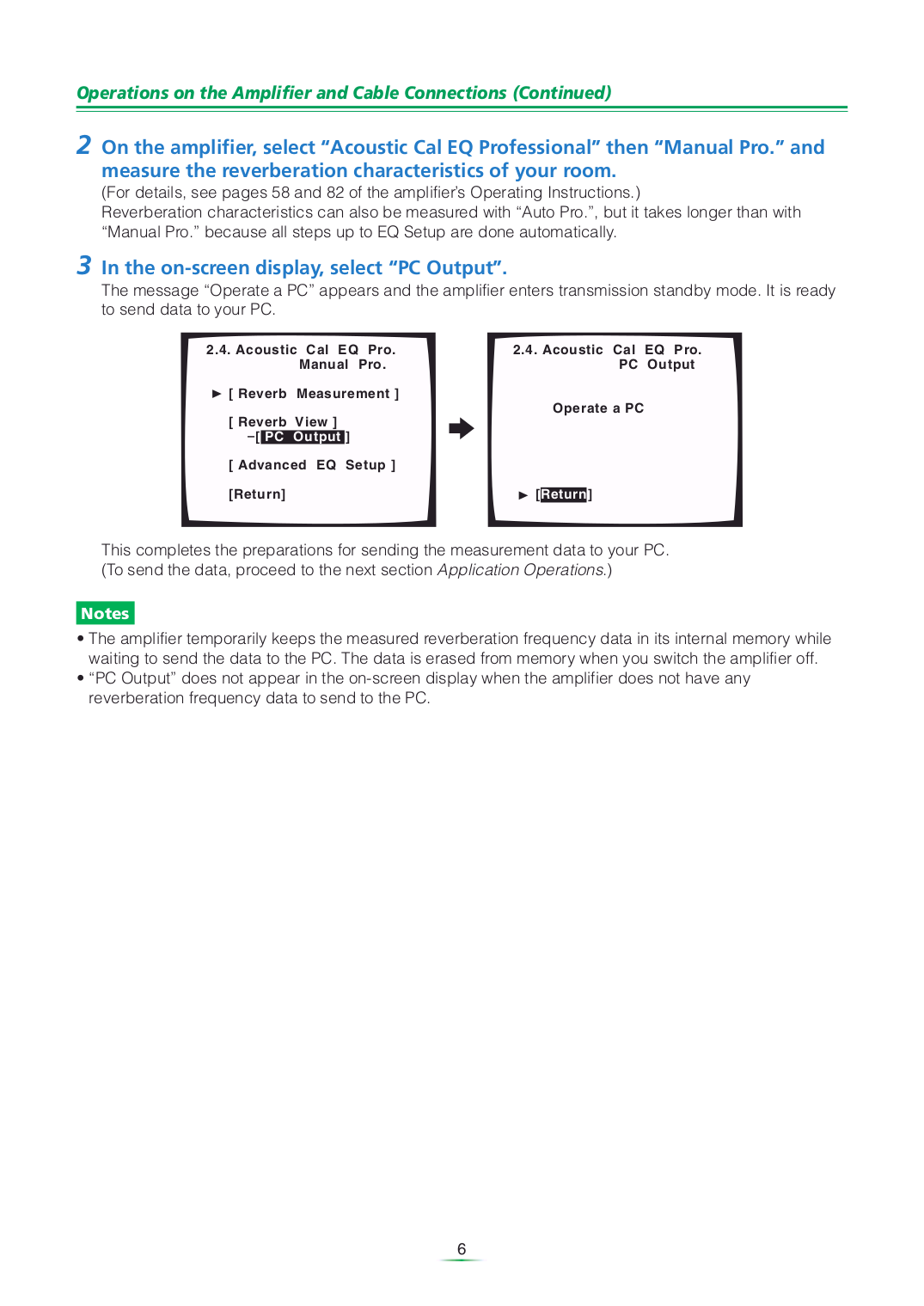 Operations on the Amplifier and Cable Connections (Continued)

2 On the amplifier, select “Acoustic Cal EQ Professional” then “Manual Pro.” and measure the reverberation characteristics of your room.
(For details, see pages 58 and 82 of the amplifier’s Operating Instructions.)
Reverberation characteristics can also be measured with “Auto Pro.”, but it takes longer than with “Manual Pro.” because all steps up to EQ Setup are done automatically.

3 In the on-screen display, select “PC Output”.
The message “Operate a PC” appears and the amplifier enters transmission standby mode. It is ready to send data to your PC.

2.4. Acoustic Cal EQ Pro.
Manual Pro.

► [ Reverb Measurement ]

[ Reverb View ]
–[ PC Output ]

[ Advanced EQ Setup ]

[Return]

2.4. Acoustic Cal EQ Pro.
PC Output

Operate a PC

► [Return]

This completes the preparations for sending the measurement data to your PC.
(To send the data, proceed to the next section Application Operations.)

Notes
• The amplifier temporarily keeps the measured reverberation frequency data in its internal memory while waiting to send the data to the PC. The data is erased from memory when you switch the amplifier off.
• “PC Output” does not appear in the on-screen display when the amplifier does not have any reverberation frequency data to send to the PC.

6