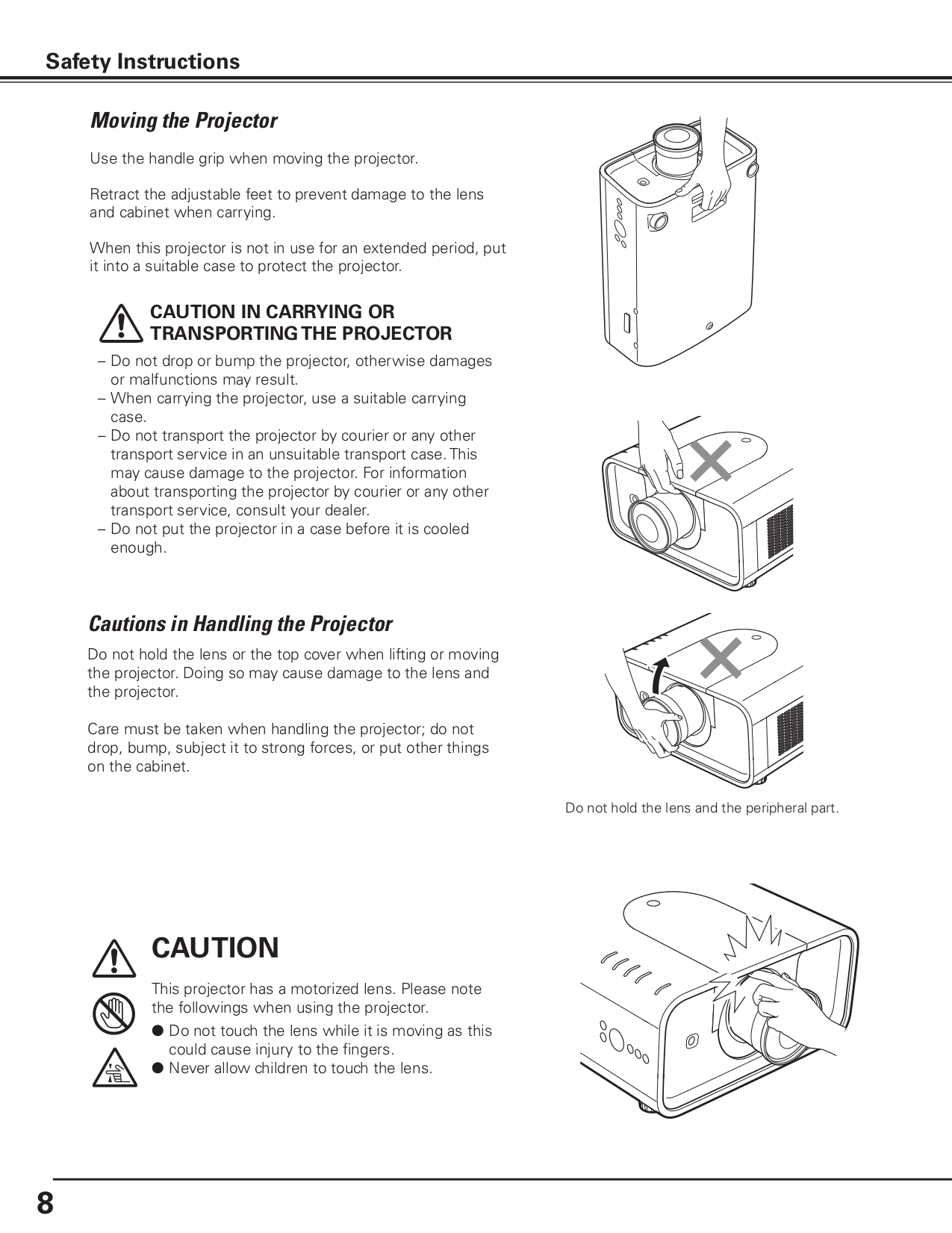 Safety Instructions

Moving the Projector

Use the handle grip when moving the projector.

Retract the adjustable feet to prevent damage to the lens and cabinet when carrying.

When this projector is not in use for an extended period, put it into a suitable case to protect the projector.

CAUTION IN CARRYING OR TRANSPORTING THE PROJECTOR

– Do not drop or bump the projector, otherwise damages or malfunctions may result.
– When carrying the projector, use a suitable carrying case.
– Do not transport the projector by courier or any other transport service in an unsuitable transport case. This may cause damage to the projector. For information about transporting the projector by courier or any other transport service, consult your dealer.
– Do not put the projector in a case before it is cooled enough.

Cautions in Handling the Projector

Do not hold the lens or the top cover when lifting or moving the projector. Doing so may cause damage to the lens and the projector.

Care must be taken when handling the projector; do not drop, bump, subject it to strong forces, or put other things on the cabinet.

Do not hold the lens and the peripheral part.

CAUTION

This projector has a motorized lens. Please note the followings when using the projector.
● Do not touch the lens while it is moving as this could cause injury to the fingers.
● Never allow children to touch the lens.

8