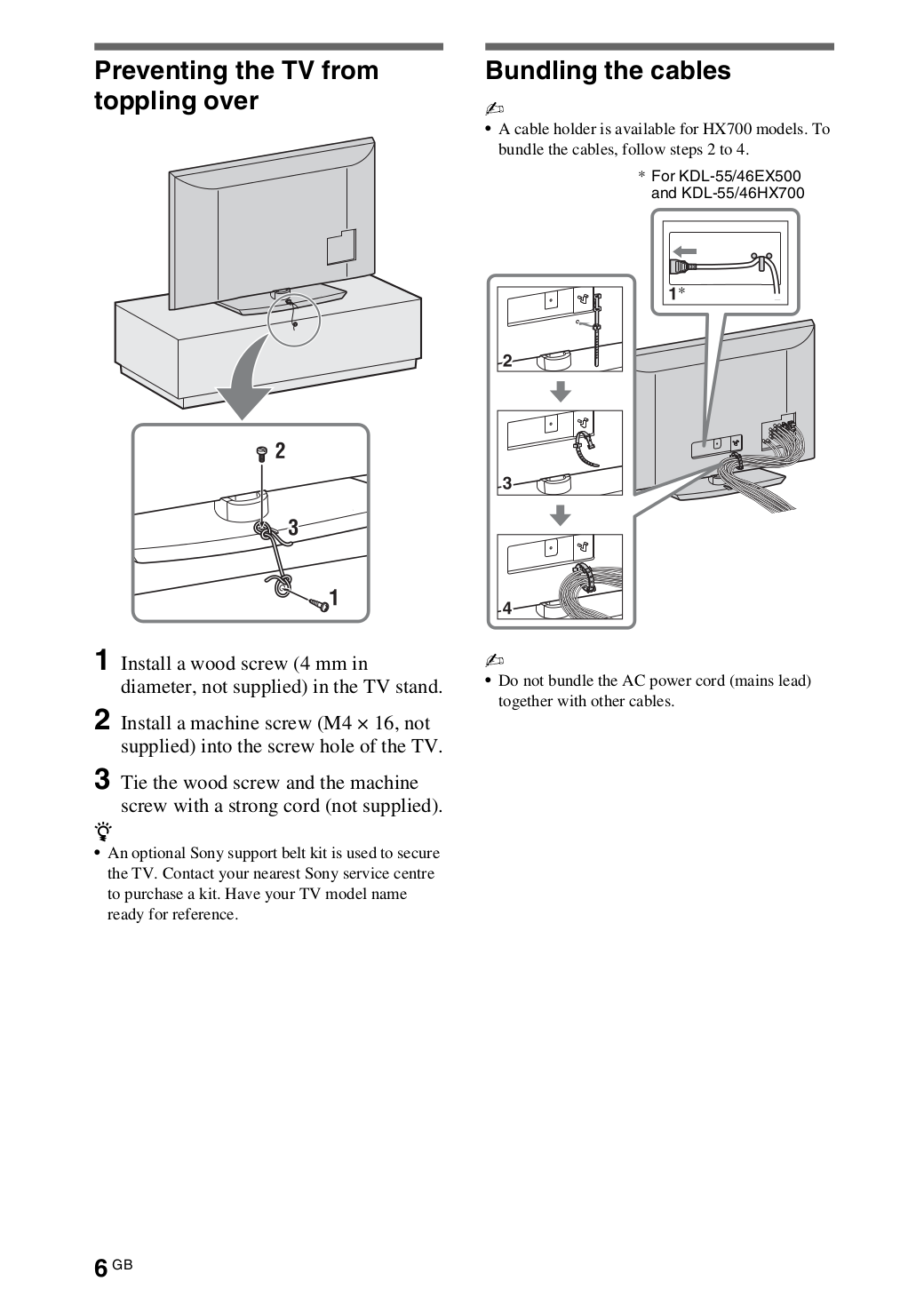 Preventing the TV from toppling over

2

3

1

1 Install a wood screw (4 mm in diameter, not supplied) in the TV stand.

2 Install a machine screw (M4 × 16, not supplied) into the screw hole of the TV.

3 Tie the wood screw and the machine screw with a strong cord (not supplied).

• An optional Sony support belt kit is used to secure the TV. Contact your nearest Sony service centre to purchase a kit. Have your TV model name ready for reference.

Bundling the cables

• A cable holder is available for HX700 models. To bundle the cables, follow steps 2 to 4.

* For KDL-55/46EX500 and KDL-55/46HX700

1*

2

3

4

• Do not bundle the AC power cord (mains lead) together with other cables.

6 GB