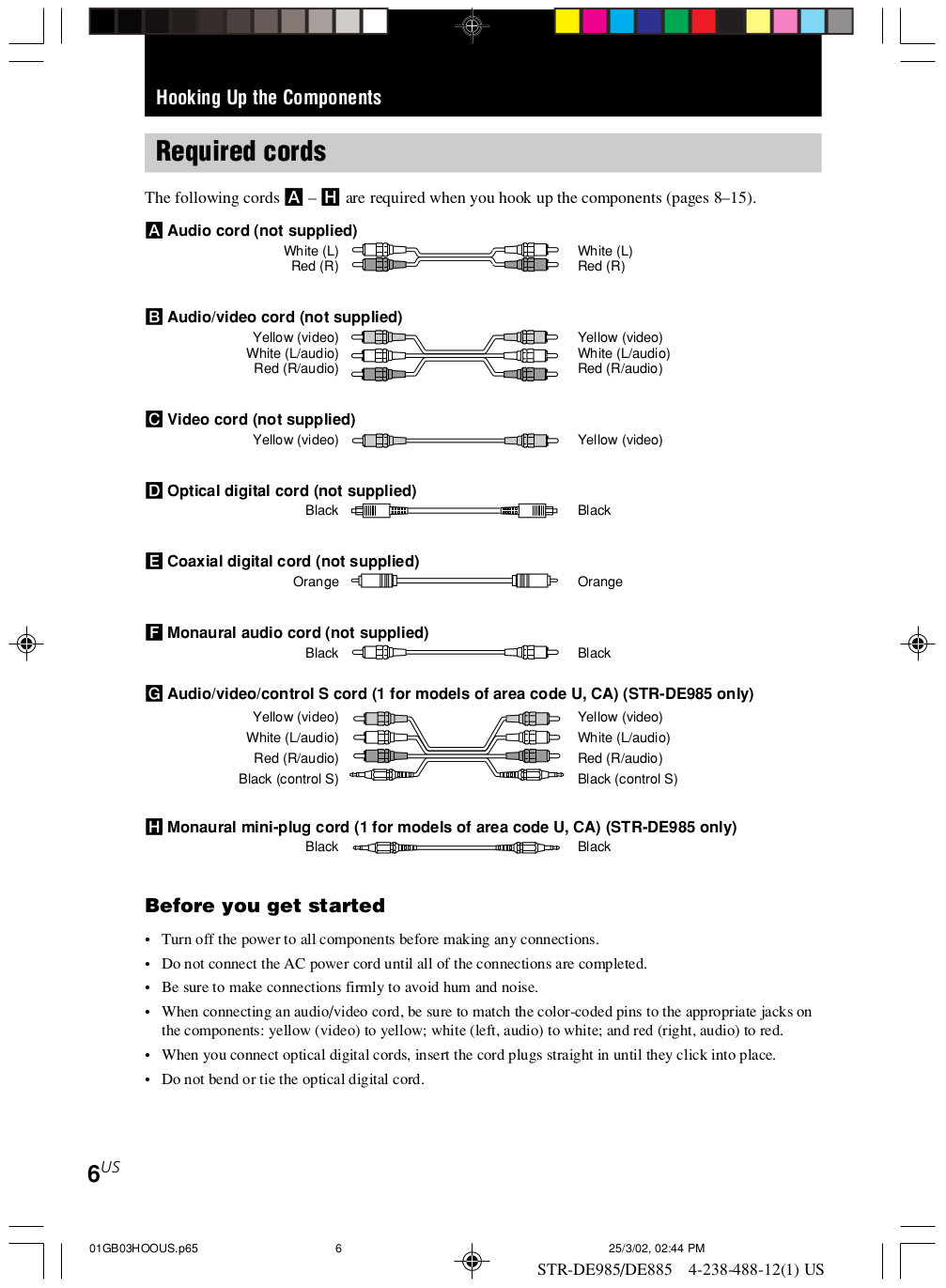 Hooking Up the Components

Required cords

The following cords A – H are required when you hook up the components (pages 8–15).

A Audio cord (not supplied)
White (L)
Red (R)
White (L)
Red (R)

B Audio/video cord (not supplied)
Yellow (video)
White (L/audio)
Red (R/audio)
Yellow (video)
White (L/audio)
Red (R/audio)

C Video cord (not supplied)
Yellow (video)
Yellow (video)

D Optical digital cord (not supplied)
Black
Black

E Coaxial digital cord (not supplied)
Orange
Orange

F Monaural audio cord (not supplied)
Black
Black

G Audio/video/control S cord (1 for models of area code U, CA) (STR-DE985 only)
Yellow (video)
White (L/audio)
Red (R/audio)
Black (control S)
Yellow (video)
White (L/audio)
Red (R/audio)
Black (control S)

H Monaural mini-plug cord (1 for models of area code U, CA) (STR-DE985 only)
Black
Black

Before you get started

• Turn off the power to all components before making any connections.
• Do not connect the AC power cord until all of the connections are completed.
• Be sure to make connections firmly to avoid hum and noise.
• When connecting an audio/video cord, be sure to match the color-coded pins to the appropriate jacks on the components: yellow (video) to yellow; white (left, audio) to white; and red (right, audio) to red.
• When you connect optical digital cords, insert the cord plugs straight in until they click into place.
• Do not bend or tie the optical digital cord.

6US

01GB03HOOUS.p65 6 25/3/02, 02:44 PM
STR-DE985/DE885 4-238-488-12(1) US