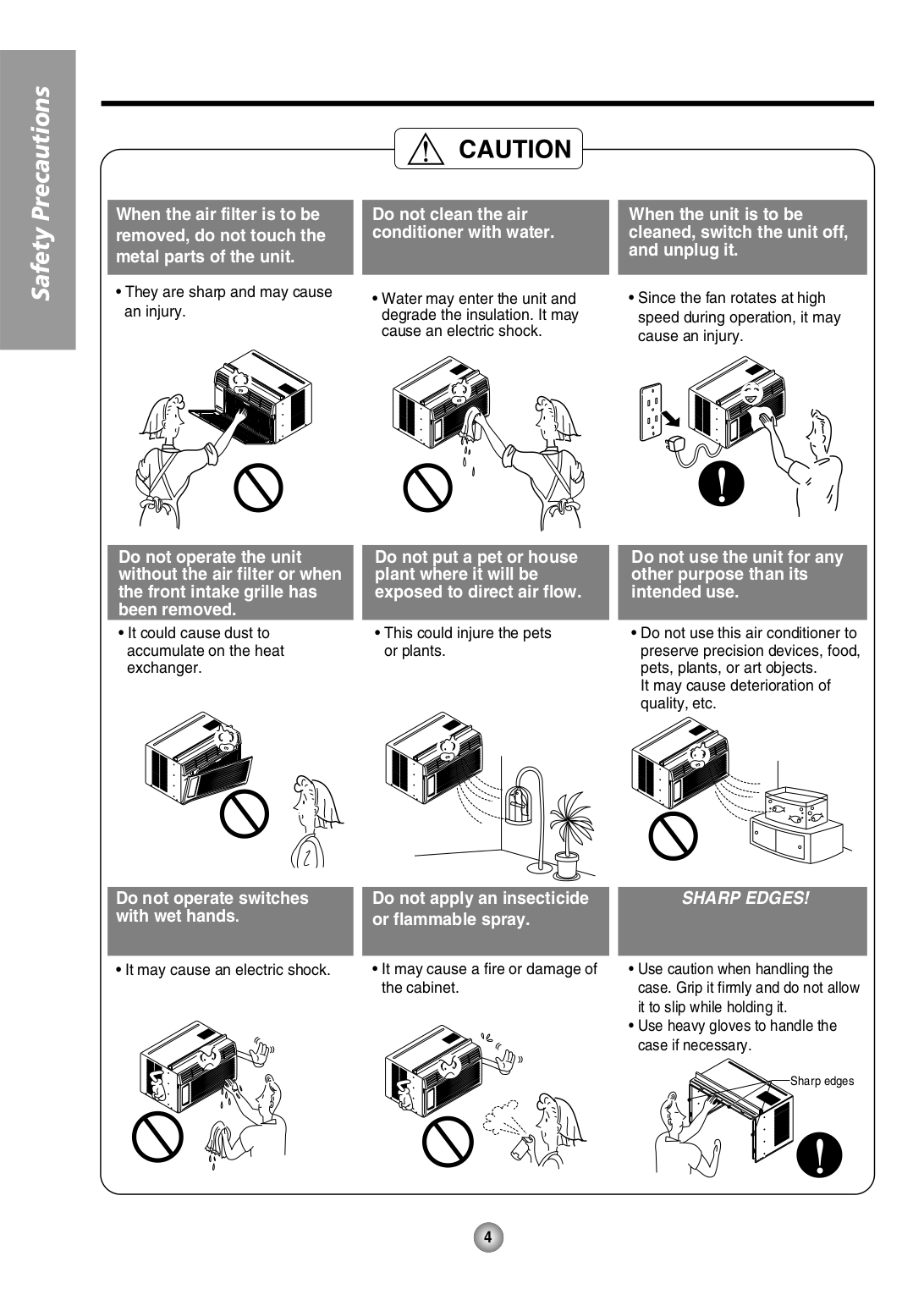 Safety Precautions

CAUTION

When the air filter is to be removed, do not touch the metal parts of the unit.

• They are sharp and may cause an injury.

Do not clean the air conditioner with water.

• Water may enter the unit and degrade the insulation. It may cause an electric shock.

When the unit is to be cleaned, switch the unit off, and unplug it.

• Since the fan rotates at high speed during operation, it may cause an injury.

Do not operate the unit without the air filter or when the front intake grille has been removed.

• It could cause dust to accumulate on the heat exchanger.

Do not put a pet or house plant where it will be exposed to direct air flow.

• This could injure the pets or plants.

Do not use the unit for any other purpose than its intended use.

• Do not use this air conditioner to preserve precision devices, food, pets, plants, or art objects. It may cause deterioration of quality, etc.

Do not operate switches with wet hands.

• It may cause an electric shock.

Do not apply an insecticide or flammable spray.

• It may cause a fire or damage of the cabinet.

SHARP EDGES!

• Use caution when handling the case. Grip it firmly and do not allow it to slip while holding it.
• Use heavy gloves to handle the case if necessary.

Sharp edges

4