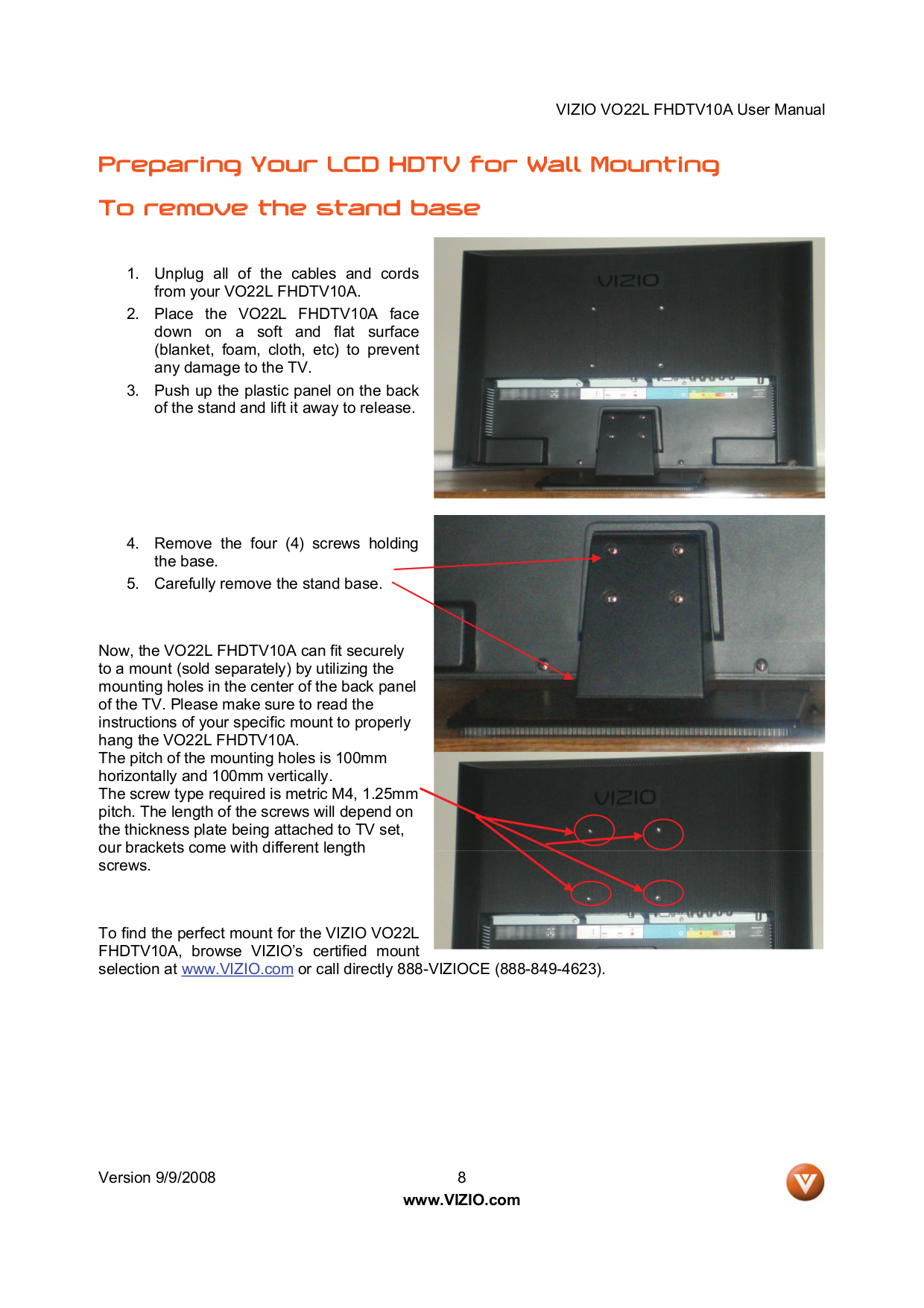 VIZIO VO22L FHDTV10A User Manual

Preparing Your LCD HDTV for Wall Mounting

To remove the stand base

1. Unplug all of the cables and cords from your VO22L FHDTV10A.
2. Place the VO22L FHDTV10A face down on a soft and flat surface (blanket, foam, cloth, etc) to prevent any damage to the TV.
3. Push up the plastic panel on the back of the stand and lift it away to release.

VIZIO

4. Remove the four (4) screws holding the base.
5. Carefully remove the stand base.

Now, the VO22L FHDTV10A can fit securely to a mount (sold separately) by utilizing the mounting holes in the center of the back panel of the TV. Please make sure to read the instructions of your specific mount to properly hang the VO22L FHDTV10A.
The pitch of the mounting holes is 100mm horizontally and 100mm vertically.
The screw type required is metric M4, 1.25mm pitch. The length of the screws will depend on the thickness plate being attached to TV set, our brackets come with different length screws.

VIZIO

To find the perfect mount for the VIZIO VO22L FHDTV10A, browse VIZIO's certified mount selection at www.VIZIO.com or call directly 888-VIZIOCE (888-849-4623).

Version 9/9/2008 8
www.VIZIO.com