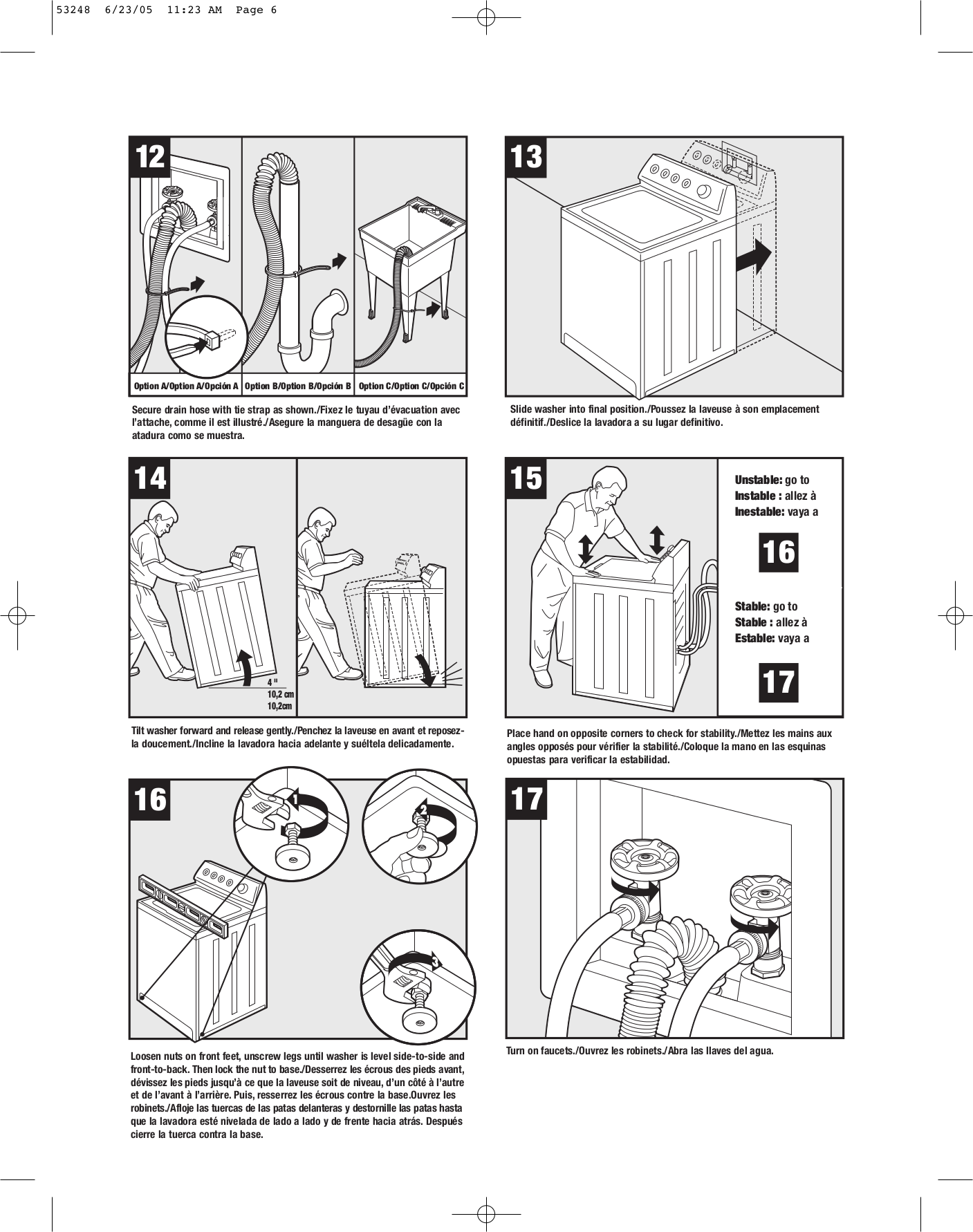 53248 6/23/05 11:23 AM Page 6

12

Option A/Option A/Opción A

Option B/Option B/Opción B

Option C/Option C/Opción C

Secure drain hose with tie strap as shown./Fixez le tuyau d'évacuation avec l'attache, comme il est illustré./Asegure la manguera de desagüe con la atadura como se muestra.

13

Slide washer into final position./Poussez la laveuse à son emplacement définitif./Deslice la lavadora a su lugar definitivo.

14

4 "
10,2 cm
10,2cm

Tilt washer forward and release gently./Penchez la laveuse en avant et reposez-la doucement./Incline la lavadora hacia adelante y suéltela delicadamente.

15

Unstable: go to
Instable : allez à
Inestable: vaya a

16

Stable: go to
Stable : allez à
Estable: vaya a

17

Place hand on opposite corners to check for stability./Mettez les mains aux angles opposés pour vérifier la stabilité./Coloque la mano en las esquinas opuestas para verificar la estabilidad.

16

1

2

3

Loosen nuts on front feet, unscrew legs until washer is level side-to-side and front-to-back. Then lock the nut to base./Desserrez les écrous des pieds avant, dévissez les pieds jusqu'à ce que la laveuse soit de niveau, d'un côté à l'autre et de l'avant à l'arrière. Puis, resserrez les écrous contre la base.Ouvrez les robinets./Afloje las tuercas de las patas delanteras y destornille las patas hasta que la lavadora esté nivelada de lado a lado y de frente hacia atrás. Después cierre la tuerca contra la base.

17

Turn on faucets./Ouvrez les robinets./Abra las llaves del agua.