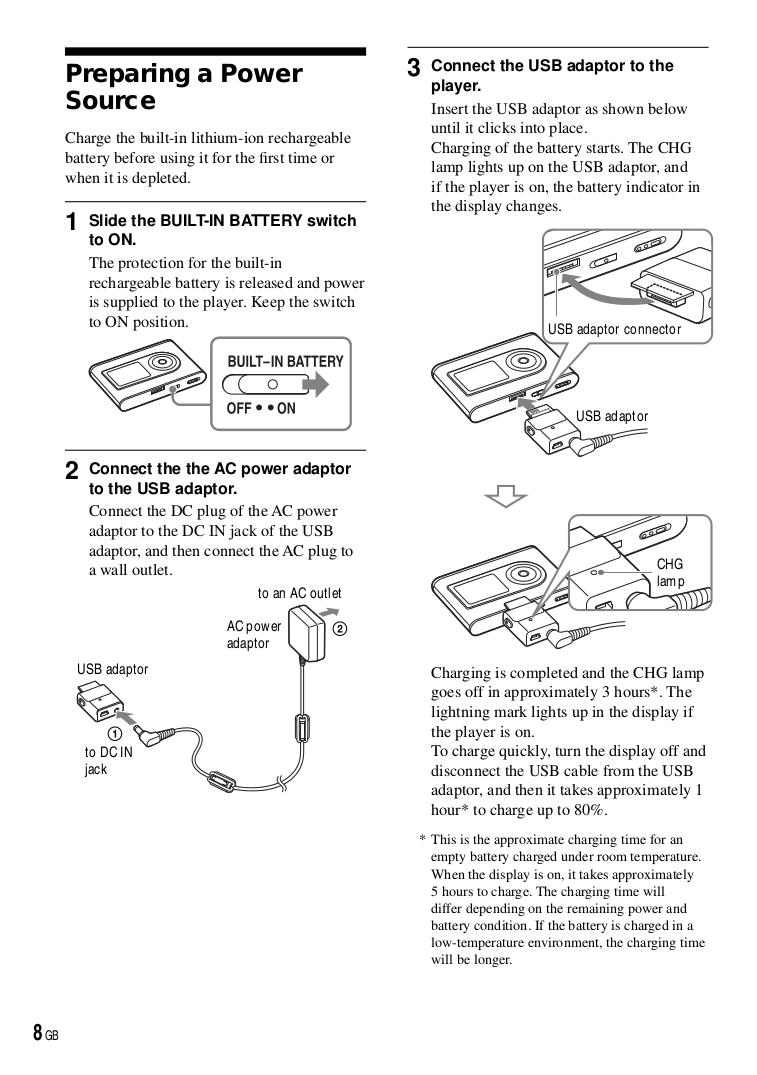 Preparing a Power Source

Charge the built-in lithium-ion rechargeable battery before using it for the first time or when it is depleted.

1 Slide the BUILT-IN BATTERY switch to ON.

The protection for the built-in rechargeable battery is released and power is supplied to the player. Keep the switch to ON position.

BUILT–IN BATTERY
OFF • • ON

2 Connect the the AC power adaptor to the USB adaptor.

Connect the DC plug of the AC power adaptor to the DC IN jack of the USB adaptor, and then connect the AC plug to a wall outlet.

to an AC outlet
AC power adaptor
②
USB adaptor
①
to DC IN jack

3 Connect the USB adaptor to the player.

Insert the USB adaptor as shown below until it clicks into place.
Charging of the battery starts. The CHG lamp lights up on the USB adaptor, and if the player is on, the battery indicator in the display changes.

USB adaptor connector
USB adaptor
CHG lamp

Charging is completed and the CHG lamp goes off in approximately 3 hours*. The lightning mark lights up in the display if the player is on.
To charge quickly, turn the display off and disconnect the USB cable from the USB adaptor, and then it takes approximately 1 hour* to charge up to 80%.

* This is the approximate charging time for an empty battery charged under room temperature. When the display is on, it takes approximately 5 hours to charge. The charging time will differ depending on the remaining power and battery condition. If the battery is charged in a low-temperature environment, the charging time will be longer.

8 GB