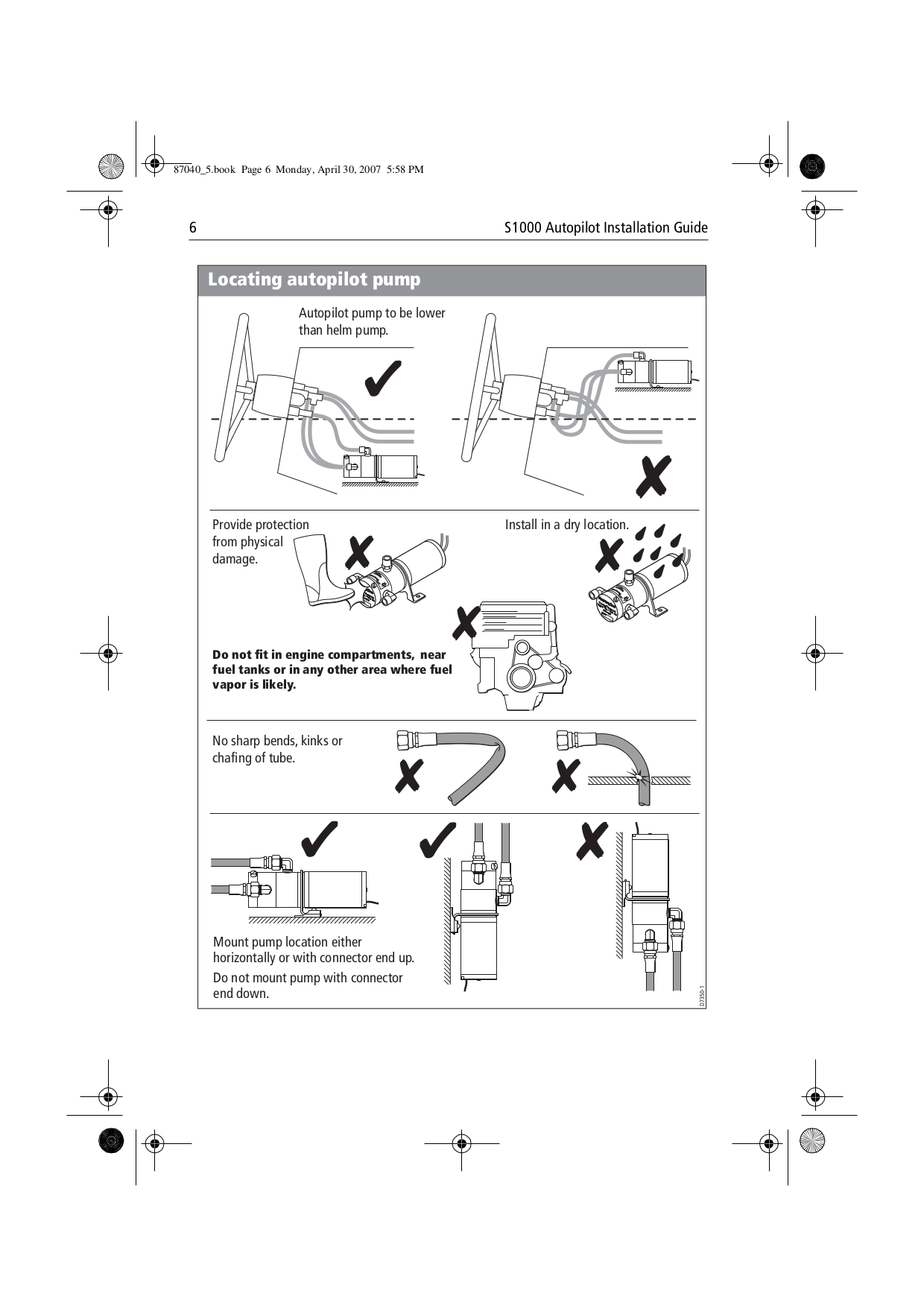 87040_5.book Page 6 Monday, April 30, 2007 5:58 PM

6

S1000 Autopilot Installation Guide

Locating autopilot pump

Autopilot pump to be lower than helm pump.

Provide protection from physical damage.

Install in a dry location.

Do not fit in engine compartments, near fuel tanks or in any other area where fuel vapor is likely.

No sharp bends, kinks or chafing of tube.

Mount pump location either horizontally or with connector end up.

Do not mount pump with connector end down.

D7350-1