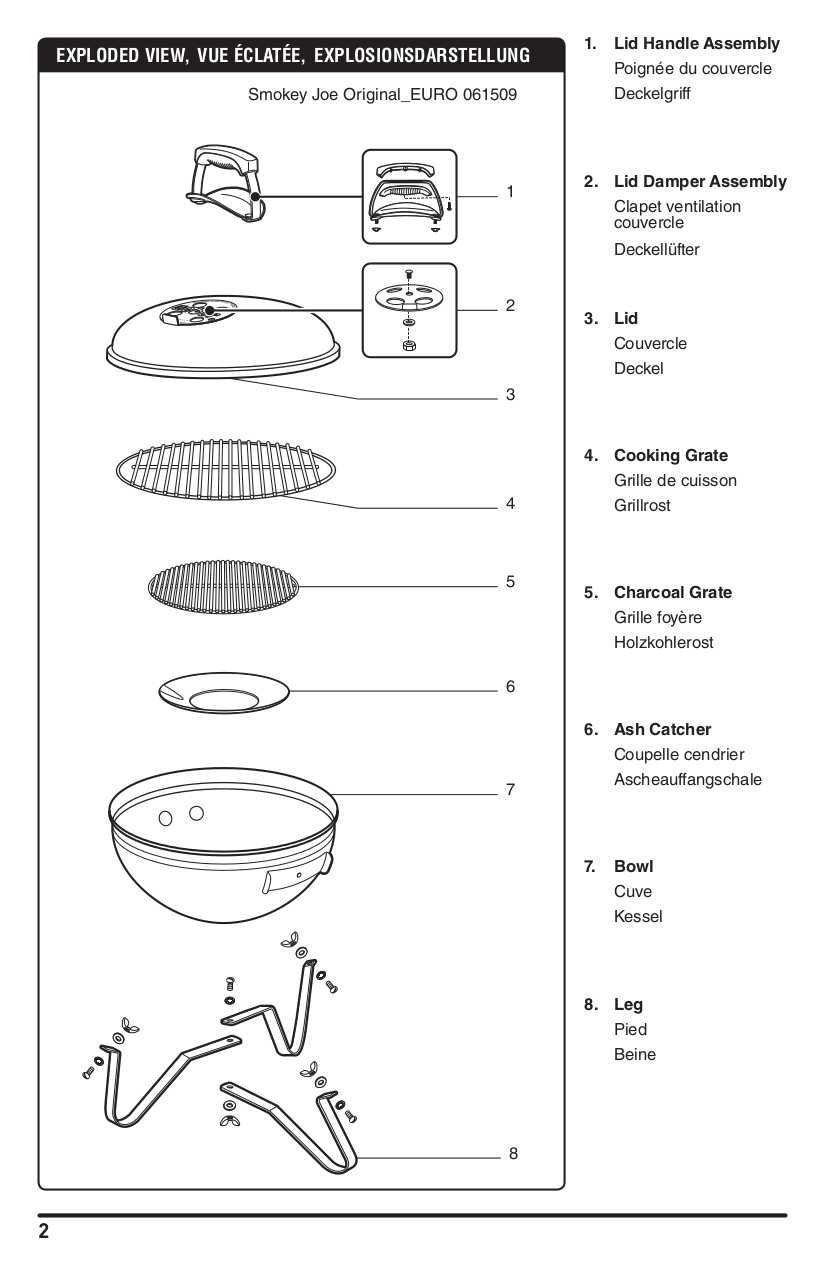 EXPLODED VIEW, VUE ÉCLATÉE, EXPLOSIONSDARSTELLUNG

Smokey Joe Original_EURO 061509

1

2

3

4

5

6

7

8

1. Lid Handle Assembly
Poignée du couvercle
Deckelgriff

2. Lid Damper Assembly
Clapet ventilation couvercle
Deckellüfter

3. Lid
Couvercle
Deckel

4. Cooking Grate
Grille de cuisson
Grillrost

5. Charcoal Grate
Grille foyère
Holzkohlerost

6. Ash Catcher
Coupelle cendrier
Ascheauffangschale

7. Bowl
Cuve
Kessel

8. Leg
Pied
Beine

2