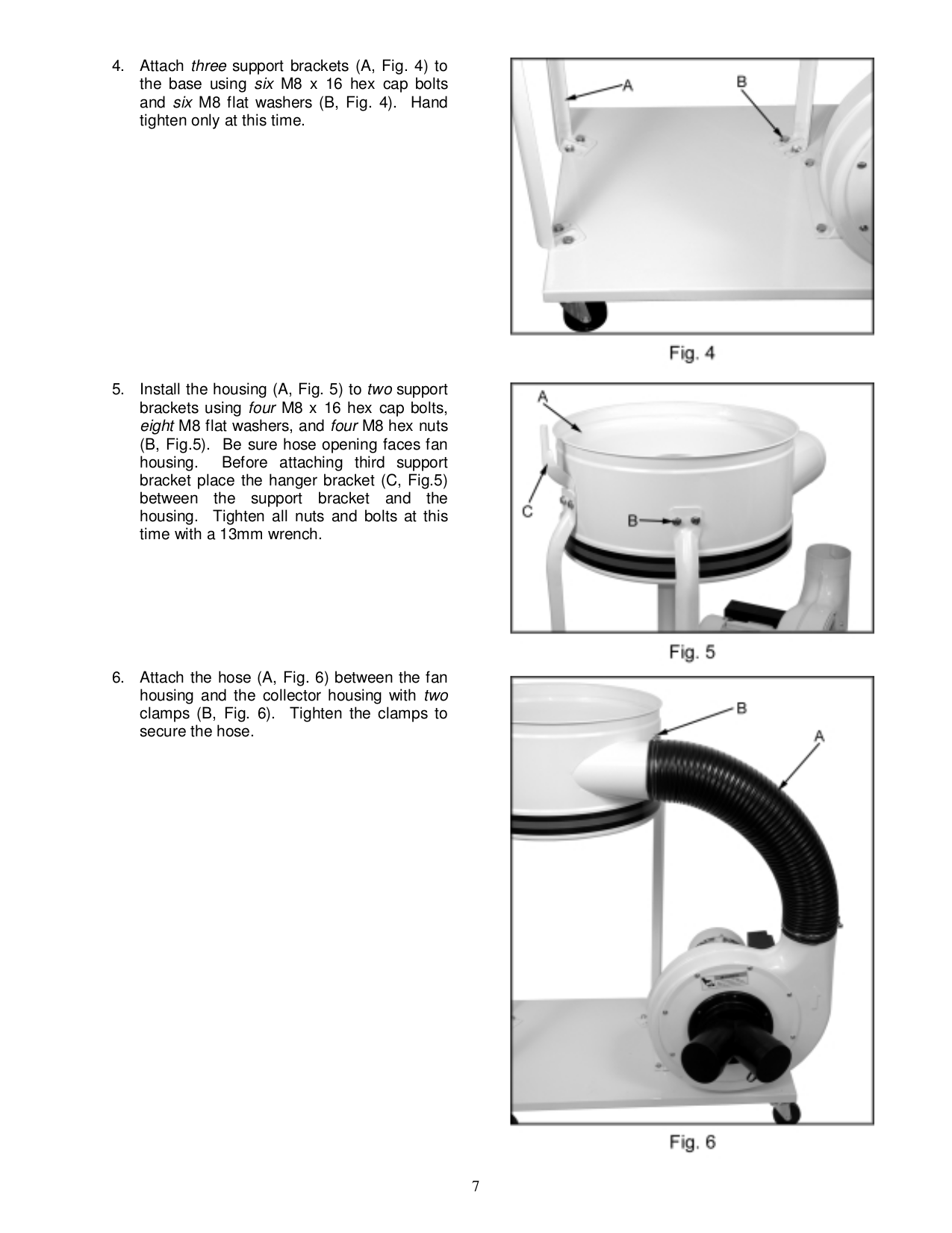 4. Attach three support brackets (A, Fig. 4) to the base using six M8 x 16 hex cap bolts and six M8 flat washers (B, Fig. 4). Hand tighten only at this time.

A

B

Fig. 4

5. Install the housing (A, Fig. 5) to two support brackets using four M8 x 16 hex cap bolts, eight M8 flat washers, and four M8 hex nuts (B, Fig.5). Be sure hose opening faces fan housing. Before attaching third support bracket place the hanger bracket (C, Fig.5) between the support bracket and the housing. Tighten all nuts and bolts at this time with a 13mm wrench.

A

C

B

Fig. 5

6. Attach the hose (A, Fig. 6) between the fan housing and the collector housing with two clamps (B, Fig. 6). Tighten the clamps to secure the hose.

B

A

Fig. 6

7