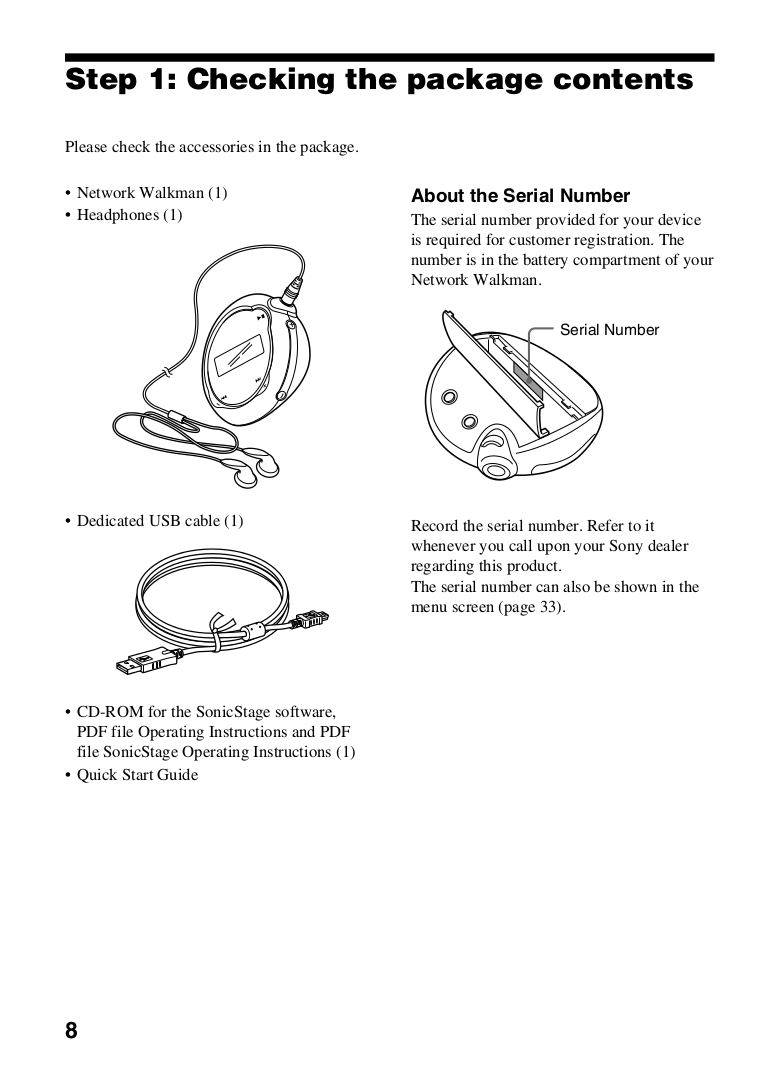 Step 1: Checking the package contents

Please check the accessories in the package.

• Network Walkman (1)
• Headphones (1)

• Dedicated USB cable (1)

• CD-ROM for the SonicStage software, PDF file Operating Instructions and PDF file SonicStage Operating Instructions (1)
• Quick Start Guide

About the Serial Number

The serial number provided for your device is required for customer registration. The number is in the battery compartment of your Network Walkman.

Serial Number

Record the serial number. Refer to it whenever you call upon your Sony dealer regarding this product.
The serial number can also be shown in the menu screen (page 33).

8