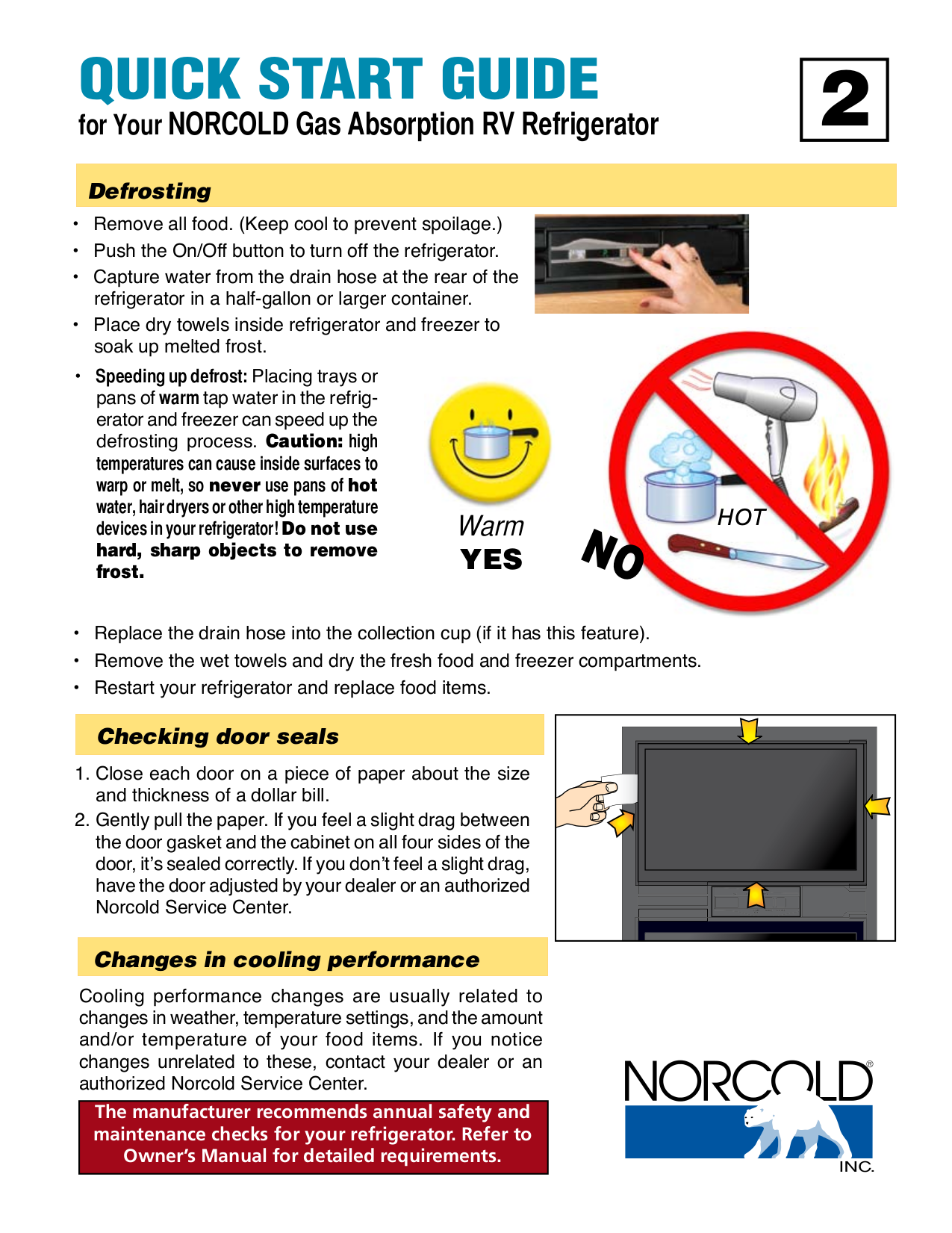 QUICK START GUIDE
for Your NORCOLD Gas Absorption RV Refrigerator

2

Defrosting

• Remove all food. (Keep cool to prevent spoilage.)
• Push the On/Off button to turn off the refrigerator.
• Capture water from the drain hose at the rear of the refrigerator in a half-gallon or larger container.
• Place dry towels inside refrigerator and freezer to soak up melted frost.
• Speeding up defrost: Placing trays or pans of warm tap water in the refrigerator and freezer can speed up the defrosting process. Caution: high temperatures can cause inside surfaces to warp or melt, so never use pans of hot water, hair dryers or other high temperature devices in your refrigerator! Do not use hard, sharp objects to remove frost.

Warm
YES

NO

HOT

• Replace the drain hose into the collection cup (if it has this feature).
• Remove the wet towels and dry the fresh food and freezer compartments.
• Restart your refrigerator and replace food items.

Checking door seals

1. Close each door on a piece of paper about the size and thickness of a dollar bill.
2. Gently pull the paper. If you feel a slight drag between the door gasket and the cabinet on all four sides of the door, it's sealed correctly. If you don't feel a slight drag, have the door adjusted by your dealer or an authorized Norcold Service Center.

Changes in cooling performance

Cooling performance changes are usually related to changes in weather, temperature settings, and the amount and/or temperature of your food items. If you notice changes unrelated to these, contact your dealer or an authorized Norcold Service Center.

The manufacturer recommends annual safety and maintenance checks for your refrigerator. Refer to Owner's Manual for detailed requirements.

NORCOLD®
INC.