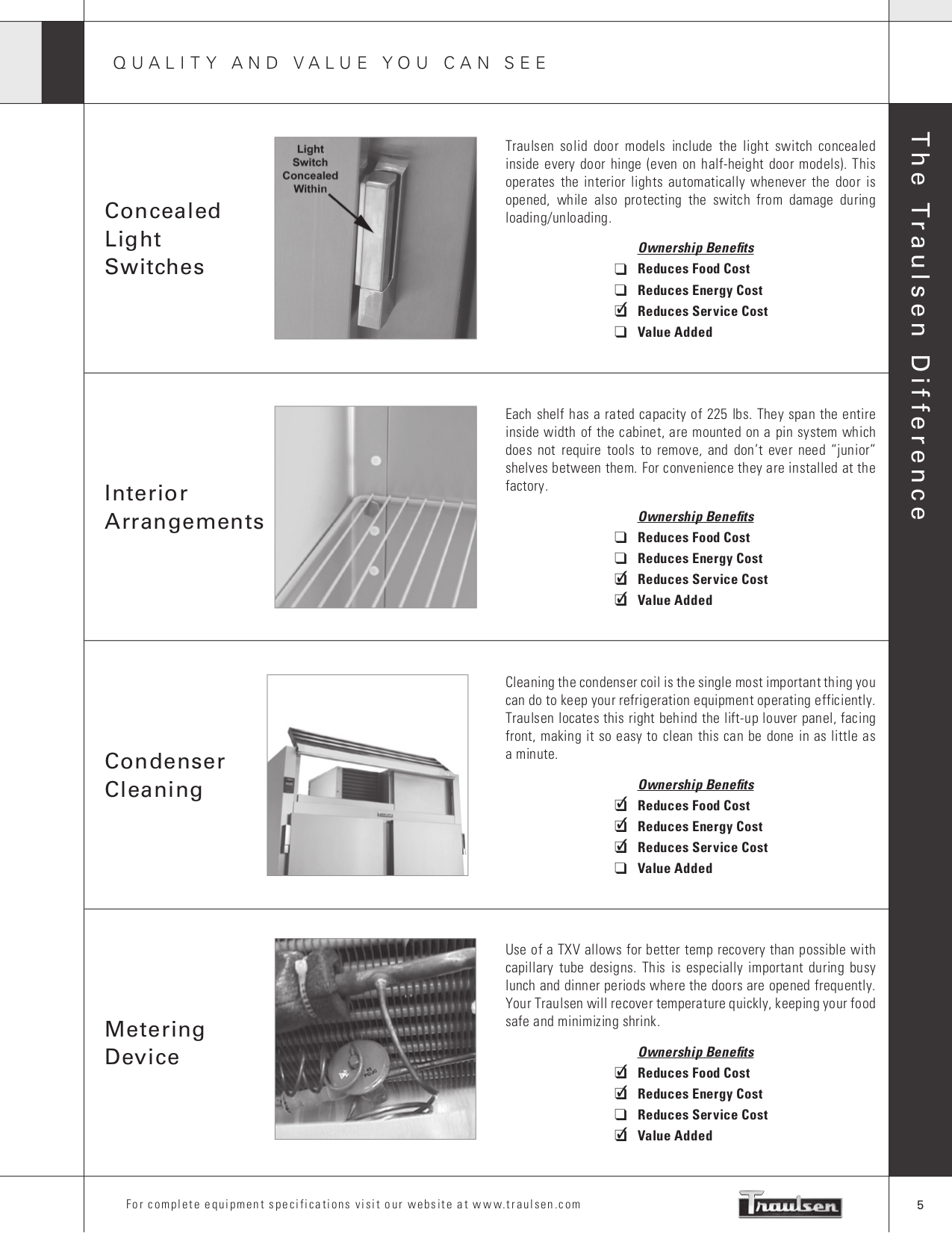 QUALITY AND VALUE YOU CAN SEE

The Traulsen Difference

Concealed Light Switches

Light Switch Concealed Within

Traulsen solid door models include the light switch concealed inside every door hinge (even on half-height door models). This operates the interior lights automatically whenever the door is opened, while also protecting the switch from damage during loading/unloading.

Ownership Benefits
❑ Reduces Food Cost
❑ Reduces Energy Cost
☑ Reduces Service Cost
❑ Value Added

Interior Arrangements

Each shelf has a rated capacity of 225 lbs. They span the entire inside width of the cabinet, are mounted on a pin system which does not require tools to remove, and don't ever need "junior" shelves between them. For convenience they are installed at the factory.

Ownership Benefits
❑ Reduces Food Cost
❑ Reduces Energy Cost
☑ Reduces Service Cost
☑ Value Added

Condenser Cleaning

Cleaning the condenser coil is the single most important thing you can do to keep your refrigeration equipment operating efficiently. Traulsen locates this right behind the lift-up louver panel, facing front, making it so easy to clean this can be done in as little as a minute.

Ownership Benefits
☑ Reduces Food Cost
☑ Reduces Energy Cost
☑ Reduces Service Cost
❑ Value Added

Metering Device

Use of a TXV allows for better temp recovery than possible with capillary tube designs. This is especially important during busy lunch and dinner periods where the doors are opened frequently. Your Traulsen will recover temperature quickly, keeping your food safe and minimizing shrink.

Ownership Benefits
☑ Reduces Food Cost
☑ Reduces Energy Cost
❑ Reduces Service Cost
☑ Value Added

For complete equipment specifications visit our website at www.traulsen.com

Traulsen

5