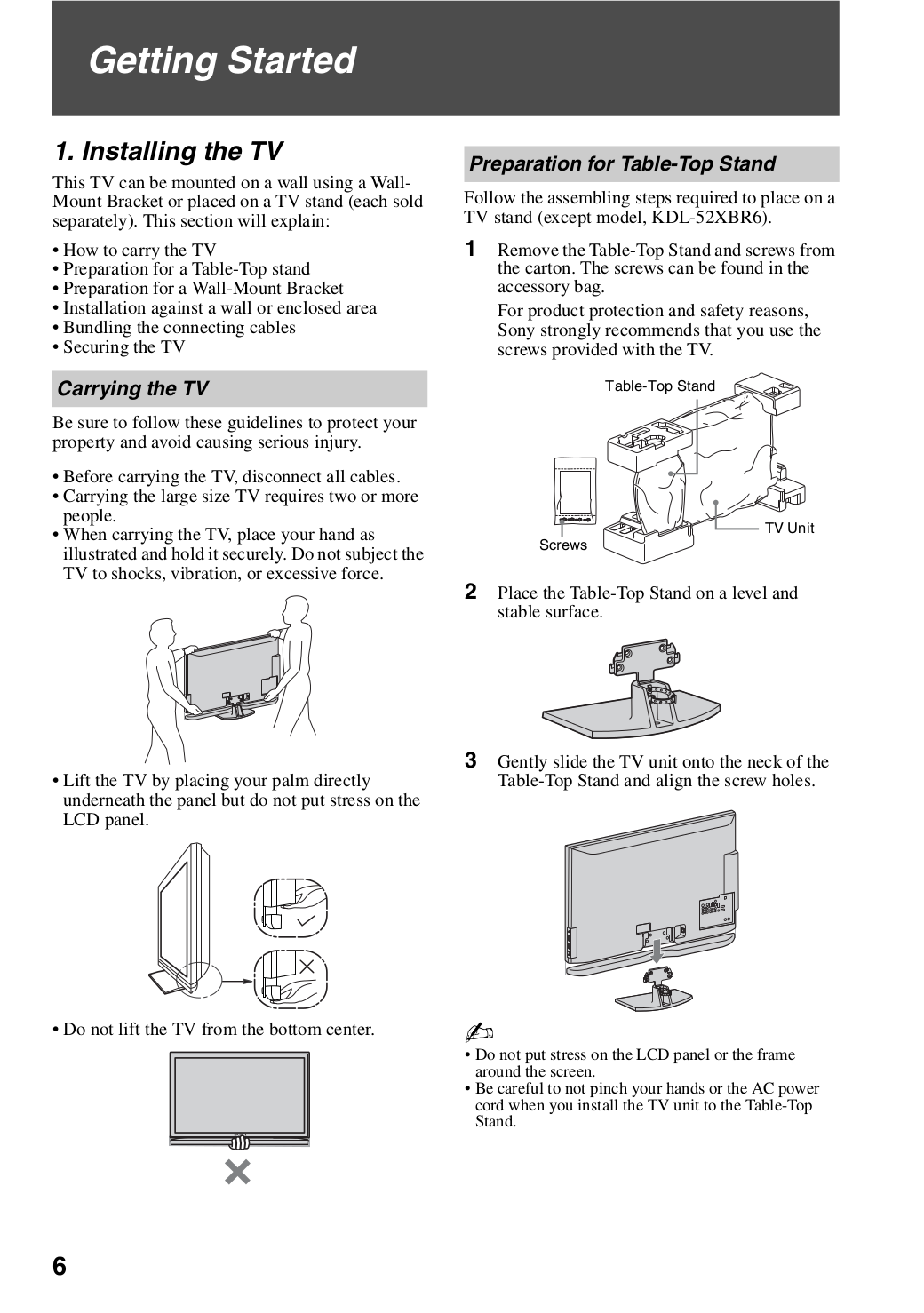 Getting Started

1. Installing the TV

This TV can be mounted on a wall using a Wall-Mount Bracket or placed on a TV stand (each sold separately). This section will explain:

• How to carry the TV
• Preparation for a Table-Top stand
• Preparation for a Wall-Mount Bracket
• Installation against a wall or enclosed area
• Bundling the connecting cables
• Securing the TV

Carrying the TV

Be sure to follow these guidelines to protect your property and avoid causing serious injury.

• Before carrying the TV, disconnect all cables.
• Carrying the large size TV requires two or more people.
• When carrying the TV, place your hand as illustrated and hold it securely. Do not subject the TV to shocks, vibration, or excessive force.

• Lift the TV by placing your palm directly underneath the panel but do not put stress on the LCD panel.

• Do not lift the TV from the bottom center.

Preparation for Table-Top Stand

Follow the assembling steps required to place on a TV stand (except model, KDL-52XBR6).

1 Remove the Table-Top Stand and screws from the carton. The screws can be found in the accessory bag.

For product protection and safety reasons, Sony strongly recommends that you use the screws provided with the TV.

Table-Top Stand

Screws

TV Unit

2 Place the Table-Top Stand on a level and stable surface.

3 Gently slide the TV unit onto the neck of the Table-Top Stand and align the screw holes.

• Do not put stress on the LCD panel or the frame around the screen.
• Be careful to not pinch your hands or the AC power cord when you install the TV unit to the Table-Top Stand.

6