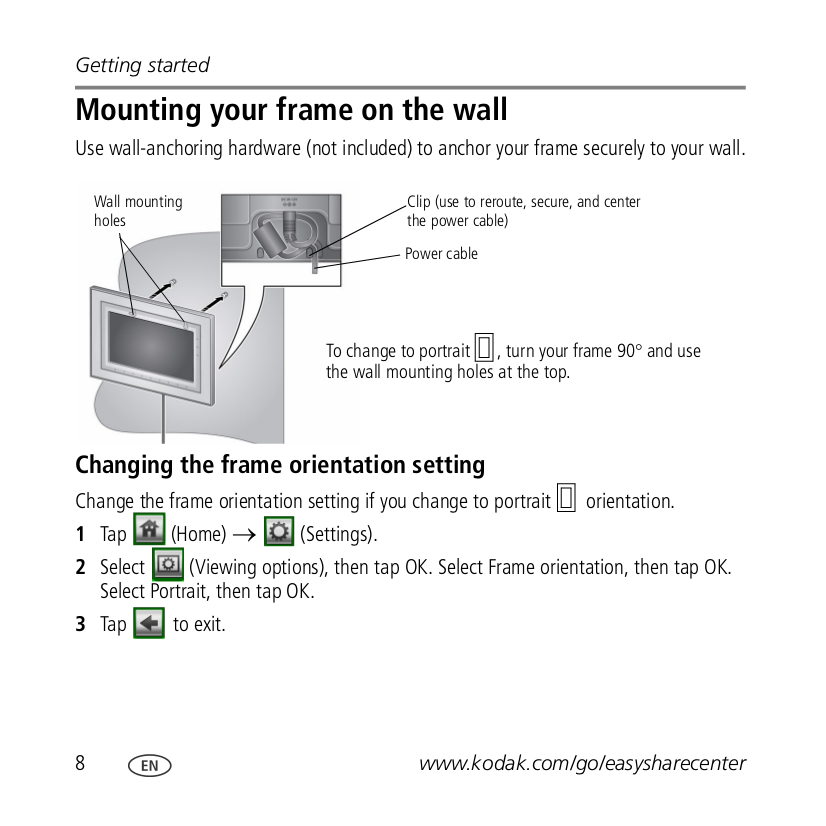 Getting started

Mounting your frame on the wall

Use wall-anchoring hardware (not included) to anchor your frame securely to your wall.

Wall mounting holes

Clip (use to reroute, secure, and center the power cable)

Power cable

To change to portrait, turn your frame 90° and use the wall mounting holes at the top.

Changing the frame orientation setting

Change the frame orientation setting if you change to portrait orientation.

1 Tap (Home) → (Settings).

2 Select (Viewing options), then tap OK. Select Frame orientation, then tap OK. Select Portrait, then tap OK.

3 Tap to exit.

8 EN www.kodak.com/go/easysharecenter