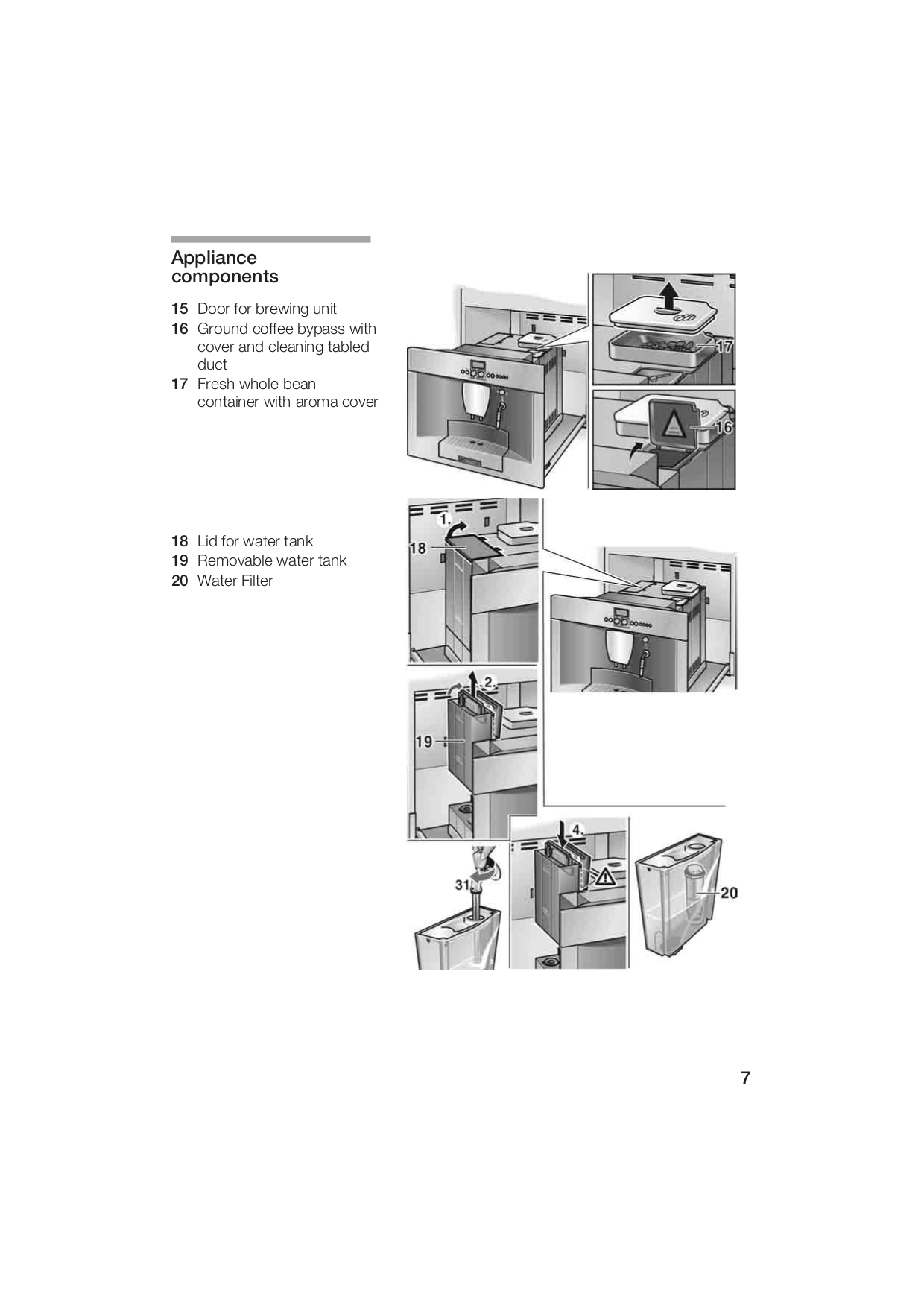 Appliance components

15 Door for brewing unit
16 Ground coffee bypass with cover and cleaning tabled duct
17 Fresh whole bean container with aroma cover

17
16

18 Lid for water tank
19 Removable water tank
20 Water Filter

1.
18
2.
19
4.
31
20

7