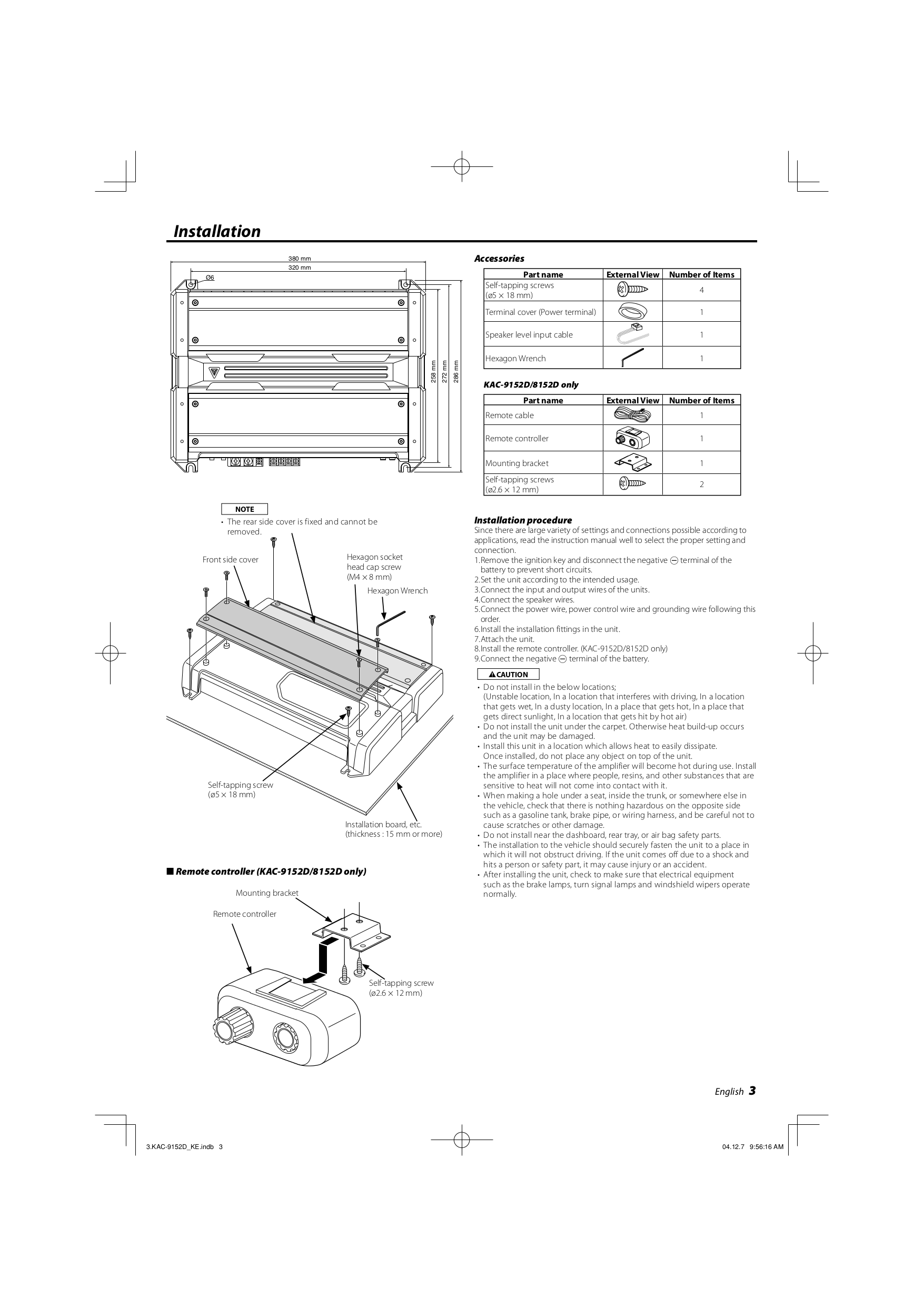 Installation

380 mm
320 mm
Ø6
258 mm
272 mm
286 mm

NOTE
• The rear side cover is fixed and cannot be removed.

Front side cover
Hexagon socket head cap screw (M4 × 8 mm)
Hexagon Wrench

Self-tapping screw (ø5 × 18 mm)

Installation board, etc. (thickness : 15 mm or more)

■ Remote controller (KAC-9152D/8152D only)

Mounting bracket
Remote controller
Self-tapping screw (ø2.6 × 12 mm)

Accessories

| Part name | External View | Number of Items |
|---|---|---|
| Self-tapping screws (ø5 × 18 mm) | | 4 |
| Terminal cover (Power terminal) | | 1 |
| Speaker level input cable | | 1 |
| Hexagon Wrench | | 1 |

KAC-9152D/8152D only

| Part name | External View | Number of Items |
|---|---|---|
| Remote cable | | 1 |
| Remote controller | | 1 |
| Mounting bracket | | 1 |
| Self-tapping screws (ø2.6 × 12 mm) | | 2 |

Installation procedure
Since there are large variety of settings and connections possible according to applications, read the instruction manual well to select the proper setting and connection.
1.Remove the ignition key and disconnect the negative ⊖ terminal of the battery to prevent short circuits.
2.Set the unit according to the intended usage.
3.Connect the input and output wires of the units.
4.Connect the speaker wires.
5.Connect the power wire, power control wire and grounding wire following this order.
6.Install the installation fittings in the unit.
7.Attach the unit.
8.Install the remote controller. (KAC-9152D/8152D only)
9.Connect the negative ⊖ terminal of the battery.

⚠CAUTION
• Do not install in the below locations;
(Unstable location, In a location that interferes with driving, In a location that gets wet, In a dusty location, In a place that gets hot, In a place that gets direct sunlight, In a location that gets hit by hot air)
• Do not install the unit under the carpet. Otherwise heat build-up occurs and the unit may be damaged.
• Install this unit in a location which allows heat to easily dissipate. Once installed, do not place any object on top of the unit.
• The surface temperature of the amplifier will become hot during use. Install the amplifier in a place where people, resins, and other substances that are sensitive to heat will not come into contact with it.
• When making a hole under a seat, inside the trunk, or somewhere else in the vehicle, check that there is nothing hazardous on the opposite side such as a gasoline tank, brake pipe, or wiring harness, and be careful not to cause scratches or other damage.
• Do not install near the dashboard, rear tray, or air bag safety parts.
• The installation to the vehicle should securely fasten the unit to a place in which it will not obstruct driving. If the unit comes off due to a shock and hits a person or safety part, it may cause injury or an accident.
• After installing the unit, check to make sure that electrical equipment such as the brake lamps, turn signal lamps and windshield wipers operate normally.

English 3

3.KAC-9152D_KE.indb 3
04.12.7 9:56:16 AM