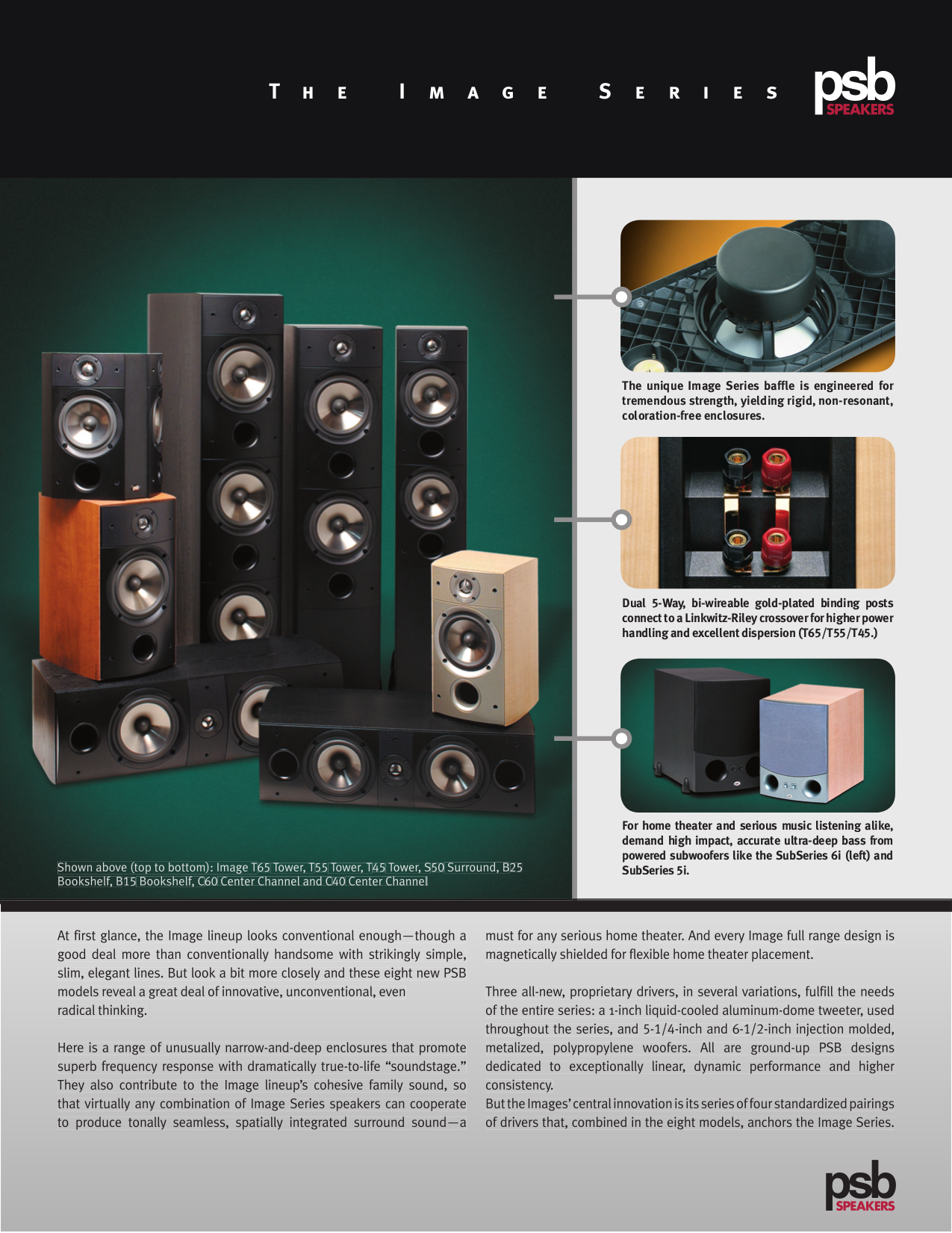 THE IMAGE SERIES

psb SPEAKERS

The unique Image Series baffle is engineered for tremendous strength, yielding rigid, non-resonant, coloration-free enclosures.

Dual 5-Way, bi-wireable gold-plated binding posts connect to a Linkwitz-Riley crossover for higher power handling and excellent dispersion (T65/T55/T45.)

For home theater and serious music listening alike, demand high impact, accurate ultra-deep bass from powered subwoofers like the SubSeries 6i (left) and SubSeries 5i.

Shown above (top to bottom): Image T65 Tower, T55 Tower, T45 Tower, S50 Surround, B25 Bookshelf, B15 Bookshelf, C60 Center Channel and C40 Center Channel

At first glance, the Image lineup looks conventional enough—though a good deal more than conventionally handsome with strikingly simple, slim, elegant lines. But look a bit more closely and these eight new PSB models reveal a great deal of innovative, unconventional, even radical thinking.

Here is a range of unusually narrow-and-deep enclosures that promote superb frequency response with dramatically true-to-life “soundstage.” They also contribute to the Image lineup’s cohesive family sound, so that virtually any combination of Image Series speakers can cooperate to produce tonally seamless, spatially integrated surround sound—a must for any serious home theater. And every Image full range design is magnetically shielded for flexible home theater placement.

Three all-new, proprietary drivers, in several variations, fulfill the needs of the entire series: a 1-inch liquid-cooled aluminum-dome tweeter, used throughout the series, and 5-1/4-inch and 6-1/2-inch injection molded, metalized, polypropylene woofers. All are ground-up PSB designs dedicated to exceptionally linear, dynamic performance and higher consistency.
But the Images’ central innovation is its series of four standardized pairings of drivers that, combined in the eight models, anchors the Image Series.

psb SPEAKERS