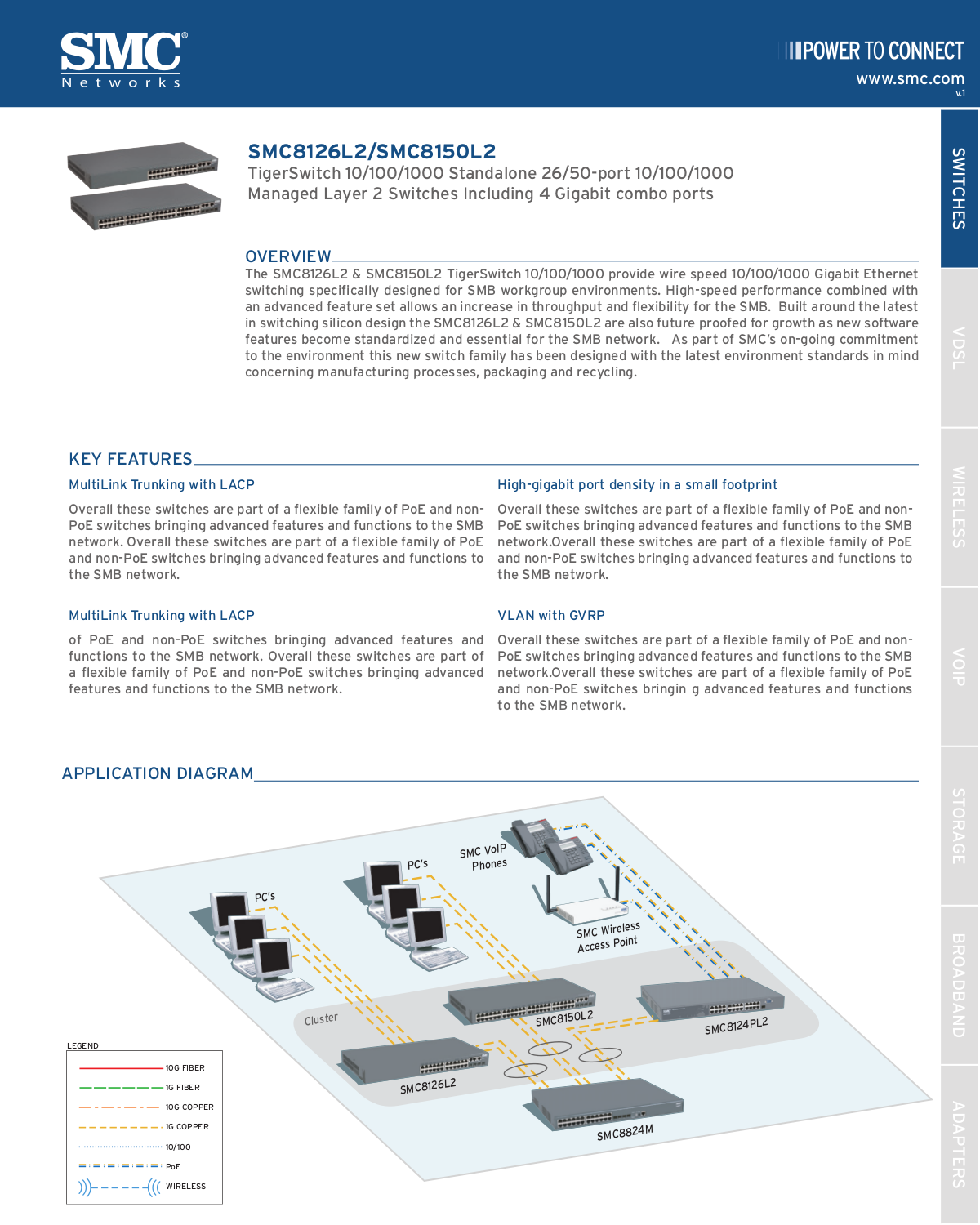 SMC®
Networks

POWER TO CONNECT
www.smc.com
v.1

SWITCHES
VDSL
WIRELESS
VOIP
STORAGE
BROADBAND
ADAPTERS

SMC8126L2/SMC8150L2
TigerSwitch 10/100/1000 Standalone 26/50-port 10/100/1000 Managed Layer 2 Switches Including 4 Gigabit combo ports

OVERVIEW
The SMC8126L2 & SMC8150L2 TigerSwitch 10/100/1000 provide wire speed 10/100/1000 Gigabit Ethernet switching specifically designed for SMB workgroup environments. High-speed performance combined with an advanced feature set allows an increase in throughput and flexibility for the SMB. Built around the latest in switching silicon design the SMC8126L2 & SMC8150L2 are also future proofed for growth as new software features become standardized and essential for the SMB network. As part of SMC's on-going commitment to the environment this new switch family has been designed with the latest environment standards in mind concerning manufacturing processes, packaging and recycling.

KEY FEATURES

MultiLink Trunking with LACP

Overall these switches are part of a flexible family of PoE and non-PoE switches bringing advanced features and functions to the SMB network. Overall these switches are part of a flexible family of PoE and non-PoE switches bringing advanced features and functions to the SMB network.

MultiLink Trunking with LACP

of PoE and non-PoE switches bringing advanced features and functions to the SMB network. Overall these switches are part of a flexible family of PoE and non-PoE switches bringing advanced features and functions to the SMB network.

High-gigabit port density in a small footprint

Overall these switches are part of a flexible family of PoE and non-PoE switches bringing advanced features and functions to the SMB network.Overall these switches are part of a flexible family of PoE and non-PoE switches bringing advanced features and functions to the SMB network.

VLAN with GVRP

Overall these switches are part of a flexible family of PoE and non-PoE switches bringing advanced features and functions to the SMB network.Overall these switches are part of a flexible family of PoE and non-PoE switches bringin g advanced features and functions to the SMB network.

APPLICATION DIAGRAM

PC's
PC's
SMC VoIP Phones
SMC Wireless Access Point
Cluster
SMC8150L2
SMC8124PL2
SMC8126L2
SMC8824M

LEGEND
10G FIBER
1G FIBER
10G COPPER
1G COPPER
10/100
PoE
WIRELESS