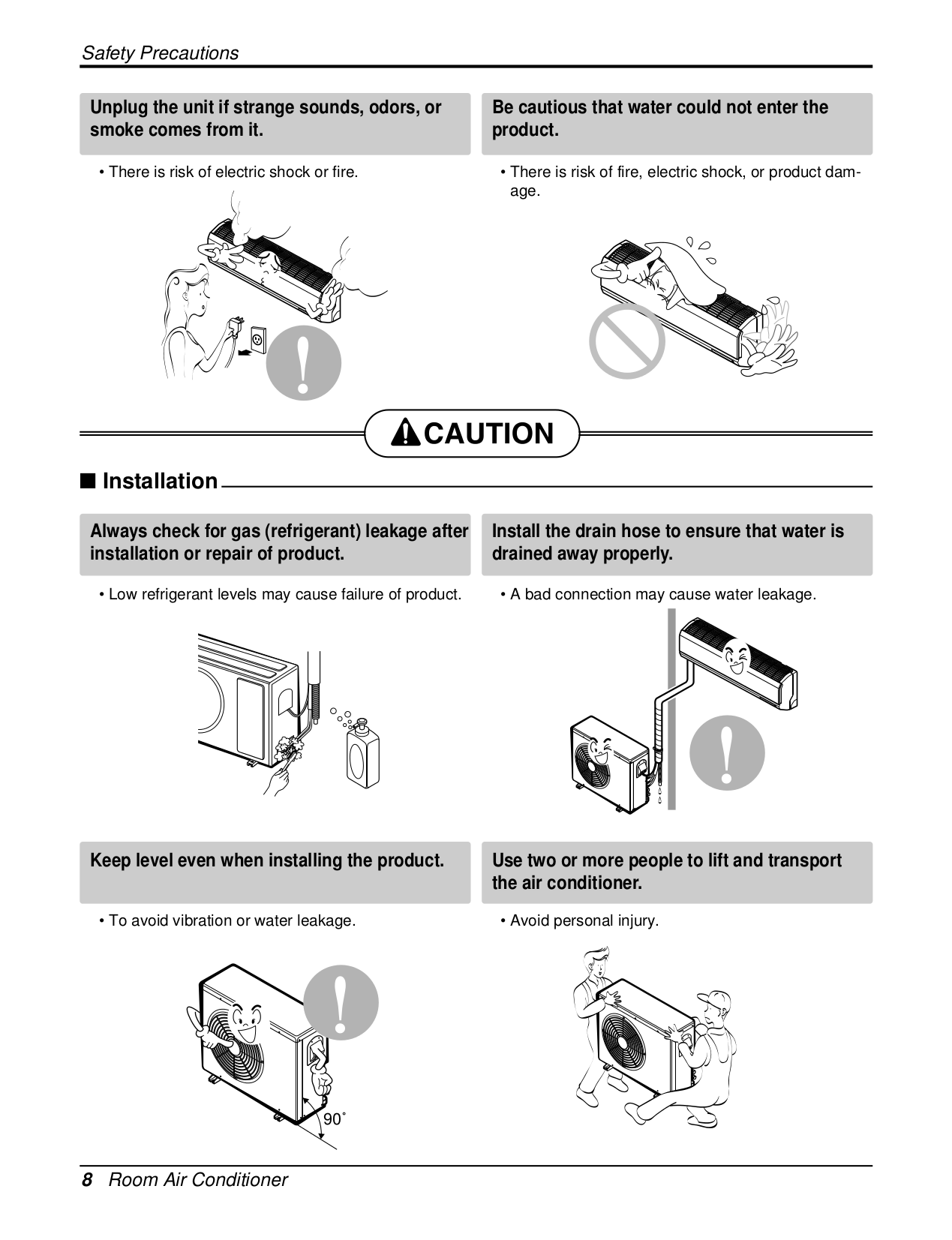 Safety Precautions

Unplug the unit if strange sounds, odors, or smoke comes from it.

• There is risk of electric shock or fire.

Be cautious that water could not enter the product.

• There is risk of fire, electric shock, or product damage.

CAUTION

■ Installation

Always check for gas (refrigerant) leakage after installation or repair of product.

• Low refrigerant levels may cause failure of product.

Install the drain hose to ensure that water is drained away properly.

• A bad connection may cause water leakage.

Keep level even when installing the product.

• To avoid vibration or water leakage.

90˚

Use two or more people to lift and transport the air conditioner.

• Avoid personal injury.

8 Room Air Conditioner