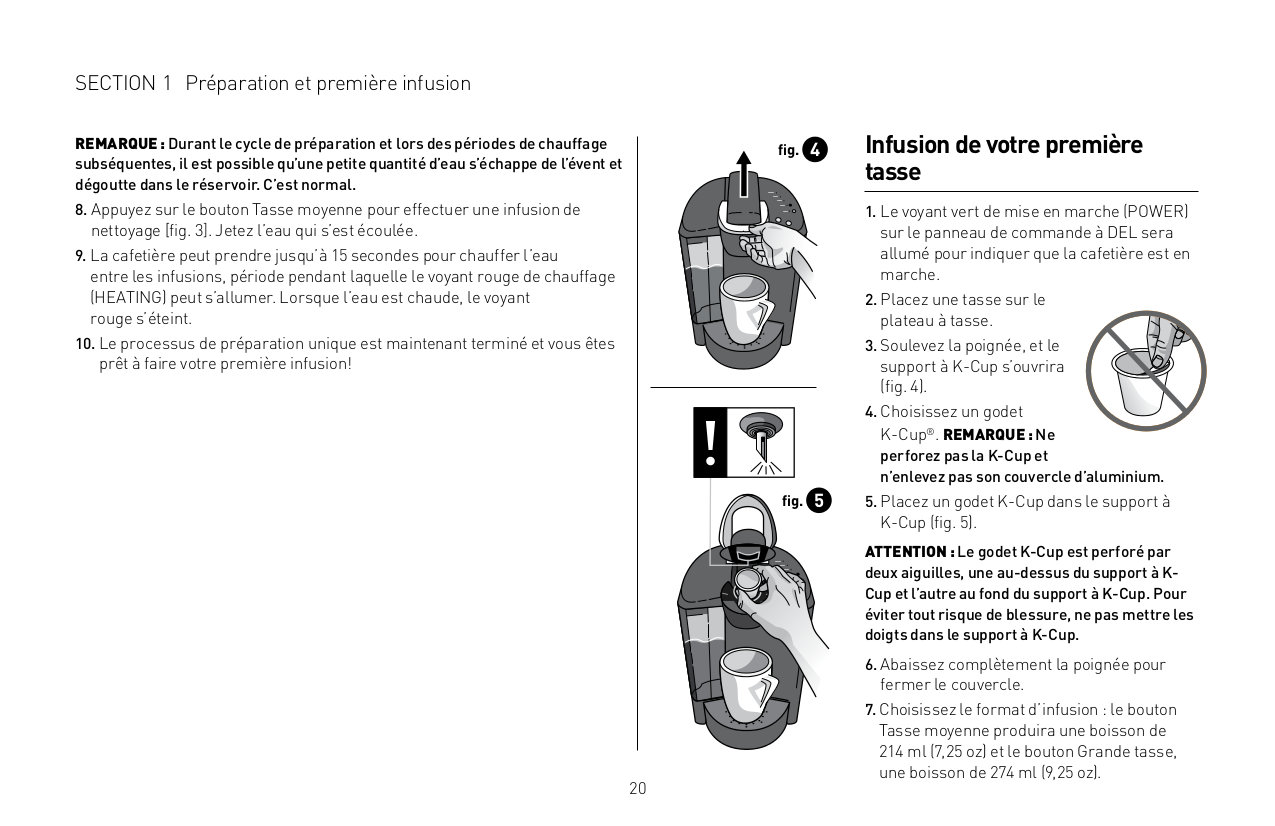 SECTION 1 Préparation et première infusion

REMARQUE : Durant le cycle de préparation et lors des périodes de chauffage subséquentes, il est possible qu'une petite quantité d'eau s'échappe de l'évent et dégoutte dans le réservoir. C'est normal.

8. Appuyez sur le bouton Tasse moyenne pour effectuer une infusion de nettoyage (fig. 3). Jetez l'eau qui s'est écoulée.

9. La cafetière peut prendre jusqu'à 15 secondes pour chauffer l'eau entre les infusions, période pendant laquelle le voyant rouge de chauffage (HEATING) peut s'allumer. Lorsque l'eau est chaude, le voyant rouge s'éteint.

10. Le processus de préparation unique est maintenant terminé et vous êtes prêt à faire votre première infusion!

fig. 4

fig. 5

Infusion de votre première tasse

1. Le voyant vert de mise en marche (POWER) sur le panneau de commande à DEL sera allumé pour indiquer que la cafetière est en marche.

2. Placez une tasse sur le plateau à tasse.

3. Soulevez la poignée, et le support à K-Cup s'ouvrira (fig. 4).

4. Choisissez un godet K-Cup®. REMARQUE : Ne perforez pas la K-Cup et n'enlevez pas son couvercle d'aluminium.

5. Placez un godet K-Cup dans le support à K-Cup (fig. 5).

ATTENTION : Le godet K-Cup est perforé par deux aiguilles, une au-dessus du support à K-Cup et l'autre au fond du support à K-Cup. Pour éviter tout risque de blessure, ne pas mettre les doigts dans le support à K-Cup.

6. Abaissez complètement la poignée pour fermer le couvercle.

7. Choisissez le format d'infusion : le bouton Tasse moyenne produira une boisson de 214 ml (7,25 oz) et le bouton Grande tasse, une boisson de 274 ml (9,25 oz).

20