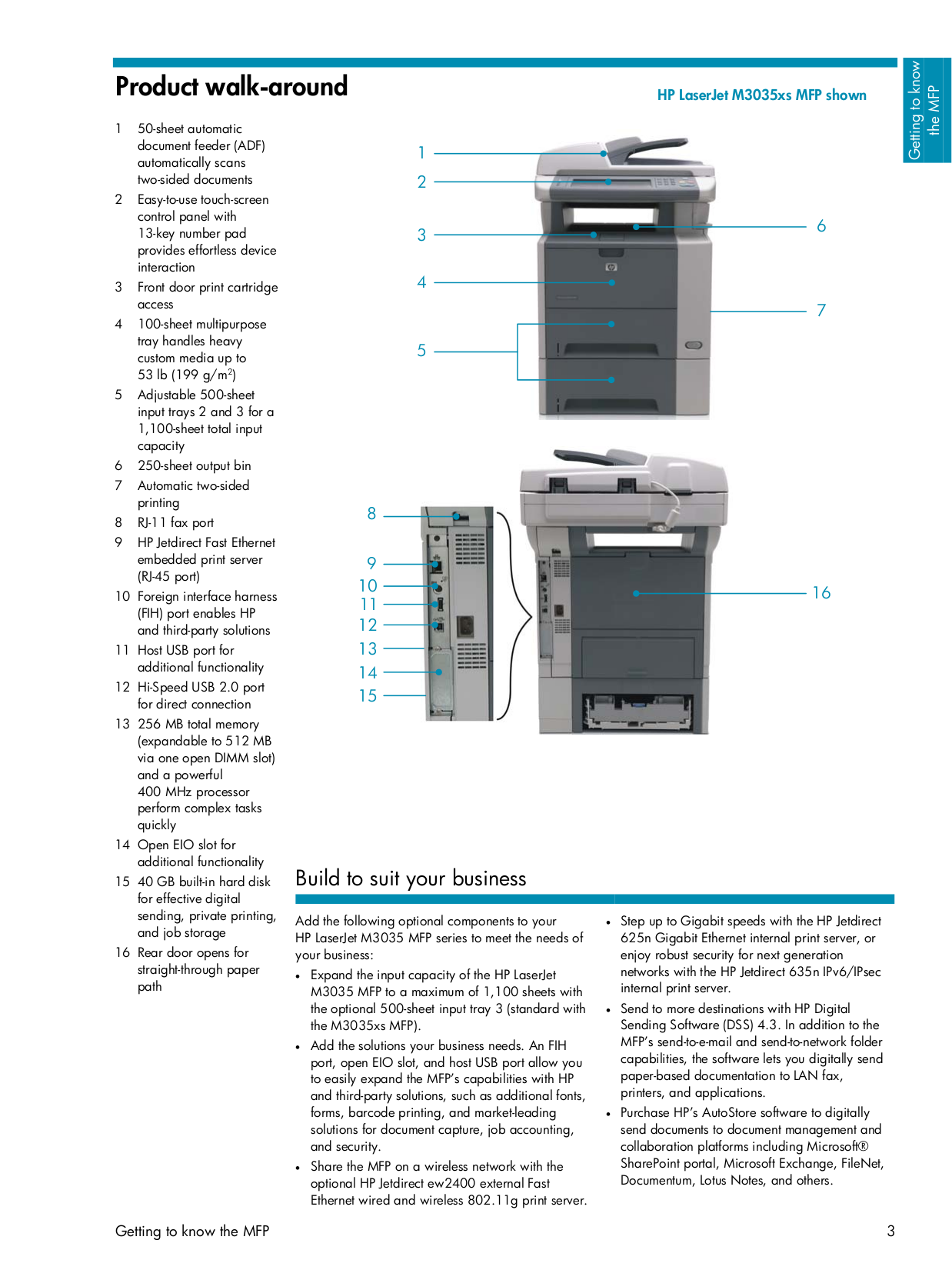 Product walk-around

HP LaserJet M3035xs MFP shown

Getting to know the MFP

1 50-sheet automatic document feeder (ADF) automatically scans two-sided documents

2 Easy-to-use touch-screen control panel with 13-key number pad provides effortless device interaction

3 Front door print cartridge access

4 100-sheet multipurpose tray handles heavy custom media up to 53 lb (199 g/m$^2$)

5 Adjustable 500-sheet input trays 2 and 3 for a 1,100-sheet total input capacity

6 250-sheet output bin

7 Automatic two-sided printing

8 RJ-11 fax port

9 HP Jetdirect Fast Ethernet embedded print server (RJ-45 port)

10 Foreign interface harness (FIH) port enables HP and third-party solutions

11 Host USB port for additional functionality

12 Hi-Speed USB 2.0 port for direct connection

13 256 MB total memory (expandable to 512 MB via one open DIMM slot) and a powerful 400 MHz processor perform complex tasks quickly

14 Open EIO slot for additional functionality

15 40 GB built-in hard disk for effective digital sending, private printing, and job storage

16 Rear door opens for straight-through paper path

1
2
3
4
5
6
7
8
9
10
11
12
13
14
15
16

Build to suit your business

Add the following optional components to your HP LaserJet M3035 MFP series to meet the needs of your business:

• Expand the input capacity of the HP LaserJet M3035 MFP to a maximum of 1,100 sheets with the optional 500-sheet input tray 3 (standard with the M3035xs MFP).

• Add the solutions your business needs. An FIH port, open EIO slot, and host USB port allow you to easily expand the MFP's capabilities with HP and third-party solutions, such as additional fonts, forms, barcode printing, and market-leading solutions for document capture, job accounting, and security.

• Share the MFP on a wireless network with the optional HP Jetdirect ew2400 external Fast Ethernet wired and wireless 802.11g print server.

• Step up to Gigabit speeds with the HP Jetdirect 625n Gigabit Ethernet internal print server, or enjoy robust security for next generation networks with the HP Jetdirect 635n IPv6/IPsec internal print server.

• Send to more destinations with HP Digital Sending Software (DSS) 4.3. In addition to the MFP's send-to-e-mail and send-to-network folder capabilities, the software lets you digitally send paper-based documentation to LAN fax, printers, and applications.

• Purchase HP's AutoStore software to digitally send documents to document management and collaboration platforms including Microsoft® SharePoint portal, Microsoft Exchange, FileNet, Documentum, Lotus Notes, and others.

Getting to know the MFP

3