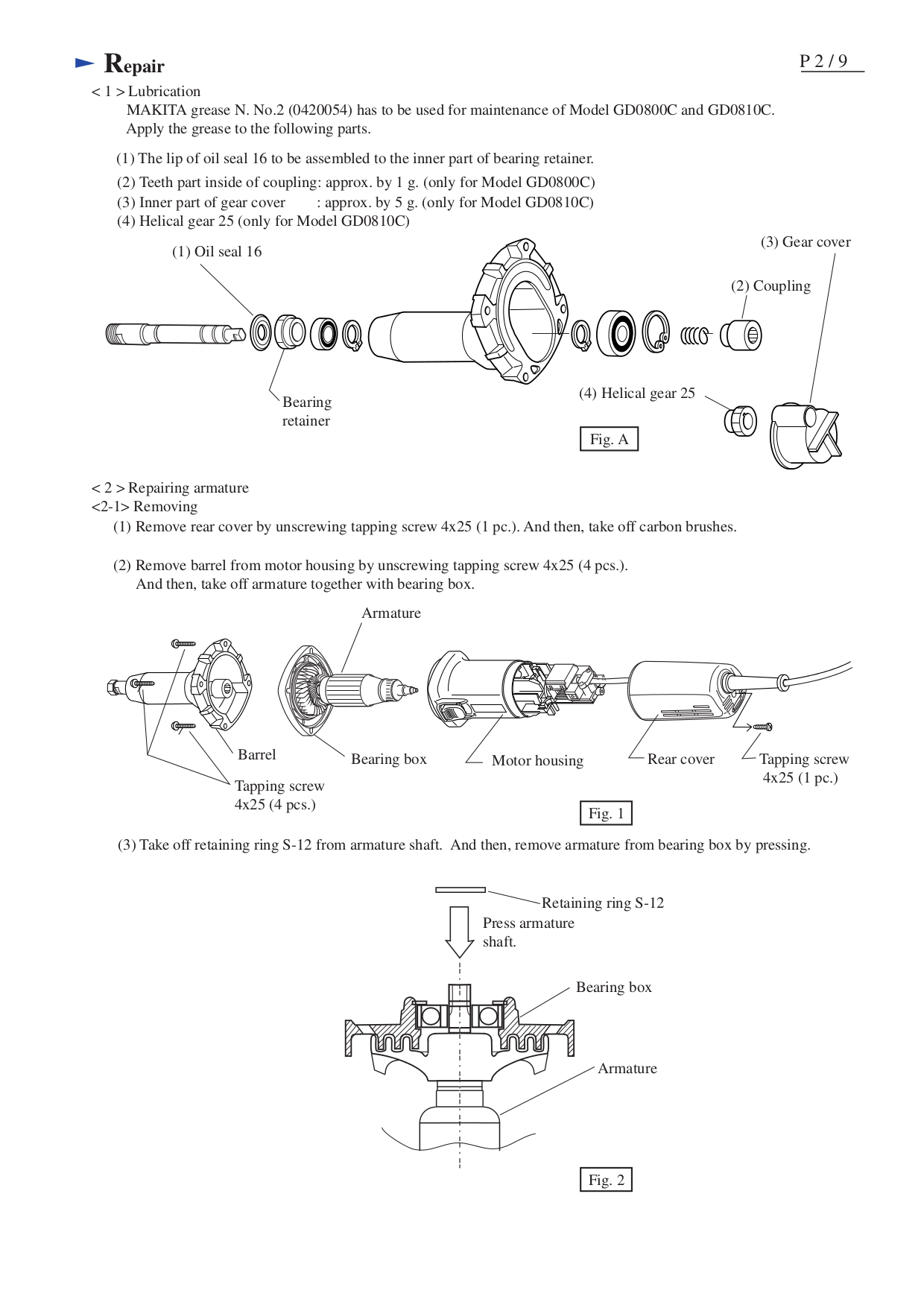 Repair

P 2 / 9

< 1 > Lubrication
MAKITA grease N. No.2 (0420054) has to be used for maintenance of Model GD0800C and GD0810C.
Apply the grease to the following parts.

(1) The lip of oil seal 16 to be assembled to the inner part of bearing retainer.
(2) Teeth part inside of coupling: approx. by 1 g. (only for Model GD0800C)
(3) Inner part of gear cover : approx. by 5 g. (only for Model GD0810C)
(4) Helical gear 25 (only for Model GD0810C)

(1) Oil seal 16
(3) Gear cover
(2) Coupling
Bearing retainer
(4) Helical gear 25
Fig. A

< 2 > Repairing armature
<2-1> Removing
(1) Remove rear cover by unscrewing tapping screw 4x25 (1 pc.). And then, take off carbon brushes.

(2) Remove barrel from motor housing by unscrewing tapping screw 4x25 (4 pcs.).
And then, take off armature together with bearing box.

Armature
Barrel
Bearing box
Motor housing
Rear cover
Tapping screw 4x25 (1 pc.)
Tapping screw 4x25 (4 pcs.)
Fig. 1

(3) Take off retaining ring S-12 from armature shaft. And then, remove armature from bearing box by pressing.

Retaining ring S-12
Press armature shaft.
Bearing box
Armature
Fig. 2