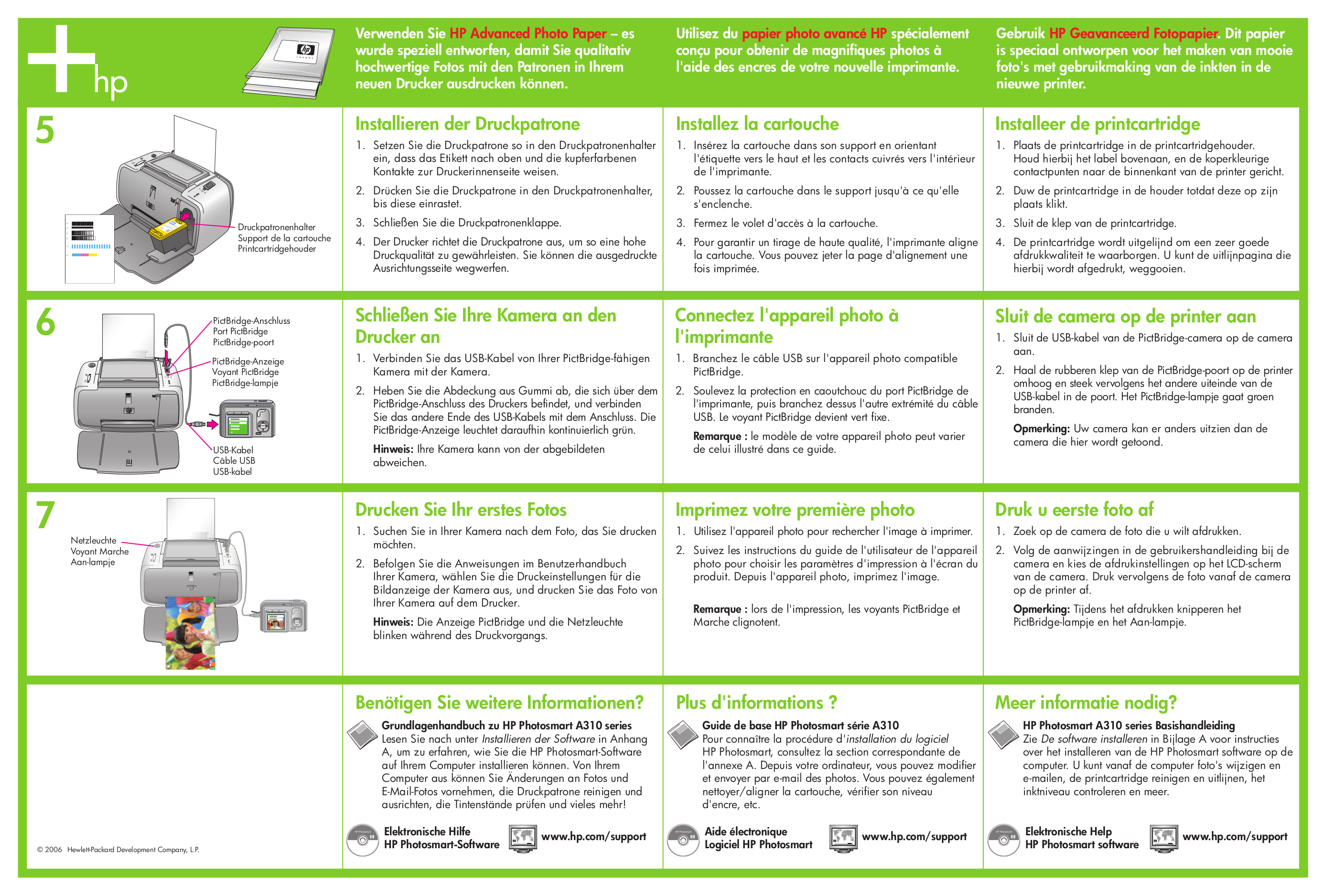 hp

Verwenden Sie HP Advanced Photo Paper – es wurde speziell entworfen, damit Sie qualitativ hochwertige Fotos mit den Patronen in Ihrem neuen Drucker ausdrucken können.

Utilisez du papier photo avancé HP spécialement conçu pour obtenir de magnifiques photos à l'aide des encres de votre nouvelle imprimante.

Gebruik HP Geavanceerd Fotopapier. Dit papier is speciaal ontworpen voor het maken van mooie foto's met gebruikmaking van de inkten in de nieuwe printer.

5

Druckpatronenhalter
Support de la cartouche
Printcartridgehouder

Installieren der Druckpatrone

1. Setzen Sie die Druckpatrone so in den Druckpatronenhalter ein, dass das Etikett nach oben und die kupferfarbenen Kontakte zur Druckerinnenseite weisen.
2. Drücken Sie die Druckpatrone in den Druckpatronenhalter, bis diese einrastet.
3. Schließen Sie die Druckpatronenklappe.
4. Der Drucker richtet die Druckpatrone aus, um so eine hohe Druckqualität zu gewährleisten. Sie können die ausgedruckte Ausrichtungsseite wegwerfen.

Installez la cartouche

1. Insérez la cartouche dans son support en orientant l'étiquette vers le haut et les contacts cuivrés vers l'intérieur de l'imprimante.
2. Poussez la cartouche dans le support jusqu'à ce qu'elle s'enclenche.
3. Fermez le volet d'accès à la cartouche.
4. Pour garantir un tirage de haute qualité, l'imprimante aligne la cartouche. Vous pouvez jeter la page d'alignement une fois imprimée.

Installeer de printcartridge

1. Plaats de printcartridge in de printcartridgehouder. Houd hierbij het label bovenaan, en de koperkleurige contactpunten naar de binnenkant van de printer gericht.
2. Duw de printcartridge in de houder totdat deze op zijn plaats klikt.
3. Sluit de klep van de printcartridge.
4. De printcartridge wordt uitgelijnd om een zeer goede afdrukkwaliteit te waarborgen. U kunt de uitlijnpagina die hierbij wordt afgedrukt, weggooien.

6

PictBridge-Anschluss
Port PictBridge
PictBridge-poort

PictBridge-Anzeige
Voyant PictBridge
PictBridge-lampje

USB-Kabel
Câble USB
USB-kabel

Schließen Sie Ihre Kamera an den Drucker an

1. Verbinden Sie das USB-Kabel von Ihrer PictBridge-fähigen Kamera mit der Kamera.
2. Heben Sie die Abdeckung aus Gummi ab, die sich über dem PictBridge-Anschluss des Druckers befindet, und verbinden Sie das andere Ende des USB-Kabels mit dem Anschluss. Die PictBridge-Anzeige leuchtet daraufhin kontinuierlich grün.

Hinweis: Ihre Kamera kann von der abgebildeten abweichen.

Connectez l'appareil photo à l'imprimante

1. Branchez le câble USB sur l'appareil photo compatible PictBridge.
2. Soulevez la protection en caoutchouc du port PictBridge de l'imprimante, puis branchez dessus l'autre extrémité du câble USB. Le voyant PictBridge devient vert fixe.

Remarque : le modèle de votre appareil photo peut varier de celui illustré dans ce guide.

Sluit de camera op de printer aan

1. Sluit de USB-kabel van de PictBridge-camera op de camera aan.
2. Haal de rubberen klep van de PictBridge-poort op de printer omhoog en steek vervolgens het andere uiteinde van de USB-kabel in de poort. Het PictBridge-lampje gaat groen branden.

Opmerking: Uw camera kan er anders uitzien dan de camera die hier wordt getoond.

7

Netzleuchte
Voyant Marche
Aan-lampje

Drucken Sie Ihr erstes Fotos

1. Suchen Sie in Ihrer Kamera nach dem Foto, das Sie drucken möchten.
2. Befolgen Sie die Anweisungen im Benutzerhandbuch Ihrer Kamera, wählen Sie die Druckeinstellungen für die Bildanzeige der Kamera aus, und drucken Sie das Foto von Ihrer Kamera auf dem Drucker.

Hinweis: Die Anzeige PictBridge und die Netzleuchte blinken während des Druckvorgangs.

Imprimez votre première photo

1. Utilisez l'appareil photo pour rechercher l'image à imprimer.
2. Suivez les instructions du guide de l'utilisateur de l'appareil photo pour choisir les paramètres d'impression à l'écran du produit. Depuis l'appareil photo, imprimez l'image.

Remarque : lors de l'impression, les voyants PictBridge et Marche clignotent.

Druk u eerste foto af

1. Zoek op de camera de foto die u wilt afdrukken.
2. Volg de aanwijzingen in de gebruikershandleiding bij de camera en kies de afdrukinstellingen op het LCD-scherm van de camera. Druk vervolgens de foto vanaf de camera op de printer af.

Opmerking: Tijdens het afdrukken knipperen het PictBridge-lampje en het Aan-lampje.

© 2006 Hewlett-Packard Development Company, L.P.

Benötigen Sie weitere Informationen?

Grundlagenhandbuch zu HP Photosmart A310 series
Lesen Sie nach unter Installieren der Software in Anhang A, um zu erfahren, wie Sie die HP Photosmart-Software auf Ihrem Computer installieren können. Von Ihrem Computer aus können Sie Änderungen an Fotos und E-Mail-Fotos vornehmen, die Druckpatrone reinigen und ausrichten, die Tintenstände prüfen und vieles mehr!

Elektronische Hilfe
HP Photosmart-Software

www.hp.com/support

Plus d'informations ?

Guide de base HP Photosmart série A310
Pour connaître la procédure d'installation du logiciel HP Photosmart, consultez la section correspondante de l'annexe A. Depuis votre ordinateur, vous pouvez modifier et envoyer par e-mail des photos. Vous pouvez également nettoyer/aligner la cartouche, vérifier son niveau d'encre, etc.

Aide électronique
Logiciel HP Photosmart

www.hp.com/support

Meer informatie nodig?

HP Photosmart A310 series Basishandleiding
Zie De software installeren in Bijlage A voor instructies over het installeren van de HP Photosmart software op de computer. U kunt vanaf de computer foto's wijzigen en e-mailen, de printcartridge reinigen en uitlijnen, het inktniveau controleren en meer.

Elektronische Help
HP Photosmart software

www.hp.com/support