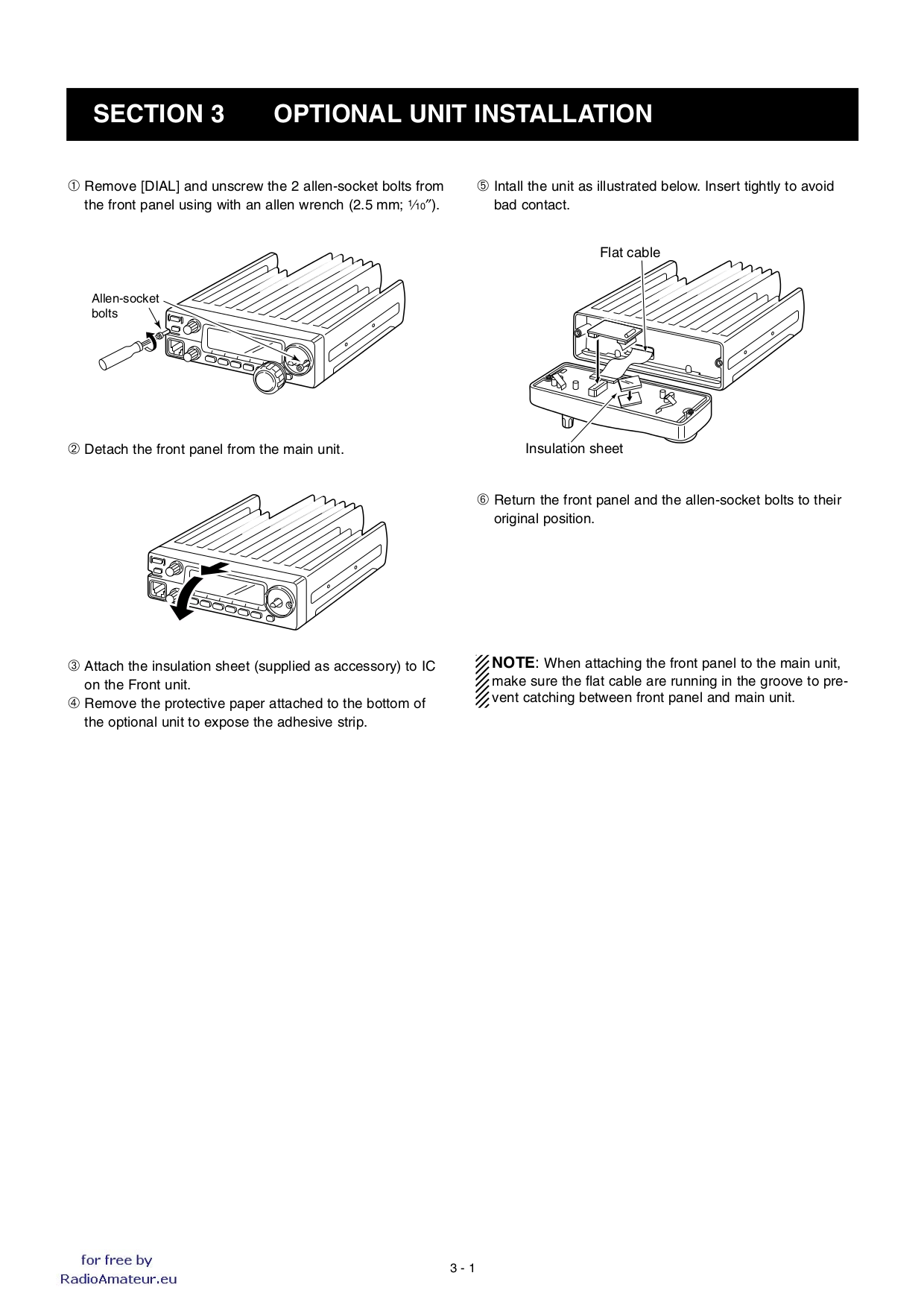 SECTION 3 OPTIONAL UNIT INSTALLATION

① Remove [DIAL] and unscrew the 2 allen-socket bolts from the front panel using with an allen wrench (2.5 mm; $\frac{1}{10}$″).

Allen-socket bolts

② Detach the front panel from the main unit.

③ Attach the insulation sheet (supplied as accessory) to IC on the Front unit.

④ Remove the protective paper attached to the bottom of the optional unit to expose the adhesive strip.

⑤ Intall the unit as illustrated below. Insert tightly to avoid bad contact.

Flat cable

Insulation sheet

⑥ Return the front panel and the allen-socket bolts to their original position.

NOTE: When attaching the front panel to the main unit, make sure the flat cable are running in the groove to prevent catching between front panel and main unit.

for free by RadioAmateur.eu

3 - 1