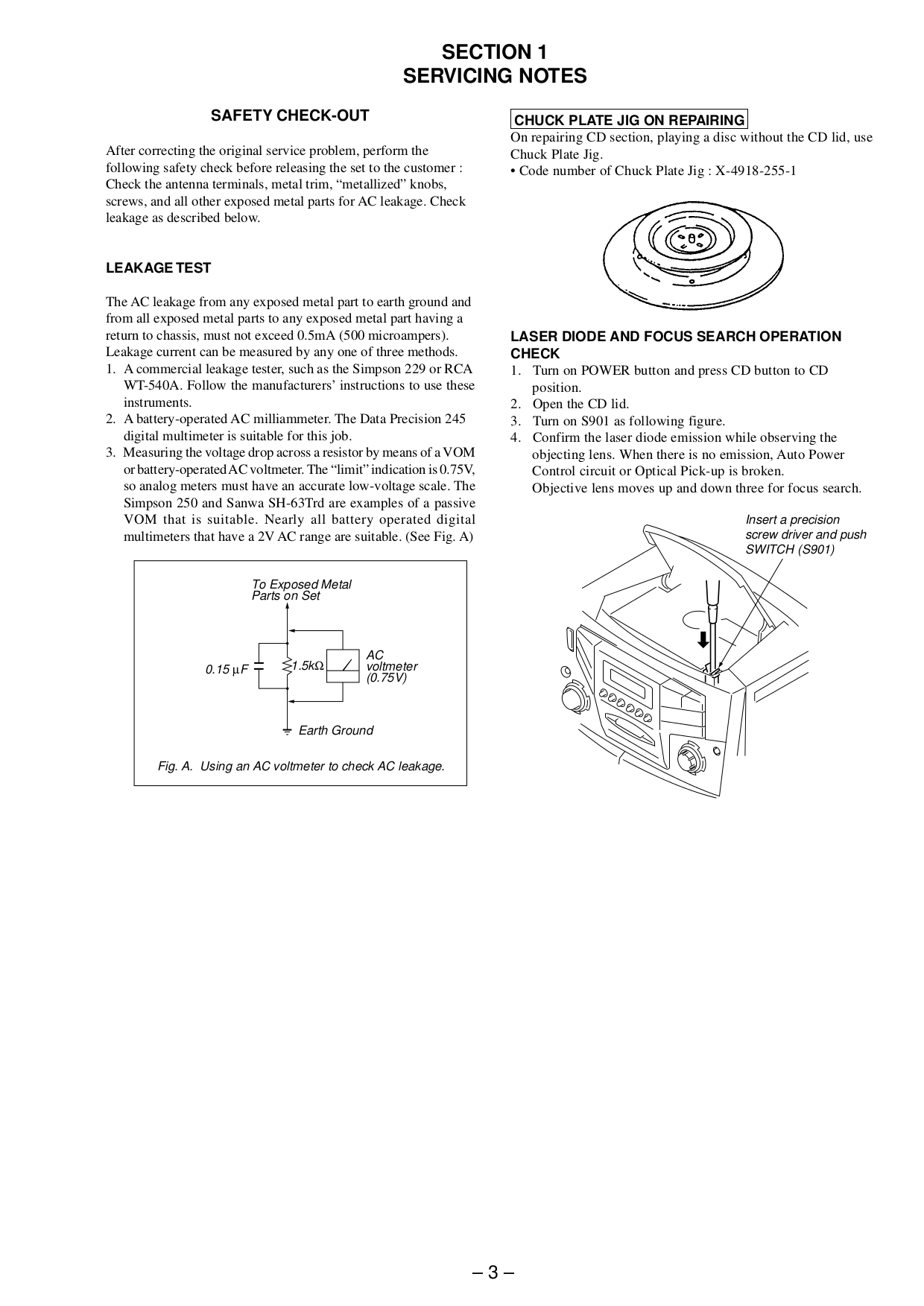 SECTION 1
SERVICING NOTES

SAFETY CHECK-OUT

After correcting the original service problem, perform the following safety check before releasing the set to the customer : Check the antenna terminals, metal trim, “metallized” knobs, screws, and all other exposed metal parts for AC leakage. Check leakage as described below.

LEAKAGE TEST

The AC leakage from any exposed metal part to earth ground and from all exposed metal parts to any exposed metal part having a return to chassis, must not exceed 0.5mA (500 microampers). Leakage current can be measured by any one of three methods.
1. A commercial leakage tester, such as the Simpson 229 or RCA WT-540A. Follow the manufacturers’ instructions to use these instruments.
2. A battery-operated AC milliammeter. The Data Precision 245 digital multimeter is suitable for this job.
3. Measuring the voltage drop across a resistor by means of a VOM or battery-operated AC voltmeter. The “limit” indication is 0.75V, so analog meters must have an accurate low-voltage scale. The Simpson 250 and Sanwa SH-63Trd are examples of a passive VOM that is suitable. Nearly all battery operated digital multimeters that have a 2V AC range are suitable. (See Fig. A)

To Exposed Metal Parts on Set

0.15 µF

1.5kΩ

AC voltmeter (0.75V)

Earth Ground

Fig. A. Using an AC voltmeter to check AC leakage.

CHUCK PLATE JIG ON REPAIRING
On repairing CD section, playing a disc without the CD lid, use Chuck Plate Jig.
• Code number of Chuck Plate Jig : X-4918-255-1

LASER DIODE AND FOCUS SEARCH OPERATION CHECK
1. Turn on POWER button and press CD button to CD position.
2. Open the CD lid.
3. Turn on S901 as following figure.
4. Confirm the laser diode emission while observing the objecting lens. When there is no emission, Auto Power Control circuit or Optical Pick-up is broken.
Objective lens moves up and down three for focus search.

Insert a precision screw driver and push SWITCH (S901)

– 3 –