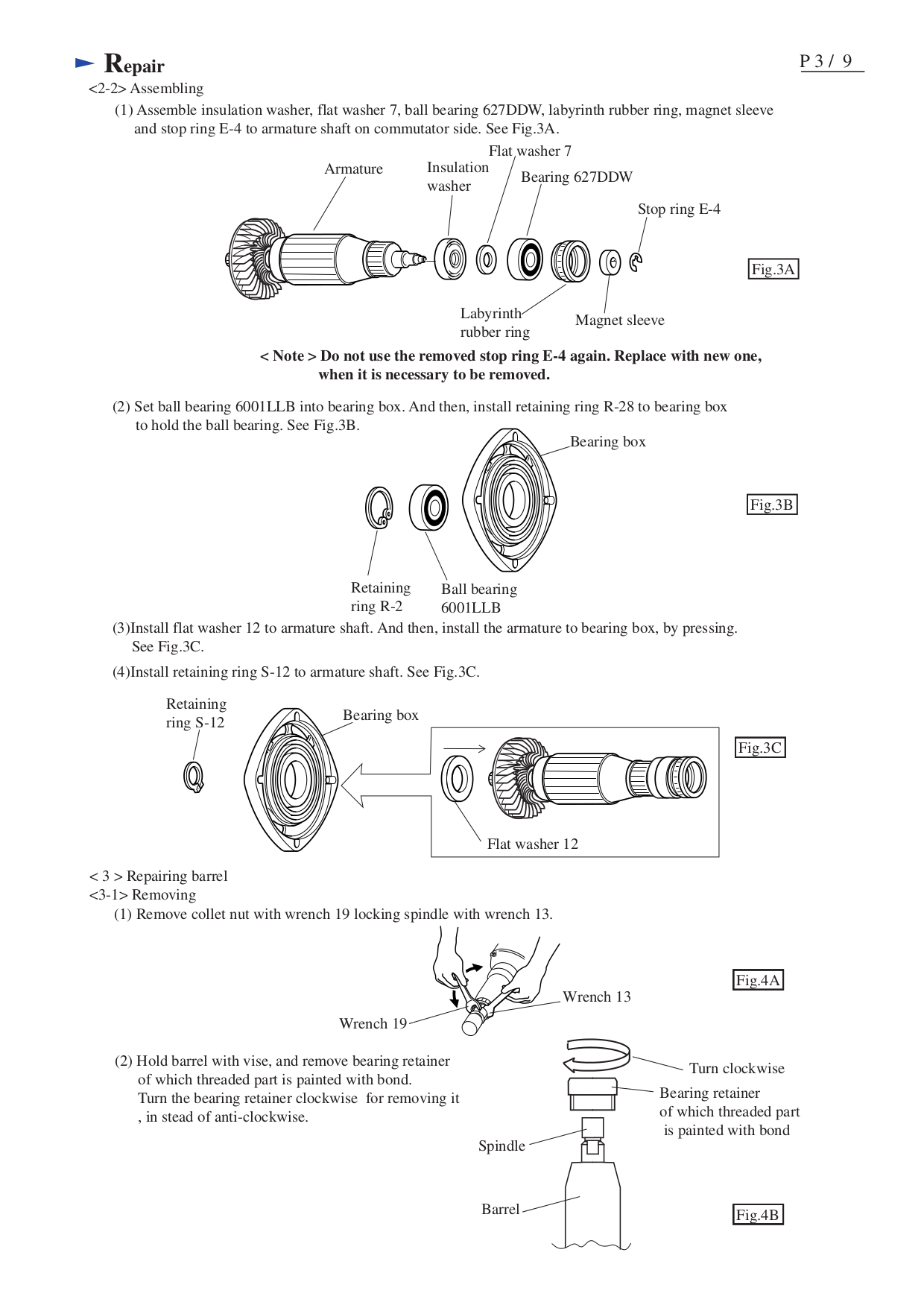 Repair

P 3 / 9

<2-2> Assembling

(1) Assemble insulation washer, flat washer 7, ball bearing 627DDW, labyrinth rubber ring, magnet sleeve and stop ring E-4 to armature shaft on commutator side. See Fig.3A.

Armature
Insulation washer
Flat washer 7
Bearing 627DDW
Stop ring E-4
Fig.3A
Labyrinth rubber ring
Magnet sleeve

< Note > Do not use the removed stop ring E-4 again. Replace with new one, when it is necessary to be removed.

(2) Set ball bearing 6001LLB into bearing box. And then, install retaining ring R-28 to bearing box to hold the ball bearing. See Fig.3B.

Bearing box
Fig.3B
Retaining ring R-2
Ball bearing 6001LLB

(3)Install flat washer 12 to armature shaft. And then, install the armature to bearing box, by pressing. See Fig.3C.

(4)Install retaining ring S-12 to armature shaft. See Fig.3C.

Retaining ring S-12
Bearing box
Fig.3C
Flat washer 12

< 3 > Repairing barrel
<3-1> Removing

(1) Remove collet nut with wrench 19 locking spindle with wrench 13.

Fig.4A
Wrench 13
Wrench 19

(2) Hold barrel with vise, and remove bearing retainer of which threaded part is painted with bond. Turn the bearing retainer clockwise for removing it , in stead of anti-clockwise.

Turn clockwise
Bearing retainer of which threaded part is painted with bond
Spindle
Barrel
Fig.4B