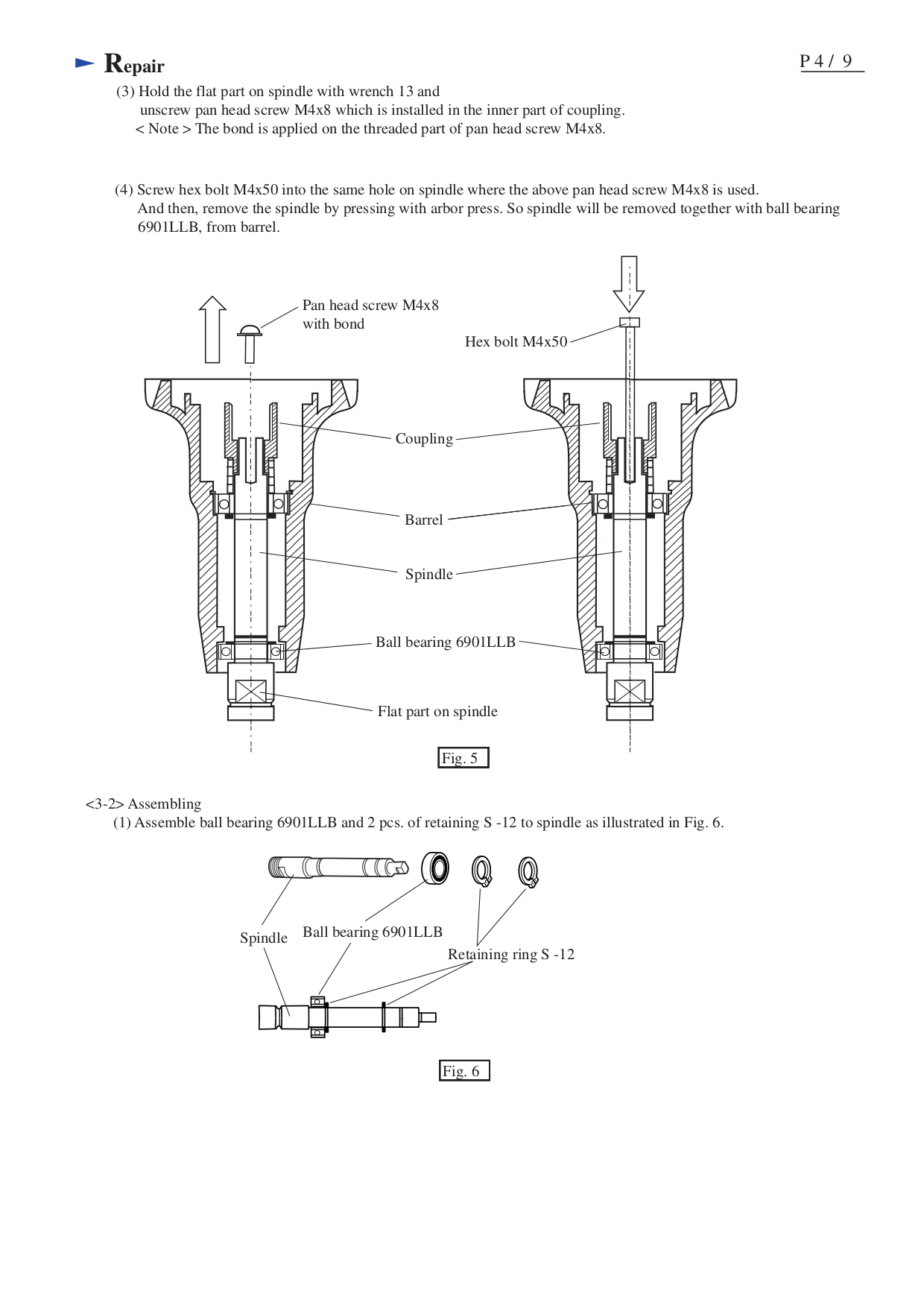 Repair

P 4 / 9

(3) Hold the flat part on spindle with wrench 13 and unscrew pan head screw M4x8 which is installed in the inner part of coupling.
< Note > The bond is applied on the threaded part of pan head screw M4x8.

(4) Screw hex bolt M4x50 into the same hole on spindle where the above pan head screw M4x8 is used.
And then, remove the spindle by pressing with arbor press. So spindle will be removed together with ball bearing 6901LLB, from barrel.

Pan head screw M4x8 with bond

Hex bolt M4x50

Coupling

Barrel

Spindle

Ball bearing 6901LLB

Flat part on spindle

Fig. 5

<3-2> Assembling
(1) Assemble ball bearing 6901LLB and 2 pcs. of retaining S -12 to spindle as illustrated in Fig. 6.

Spindle

Ball bearing 6901LLB

Retaining ring S -12

Fig. 6