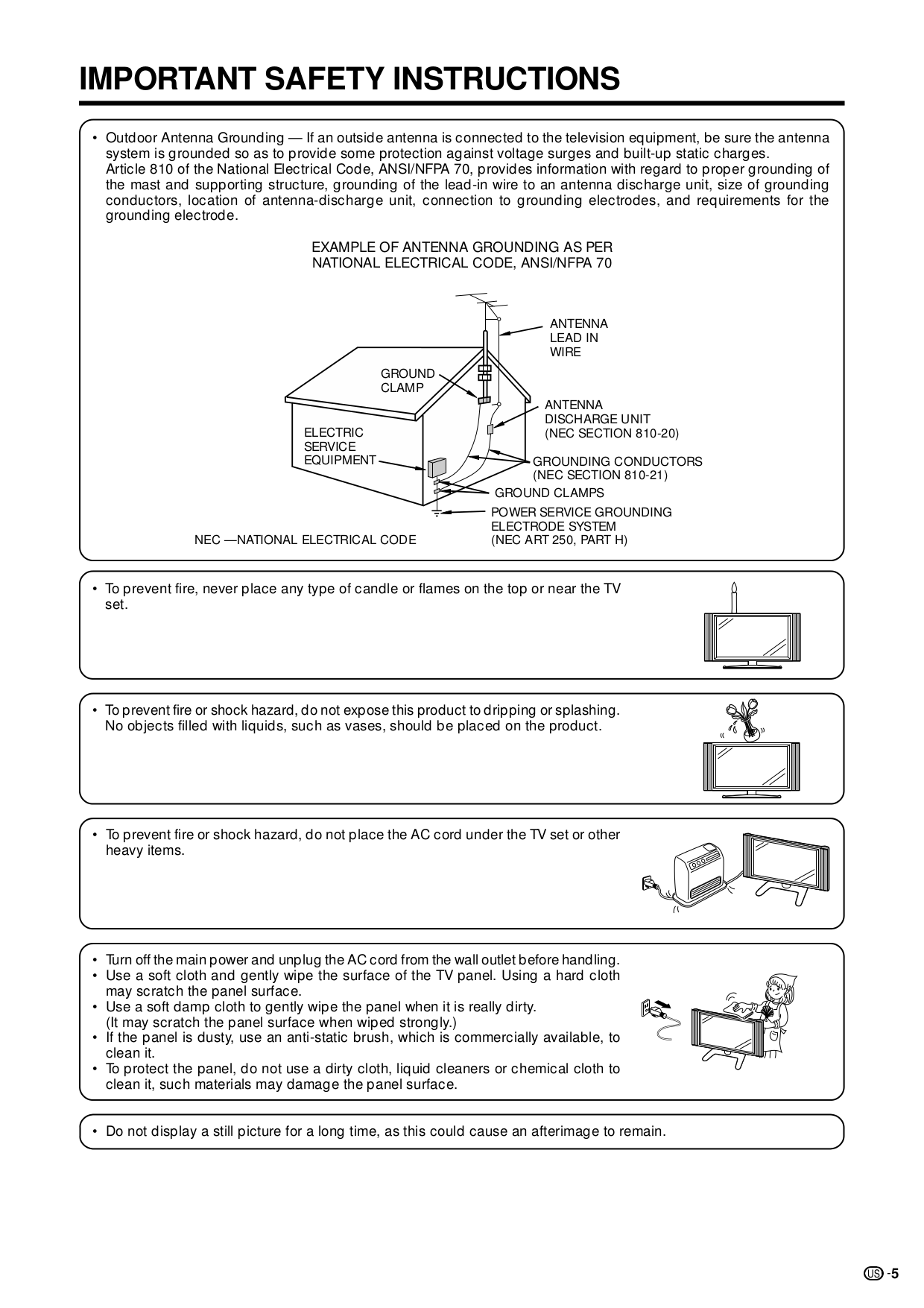 IMPORTANT SAFETY INSTRUCTIONS

• Outdoor Antenna Grounding — If an outside antenna is connected to the television equipment, be sure the antenna system is grounded so as to provide some protection against voltage surges and built-up static charges.
Article 810 of the National Electrical Code, ANSI/NFPA 70, provides information with regard to proper grounding of the mast and supporting structure, grounding of the lead-in wire to an antenna discharge unit, size of grounding conductors, location of antenna-discharge unit, connection to grounding electrodes, and requirements for the grounding electrode.

EXAMPLE OF ANTENNA GROUNDING AS PER NATIONAL ELECTRICAL CODE, ANSI/NFPA 70

ANTENNA LEAD IN WIRE
GROUND CLAMP
ANTENNA DISCHARGE UNIT (NEC SECTION 810-20)
ELECTRIC SERVICE EQUIPMENT
GROUNDING CONDUCTORS (NEC SECTION 810-21)
GROUND CLAMPS
POWER SERVICE GROUNDING ELECTRODE SYSTEM (NEC ART 250, PART H)
NEC —NATIONAL ELECTRICAL CODE

• To prevent fire, never place any type of candle or flames on the top or near the TV set.

• To prevent fire or shock hazard, do not expose this product to dripping or splashing. No objects filled with liquids, such as vases, should be placed on the product.

• To prevent fire or shock hazard, do not place the AC cord under the TV set or other heavy items.

• Turn off the main power and unplug the AC cord from the wall outlet before handling.
• Use a soft cloth and gently wipe the surface of the TV panel. Using a hard cloth may scratch the panel surface.
• Use a soft damp cloth to gently wipe the panel when it is really dirty. (It may scratch the panel surface when wiped strongly.)
• If the panel is dusty, use an anti-static brush, which is commercially available, to clean it.
• To protect the panel, do not use a dirty cloth, liquid cleaners or chemical cloth to clean it, such materials may damage the panel surface.

• Do not display a still picture for a long time, as this could cause an afterimage to remain.

US -5