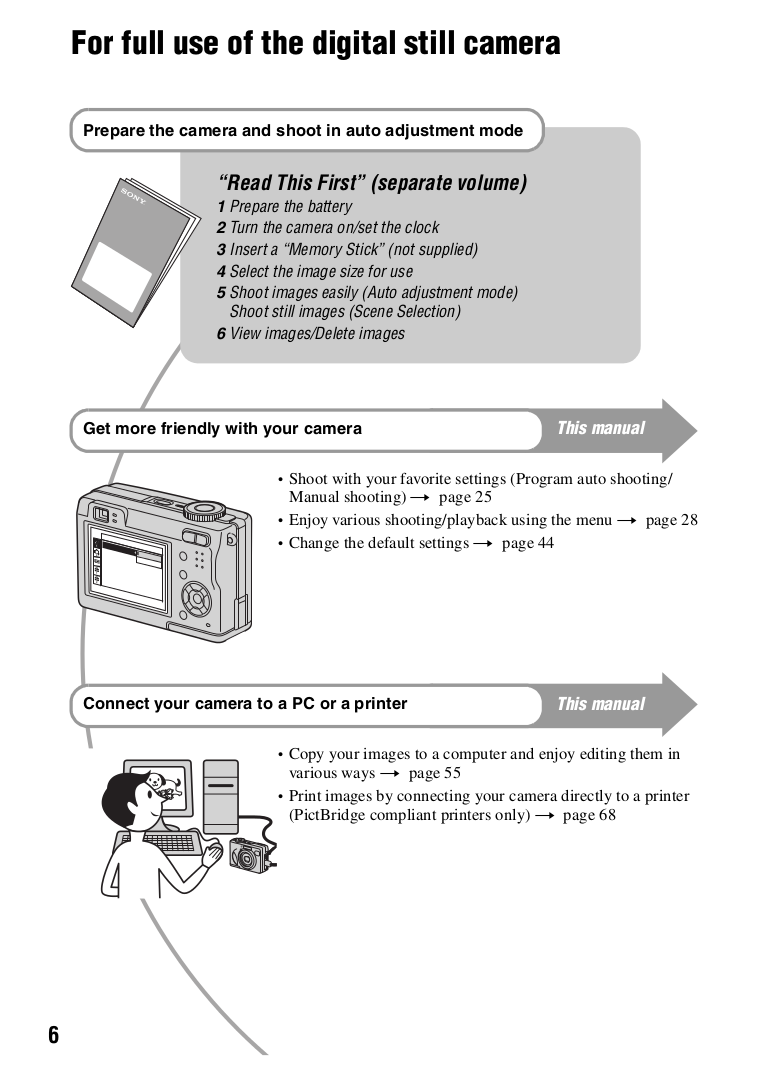 For full use of the digital still camera

Prepare the camera and shoot in auto adjustment mode

SONY

"Read This First" (separate volume)
1 Prepare the battery
2 Turn the camera on/set the clock
3 Insert a "Memory Stick" (not supplied)
4 Select the image size for use
5 Shoot images easily (Auto adjustment mode)
Shoot still images (Scene Selection)
6 View images/Delete images

Get more friendly with your camera

This manual

• Shoot with your favorite settings (Program auto shooting/ Manual shooting) → page 25
• Enjoy various shooting/playback using the menu → page 28
• Change the default settings → page 44

Connect your camera to a PC or a printer

This manual

• Copy your images to a computer and enjoy editing them in various ways → page 55
• Print images by connecting your camera directly to a printer (PictBridge compliant printers only) → page 68

6