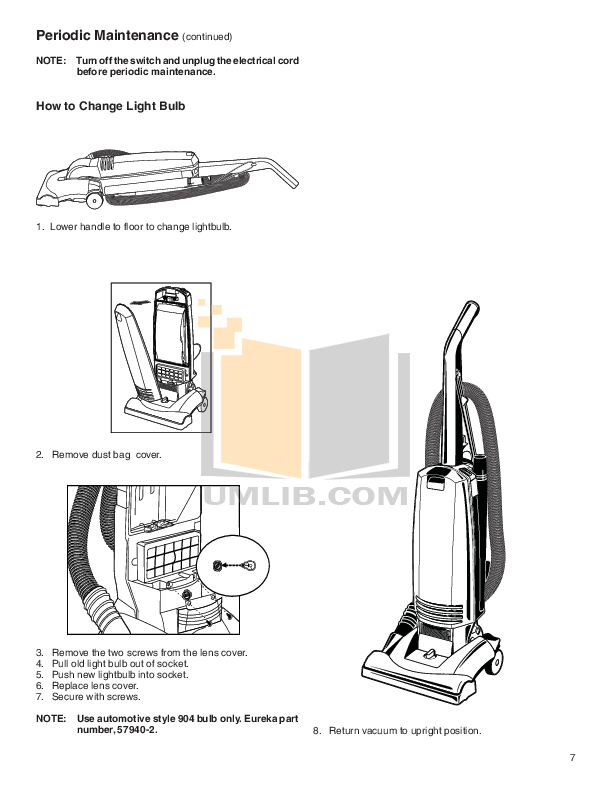 Periodic Maintenance (continued)

NOTE: Turn off the switch and unplug the electrical cord before periodic maintenance.

How to Change Light Bulb

1. Lower handle to floor to change lightbulb.

2. Remove dust bag cover.

UMLIB.COM

3. Remove the two screws from the lens cover.
4. Pull old light bulb out of socket.
5. Push new lightbulb into socket.
6. Replace lens cover.
7. Secure with screws.

NOTE: Use automotive style 904 bulb only. Eureka part number, 57940-2.

8. Return vacuum to upright position.

7