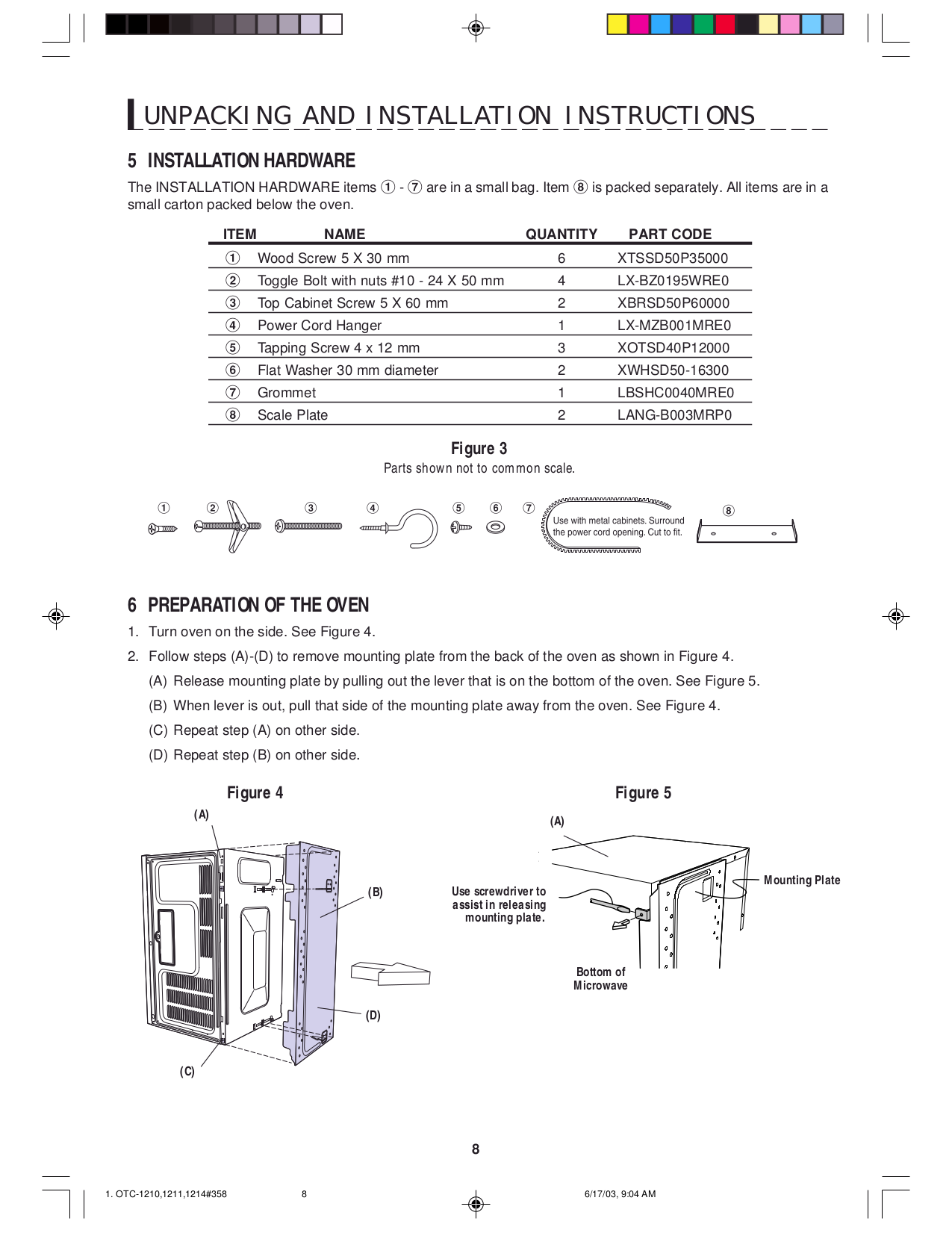 UNPACKING AND INSTALLATION INSTRUCTIONS

5 INSTALLATION HARDWARE

The INSTALLATION HARDWARE items ① - ⑦ are in a small bag. Item ⑧ is packed separately. All items are in a small carton packed below the oven.

| ITEM | NAME | QUANTITY | PART CODE |
|---|---|---|---|
| ① | Wood Screw 5 X 30 mm | 6 | XTSSD50P35000 |
| ② | Toggle Bolt with nuts #10 - 24 X 50 mm | 4 | LX-BZ0195WRE0 |
| ③ | Top Cabinet Screw 5 X 60 mm | 2 | XBRSD50P60000 |
| ④ | Power Cord Hanger | 1 | LX-MZB001MRE0 |
| ⑤ | Tapping Screw 4 x 12 mm | 3 | XOTSD40P12000 |
| ⑥ | Flat Washer 30 mm diameter | 2 | XWHSD50-16300 |
| ⑦ | Grommet | 1 | LBSHC0040MRE0 |
| ⑧ | Scale Plate | 2 | LANG-B003MRP0 |

Figure 3
Parts shown not to common scale.

① ② ③ ④ ⑤ ⑥ ⑦ Use with metal cabinets. Surround the power cord opening. Cut to fit. ⑧

6 PREPARATION OF THE OVEN

1. Turn oven on the side. See Figure 4.
2. Follow steps (A)-(D) to remove mounting plate from the back of the oven as shown in Figure 4.
(A) Release mounting plate by pulling out the lever that is on the bottom of the oven. See Figure 5.
(B) When lever is out, pull that side of the mounting plate away from the oven. See Figure 4.
(C) Repeat step (A) on other side.
(D) Repeat step (B) on other side.

Figure 4
(A)
(B)
(D)
(C)

Figure 5
(A)
Use screwdriver to assist in releasing mounting plate.
Mounting Plate
Bottom of Microwave

8

1. OTC-1210,1211,1214#358 8 6/17/03, 9:04 AM