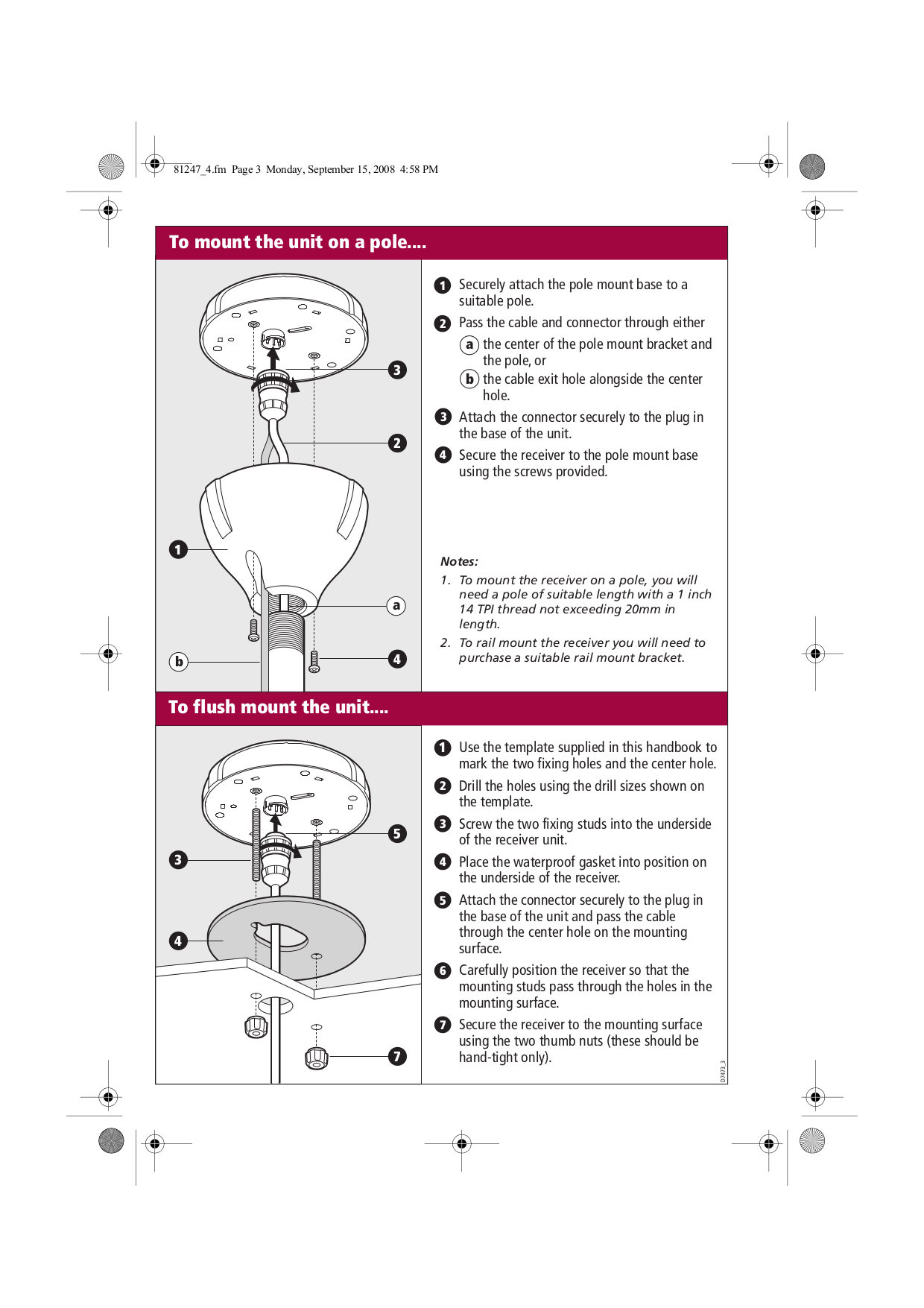 81247_4.fm Page 3 Monday, September 15, 2008 4:58 PM

To mount the unit on a pole....

3

2

1

a

b

4

1 Securely attach the pole mount base to a suitable pole.

2 Pass the cable and connector through either

a the center of the pole mount bracket and the pole, or

b the cable exit hole alongside the center hole.

3 Attach the connector securely to the plug in the base of the unit.

4 Secure the receiver to the pole mount base using the screws provided.

Notes:

1. To mount the receiver on a pole, you will need a pole of suitable length with a 1 inch 14 TPI thread not exceeding 20mm in length.

2. To rail mount the receiver you will need to purchase a suitable rail mount bracket.

To flush mount the unit....

5

3

4

7

1 Use the template supplied in this handbook to mark the two fixing holes and the center hole.

2 Drill the holes using the drill sizes shown on the template.

3 Screw the two fixing studs into the underside of the receiver unit.

4 Place the waterproof gasket into position on the underside of the receiver.

5 Attach the connector securely to the plug in the base of the unit and pass the cable through the center hole on the mounting surface.

6 Carefully position the receiver so that the mounting studs pass through the holes in the mounting surface.

7 Secure the receiver to the mounting surface using the two thumb nuts (these should be hand-tight only).

D7473_3