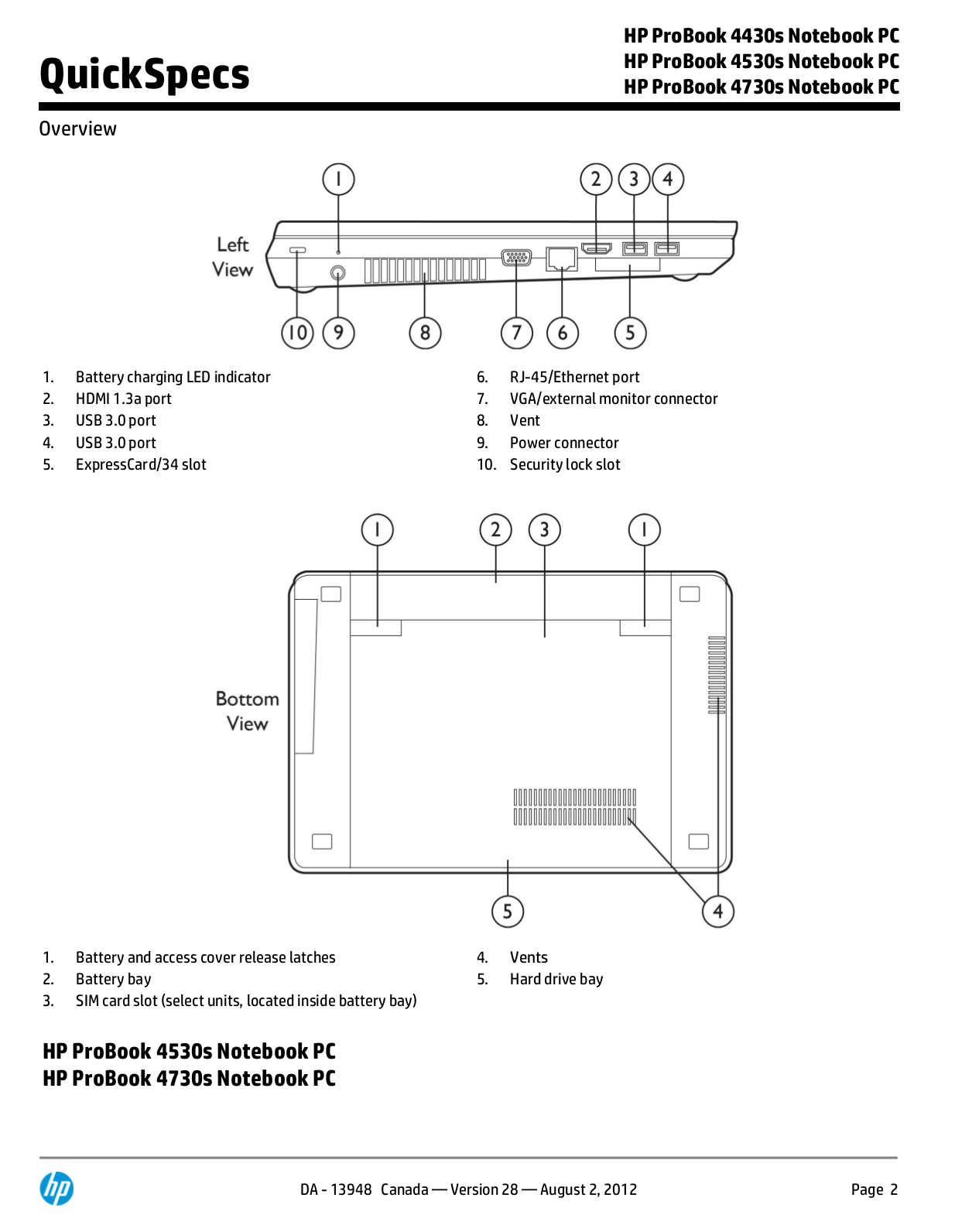 QuickSpecs

HP ProBook 4430s Notebook PC
HP ProBook 4530s Notebook PC
HP ProBook 4730s Notebook PC

Overview

Left View

1 2 3 4
10 9 8 7 6 5

1. Battery charging LED indicator
2. HDMI 1.3a port
3. USB 3.0 port
4. USB 3.0 port
5. ExpressCard/34 slot

6. RJ-45/Ethernet port
7. VGA/external monitor connector
8. Vent
9. Power connector
10. Security lock slot

Bottom View

1 2 3 1
5 4

1. Battery and access cover release latches
2. Battery bay
3. SIM card slot (select units, located inside battery bay)

4. Vents
5. Hard drive bay

HP ProBook 4530s Notebook PC
HP ProBook 4730s Notebook PC

hp

DA - 13948 Canada — Version 28 — August 2, 2012

Page 2