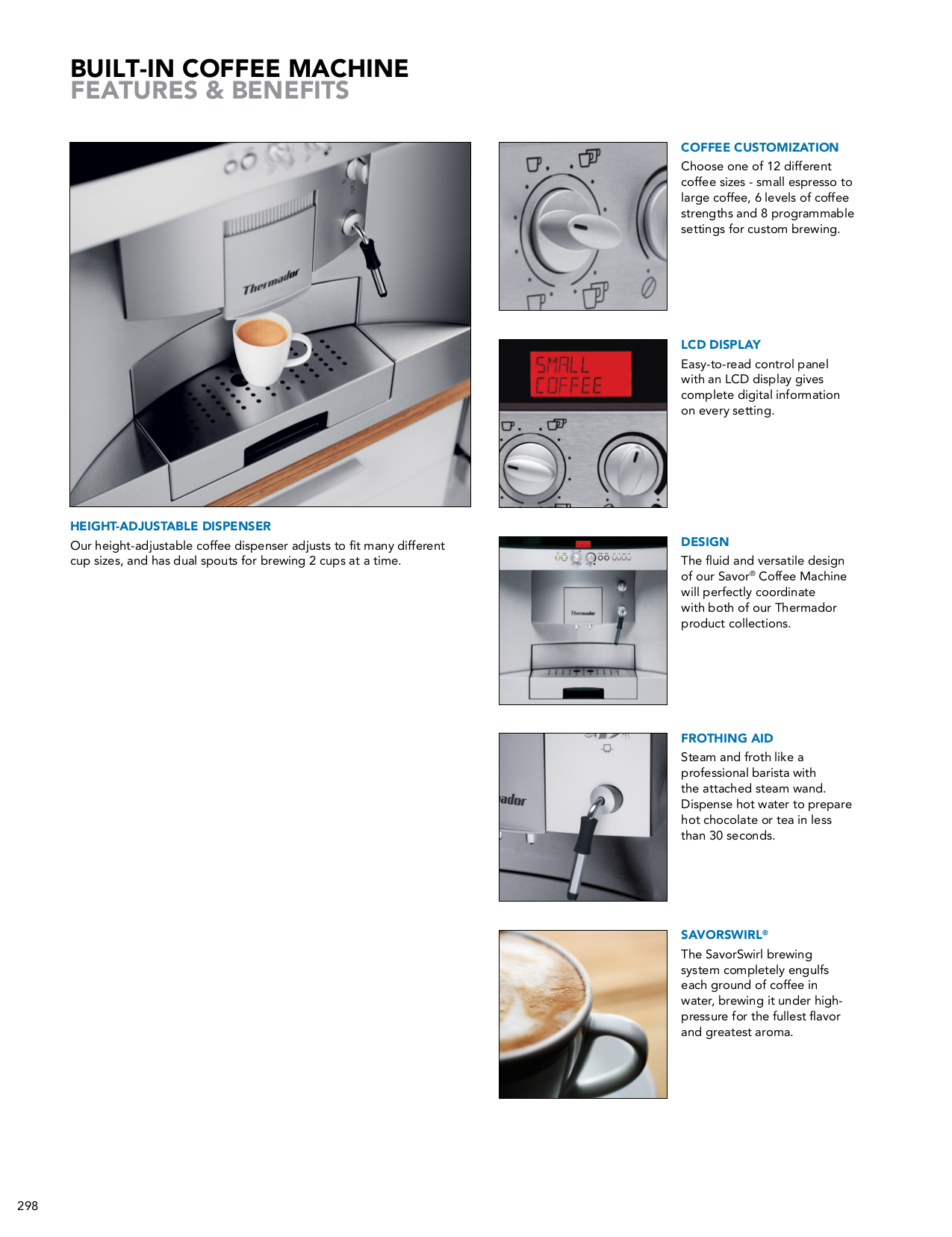 BUILT-IN COFFEE MACHINE
FEATURES & BENEFITS

Thermador

HEIGHT-ADJUSTABLE DISPENSER
Our height-adjustable coffee dispenser adjusts to fit many different cup sizes, and has dual spouts for brewing 2 cups at a time.

COFFEE CUSTOMIZATION
Choose one of 12 different coffee sizes - small espresso to large coffee, 6 levels of coffee strengths and 8 programmable settings for custom brewing.

SMALL COFFEE

LCD DISPLAY
Easy-to-read control panel with an LCD display gives complete digital information on every setting.

Thermador

DESIGN
The fluid and versatile design of our Savor® Coffee Machine will perfectly coordinate with both of our Thermador product collections.

ador

FROTHING AID
Steam and froth like a professional barista with the attached steam wand. Dispense hot water to prepare hot chocolate or tea in less than 30 seconds.

SAVORSWIRL®
The SavorSwirl brewing system completely engulfs each ground of coffee in water, brewing it under high-pressure for the fullest flavor and greatest aroma.

298