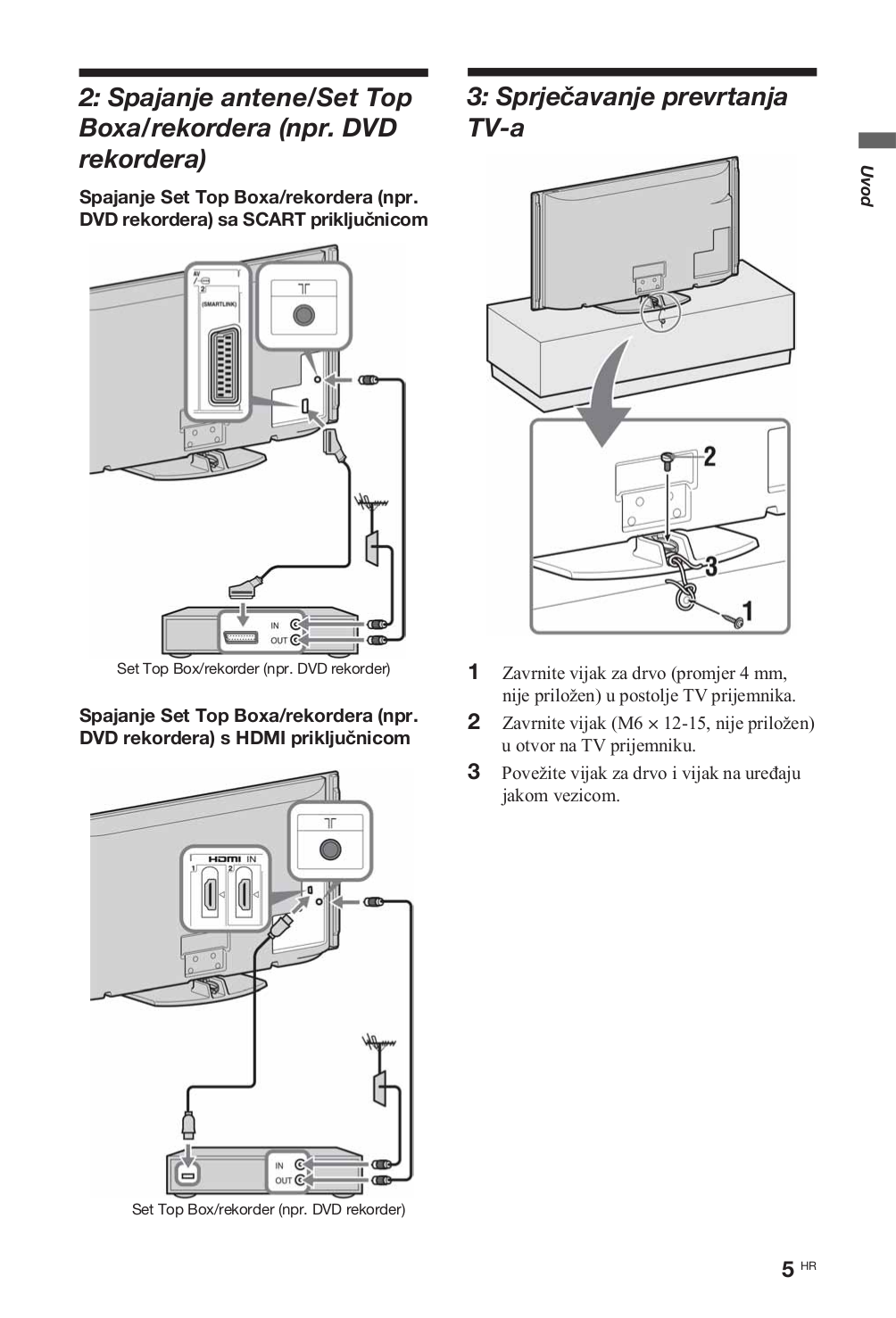 2: Spajanje antene/Set Top Boxa/rekordera (npr. DVD rekordera)

Spajanje Set Top Boxa/rekordera (npr. DVD rekordera) sa SCART priključnicom

AV 2

(SMARTLINK)

IN

OUT

Set Top Box/rekorder (npr. DVD rekorder)

Spajanje Set Top Boxa/rekordera (npr. DVD rekordera) s HDMI priključnicom

HDMI IN

1 2

IN

OUT

Set Top Box/rekorder (npr. DVD rekorder)

3: Sprječavanje prevrtanja TV-a

2

3

1

1 Zavrnite vijak za drvo (promjer 4 mm, nije priložen) u postolje TV prijemnika.

2 Zavrnite vijak (M6 × 12-15, nije priložen) u otvor na TV prijemniku.

3 Povežite vijak za drvo i vijak na uređaju jakom vezicom.

Uvod

5 HR