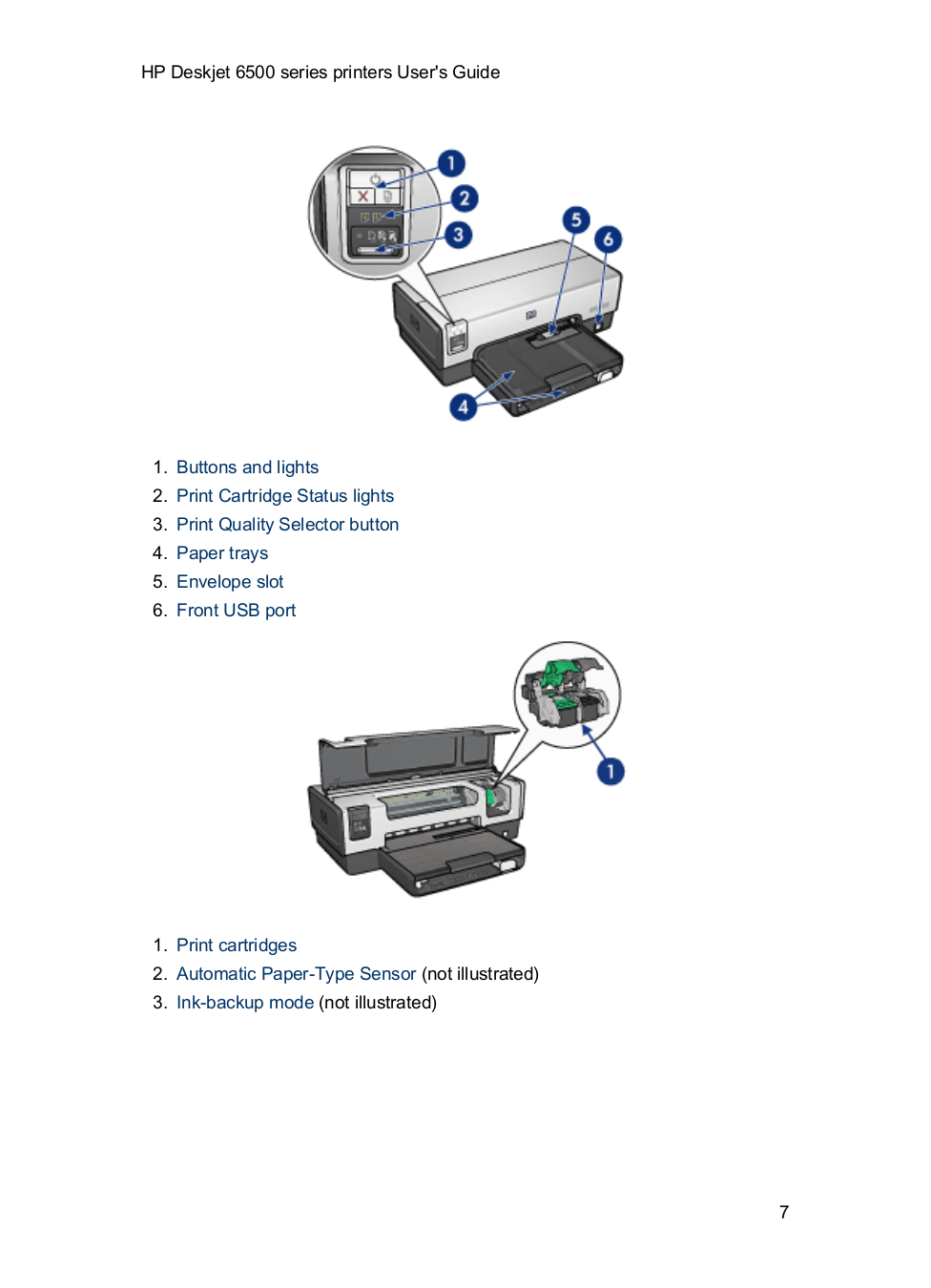 HP Deskjet 6500 series printers User's Guide

1
2
3
5
6
4

1. Buttons and lights
2. Print Cartridge Status lights
3. Print Quality Selector button
4. Paper trays
5. Envelope slot
6. Front USB port

1

1. Print cartridges
2. Automatic Paper-Type Sensor (not illustrated)
3. Ink-backup mode (not illustrated)

7