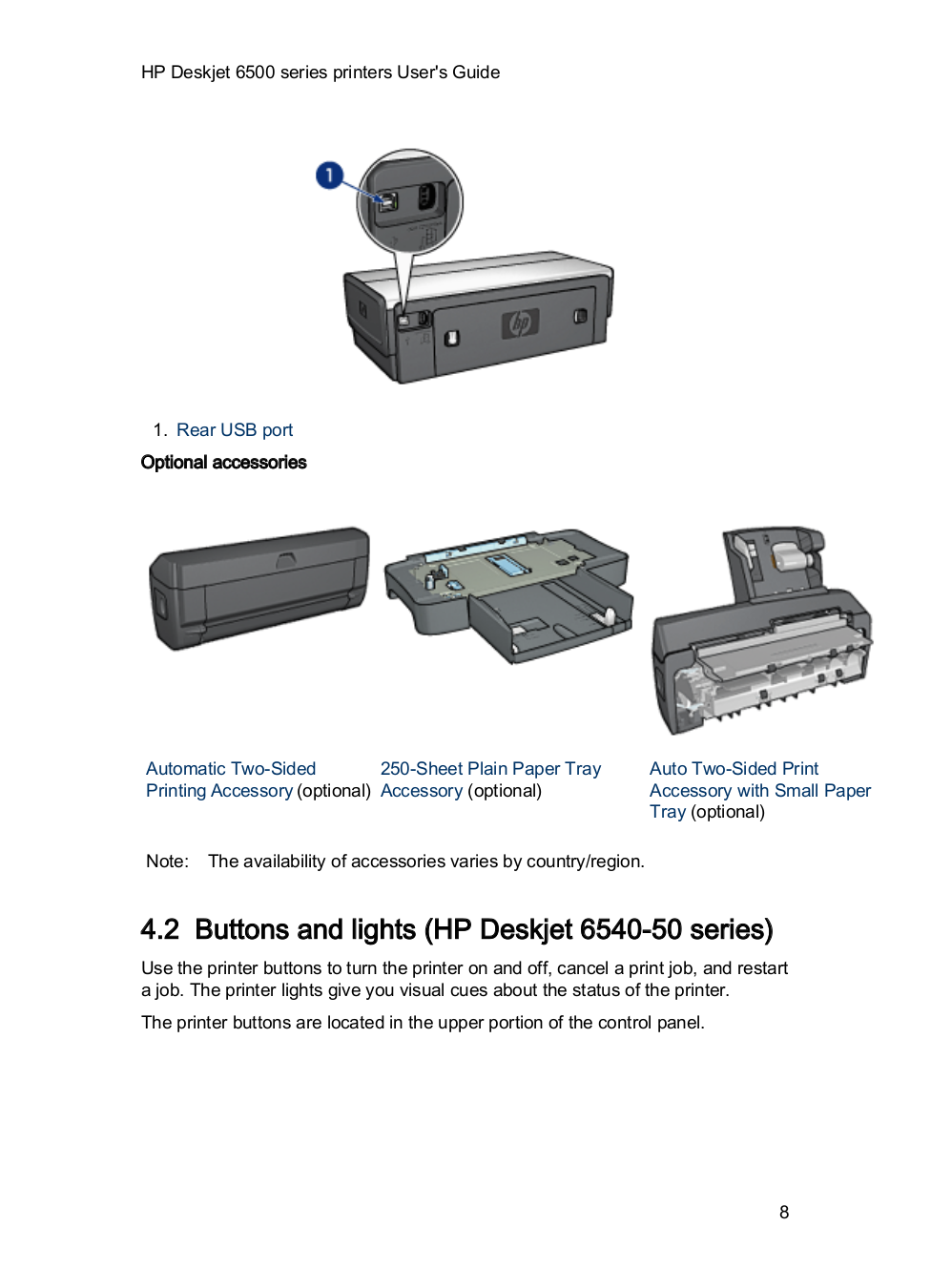 HP Deskjet 6500 series printers User's Guide

1

1. Rear USB port

Optional accessories

Automatic Two-Sided Printing Accessory (optional)

250-Sheet Plain Paper Tray Accessory (optional)

Auto Two-Sided Print Accessory with Small Paper Tray (optional)

Note: The availability of accessories varies by country/region.

4.2 Buttons and lights (HP Deskjet 6540-50 series)

Use the printer buttons to turn the printer on and off, cancel a print job, and restart a job. The printer lights give you visual cues about the status of the printer.

The printer buttons are located in the upper portion of the control panel.

8